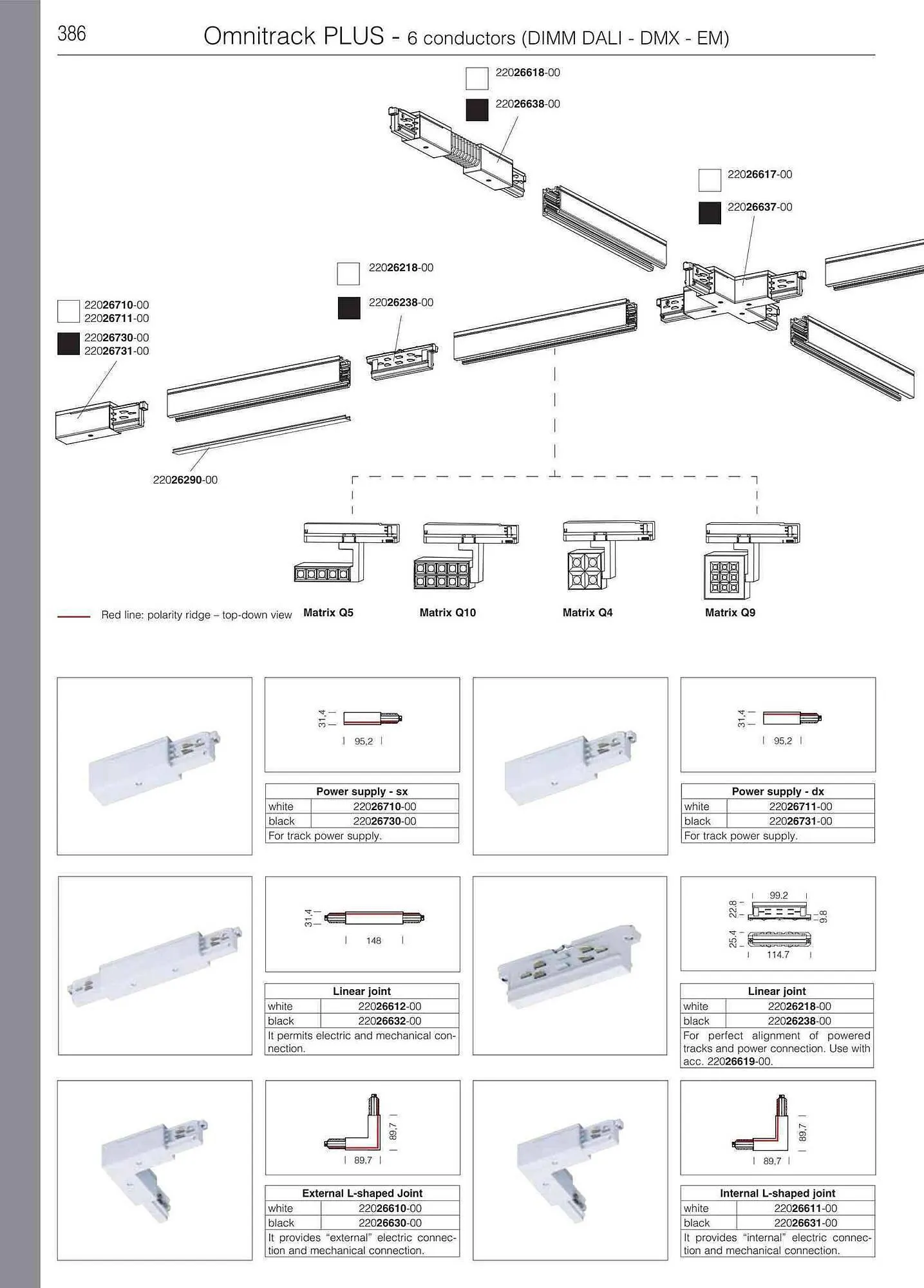 386 Omnitrack PLUS - 6 conductors (DIMM DALI - DMX - EM)

22026618-00
22026638-00

22026617-00
22026637-00

22026218-00
22026238-00

22026710-00
22026711-00
22026730-00
22026731-00

22026290-00

Red line: polarity ridge – top-down view

Matrix Q5
Matrix Q10
Matrix Q4
Matrix Q9

31,4
95,2

| Power supply - sx | |
|---|---|
| white | 22026710-00 |
| black | 22026730-00 |
| For track power supply. | |

31,4
95,2

| Power supply - dx | |
|---|---|
| white | 22026711-00 |
| black | 22026731-00 |
| For track power supply. | |

31,4
148

| Linear joint | |
|---|---|
| white | 22026612-00 |
| black | 22026632-00 |
| It permits electric and mechanical connection. | |

99.2
22.8
9.8
25.4
114.7

| Linear joint | |
|---|---|
| white | 22026218-00 |
| black | 22026238-00 |
| For perfect alignment of powered tracks and power connection. Use with acc. 22026619-00. | |

89,7
89,7

| External L-shaped Joint | |
|---|---|
| white | 22026610-00 |
| black | 22026630-00 |
| It provides “external” electric connection and mechanical connection. | |

89,7
89,7

| Internal L-shaped joint | |
|---|---|
| white | 22026611-00 |
| black | 22026631-00 |
| It provides “internal” electric connection and mechanical connection. | |