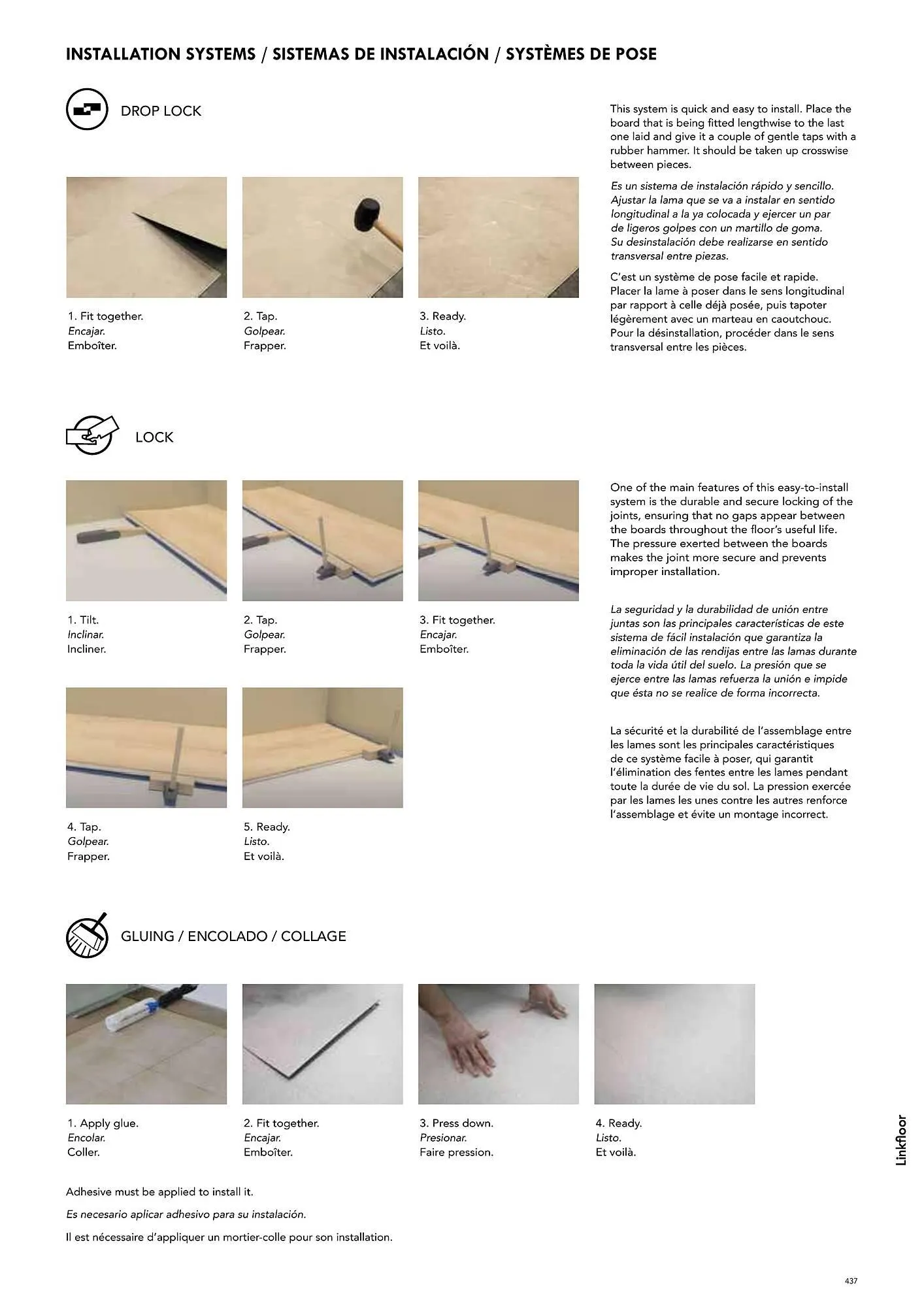 INSTALLATION SYSTEMS / SISTEMAS DE INSTALACIÓN / SYSTÈMES DE POSE

DROP LOCK

1. Fit together.
Encajar.
Emboîter.

2. Tap.
Golpear.
Frapper.

3. Ready.
Listo.
Et voilà.

This system is quick and easy to install. Place the board that is being fitted lengthwise to the last one laid and give it a couple of gentle taps with a rubber hammer. It should be taken up crosswise between pieces.

Es un sistema de instalación rápido y sencillo. Ajustar la lama que se va a instalar en sentido longitudinal a la ya colocada y ejercer un par de ligeros golpes con un martillo de goma. Su desinstalación debe realizarse en sentido transversal entre piezas.

C'est un système de pose facile et rapide. Placer la lame à poser dans le sens longitudinal par rapport à celle déjà posée, puis tapoter légèrement avec un marteau en caoutchouc. Pour la désinstallation, procéder dans le sens transversal entre les pièces.

LOCK

1. Tilt.
Inclinar.
Incliner.

2. Tap.
Golpear.
Frapper.

3. Fit together.
Encajar.
Emboîter.

4. Tap.
Golpear.
Frapper.

5. Ready.
Listo.
Et voilà.

One of the main features of this easy-to-install system is the durable and secure locking of the joints, ensuring that no gaps appear between the boards throughout the floor's useful life. The pressure exerted between the boards makes the joint more secure and prevents improper installation.

La seguridad y la durabilidad de unión entre juntas son las principales características de este sistema de fácil instalación que garantiza la eliminación de las rendijas entre las lamas durante toda la vida útil del suelo. La presión que se ejerce entre las lamas refuerza la unión e impide que ésta no se realice de forma incorrecta.

La sécurité et la durabilité de l'assemblage entre les lames sont les principales caractéristiques de ce système facile à poser, qui garantit l'élimination des fentes entre les lames pendant toute la durée de vie du sol. La pression exercée par les lames les unes contre les autres renforce l'assemblage et évite un montage incorrect.

GLUING / ENCOLADO / COLLAGE

1. Apply glue.
Encolar.
Coller.

2. Fit together.
Encajar.
Emboîter.

3. Press down.
Presionar.
Faire pression.

4. Ready.
Listo.
Et voilà.

Adhesive must be applied to install it.

Es necesario aplicar adhesivo para su instalación.

Il est nécessaire d'appliquer un mortier-colle pour son installation.

Linkfloor

437