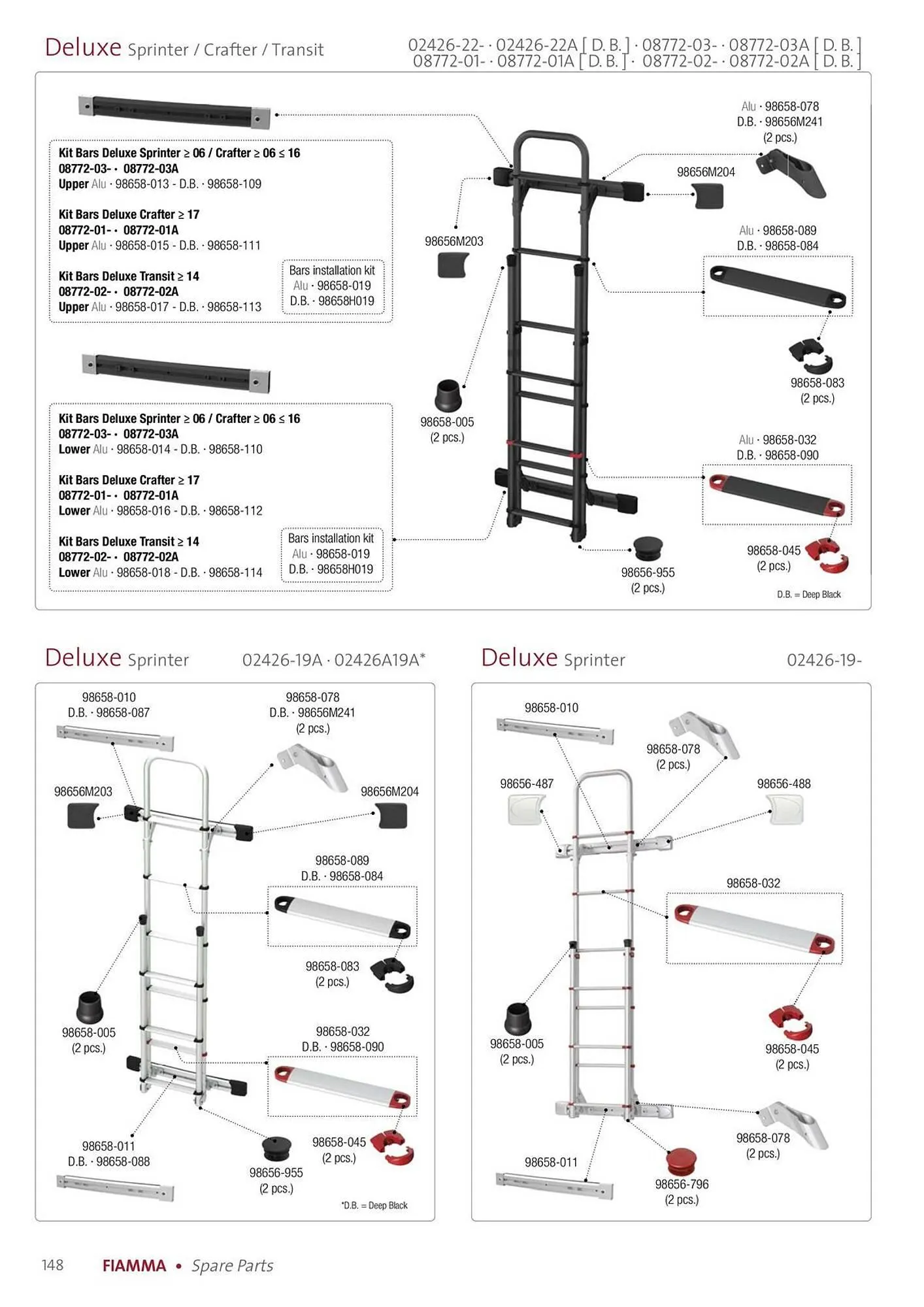 Deluxe Sprinter / Crafter / Transit

02426-22- · 02426-22A [ D. B. ] · 08772-03- · 08772-03A [ D. B. ]
08772-01- · 08772-01A [ D. B. ] · 08772-02- · 08772-02A [ D. B. ]

Kit Bars Deluxe Sprinter ≥ 06 / Crafter ≥ 06 ≤ 16
08772-03- · 08772-03A
Upper Alu · 98658-013 - D.B. · 98658-109

Kit Bars Deluxe Crafter ≥ 17
08772-01- · 08772-01A
Upper Alu · 98658-015 - D.B. · 98658-111

Kit Bars Deluxe Transit ≥ 14
08772-02- · 08772-02A
Upper Alu · 98658-017 - D.B. · 98658-113

Bars installation kit
Alu · 98658-019
D.B. · 98658H019

Kit Bars Deluxe Sprinter ≥ 06 / Crafter ≥ 06 ≤ 16
08772-03- · 08772-03A
Lower Alu · 98658-014 - D.B. · 98658-110

Kit Bars Deluxe Crafter ≥ 17
08772-01- · 08772-01A
Lower Alu · 98658-016 - D.B. · 98658-112

Kit Bars Deluxe Transit ≥ 14
08772-02- · 08772-02A
Lower Alu · 98658-018 - D.B. · 98658-114

Bars installation kit
Alu · 98658-019
D.B. · 98658H019

98656M203

98658-005
(2 pcs.)

Alu · 98658-078
D.B. · 98656M241
(2 pcs.)

98656M204

Alu · 98658-089
D.B. · 98658-084

98658-083
(2 pcs.)

Alu · 98658-032
D.B. · 98658-090

98658-045
(2 pcs.)

98656-955
(2 pcs.)

D.B. = Deep Black

Deluxe Sprinter 02426-19A · 02426A19A*

98658-010
D.B. · 98658-087

98658-078
D.B. · 98656M241
(2 pcs.)

98656M203

98656M204

98658-089
D.B. · 98658-084

98658-083
(2 pcs.)

98658-005
(2 pcs.)

98658-032
D.B. · 98658-090

98658-011
D.B. · 98658-088

98658-045
(2 pcs.)

98656-955
(2 pcs.)

*D.B. = Deep Black

Deluxe Sprinter 02426-19-

98658-010

98658-078
(2 pcs.)

98656-487

98656-488

98658-032

98658-005
(2 pcs.)

98658-045
(2 pcs.)

98658-078
(2 pcs.)

98658-011

98656-796
(2 pcs.)

148 FIAMMA • Spare Parts