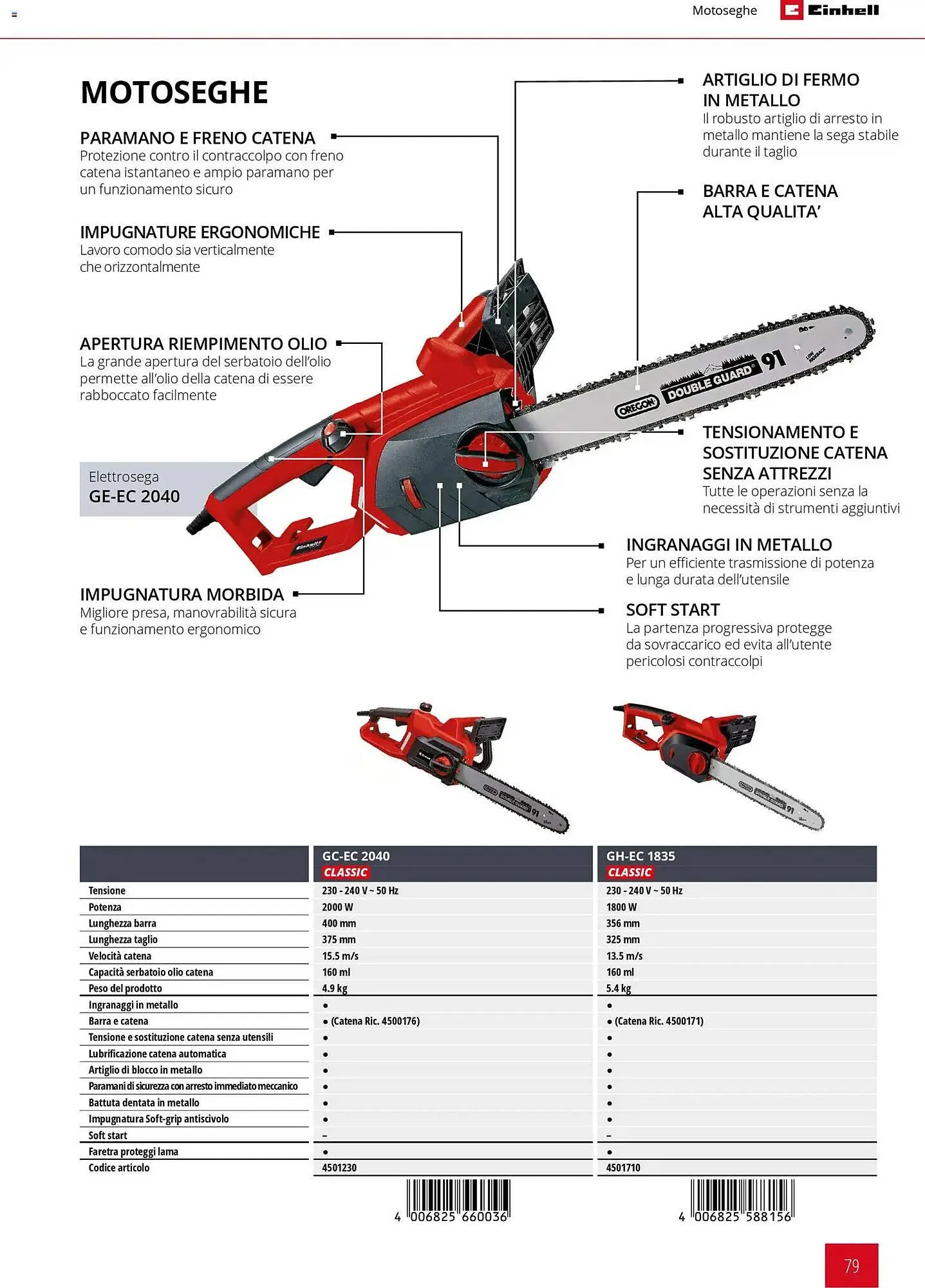 Motoseghe Einhell

MOTOSEGHE

PARAMANO E FRENO CATENA
Protezione contro il contraccolpo con freno catena istantaneo e ampio paramano per un funzionamento sicuro

IMPUGNATURE ERGONOMICHE
Lavoro comodo sia verticalmente che orizzontalmente

APERTURA RIEMPIMENTO OLIO
La grande apertura del serbatoio dell'olio permette all'olio della catena di essere rabboccato facilmente

Elettrosega
GE-EC 2040

IMPUGNATURA MORBIDA
Migliore presa, manovrabilità sicura e funzionamento ergonomico

ARTIGLIO DI FERMO IN METALLO
Il robusto artiglio di arresto in metallo mantiene la sega stabile durante il taglio

BARRA E CATENA ALTA QUALITA'

OREGON DOUBLE GUARD 91

TENSIONAMENTO E SOSTITUZIONE CATENA SENZA ATTREZZI
Tutte le operazioni senza la necessità di strumenti aggiuntivi

INGRANAGGI IN METALLO
Per un efficiente trasmissione di potenza e lunga durata dell'utensile

SOFT START
La partenza progressiva protegge da sovraccarico ed evita all'utente pericolosi contraccolpi

| | GC-EC 2040 CLASSIC | GH-EC 1835 CLASSIC |
|---|---|---|
| Tensione | 230 - 240 V ~ 50 Hz | 230 - 240 V ~ 50 Hz |
| Potenza | 2000 W | 1800 W |
| Lunghezza barra | 400 mm | 356 mm |
| Lunghezza taglio | 375 mm | 325 mm |
| Velocità catena | 15.5 m/s | 13.5 m/s |
| Capacità serbatoio olio catena | 160 ml | 160 ml |
| Peso del prodotto | 4.9 kg | 5.4 kg |
| Ingranaggi in metallo | ● | ● |
| Barra e catena | ● (Catena Ric. 4500176) | ● (Catena Ric. 4500171) |
| Tensione e sostituzione catena senza utensili | ● | ● |
| Lubrificazione catena automatica | ● | ● |
| Artiglio di blocco in metallo | ● | ● |
| Paramani di sicurezza con arresto immediato meccanico | ● | ● |
| Battuta dentata in metallo | ● | ● |
| Impugnatura Soft-grip antiscivolo | ● | ● |
| Soft start | – | – |
| Faretra proteggi lama | ● | ● |
| Codice articolo | 4501230 | 4501710 |

4 006825 660036
4 006825 588156

79