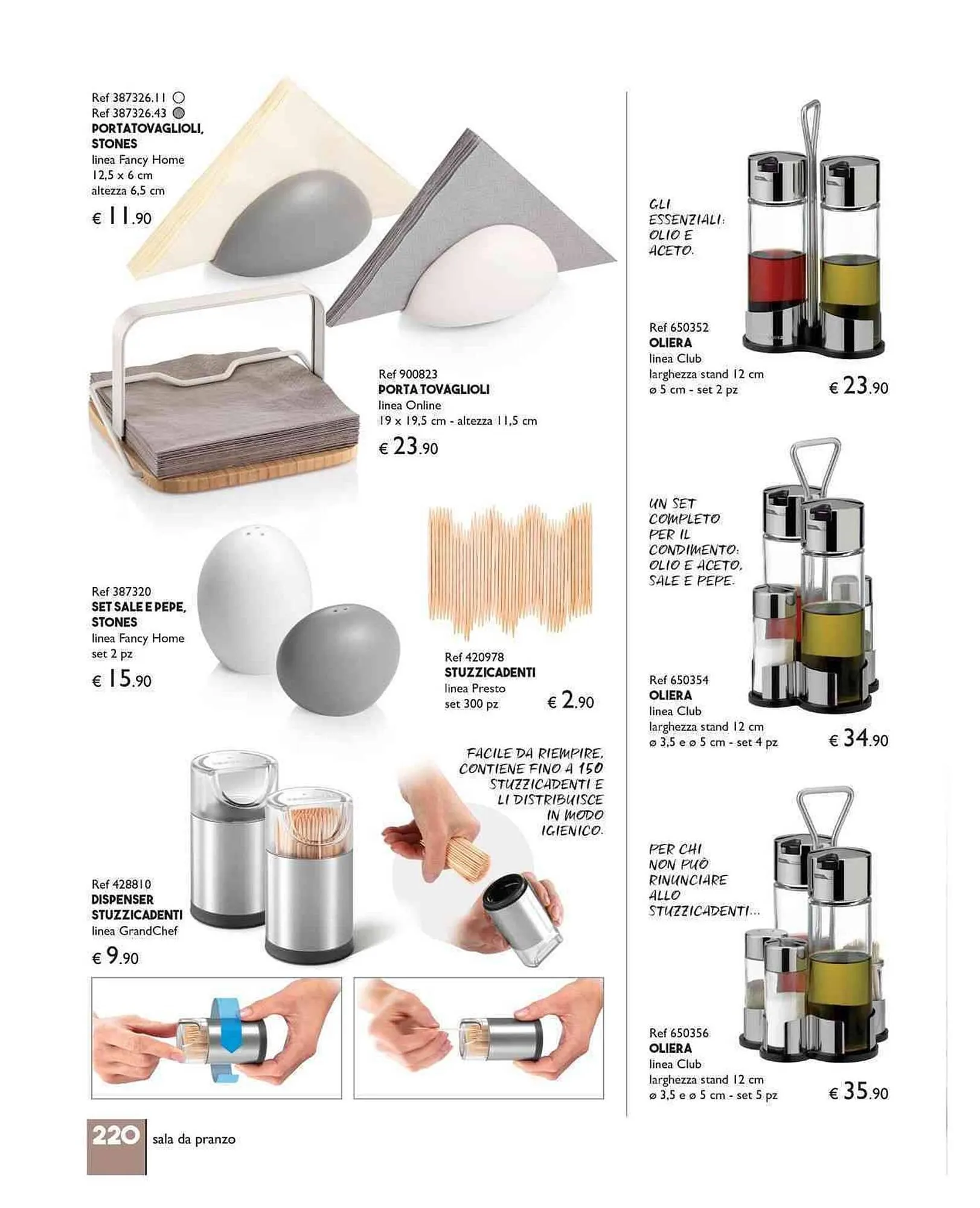 Ref 387326.11
Ref 387326.43
PORTATOVAGLIOLI, STONES
linea Fancy Home
12,5 x 6 cm
altezza 6,5 cm
€ 11.90

Ref 900823
PORTA TOVAGLIOLI
linea Online
19 x 19,5 cm - altezza 11,5 cm
€ 23.90

Ref 387320
SET SALE E PEPE, STONES
linea Fancy Home
set 2 pz
€ 15.90

Ref 420978
STUZZICADENTI
linea Presto
set 300 pz
€ 2.90

FACILE DA RIEMPIRE, CONTIENE FINO A 150 STUZZICADENTI E LI DISTRIBUISCE IN MODO IGIENICO.

Ref 428810
DISPENSER STUZZICADENTI
linea GrandChef
€ 9.90

GLI ESSENZIALI: OLIO E ACETO.

Ref 650352
OLIERA
linea Club
larghezza stand 12 cm
ø 5 cm - set 2 pz
€ 23.90

UN SET COMPLETO PER IL CONDIMENTO: OLIO E ACETO, SALE E PEPE.

Ref 650354
OLIERA
linea Club
larghezza stand 12 cm
ø 3,5 e ø 5 cm - set 4 pz
€ 34.90

PER CHI NON PUÒ RINUNCIARE ALLO STUZZICADENTI...

Ref 650356
OLIERA
linea Club
larghezza stand 12 cm
ø 3,5 e ø 5 cm - set 5 pz
€ 35.90

220 sala da pranzo