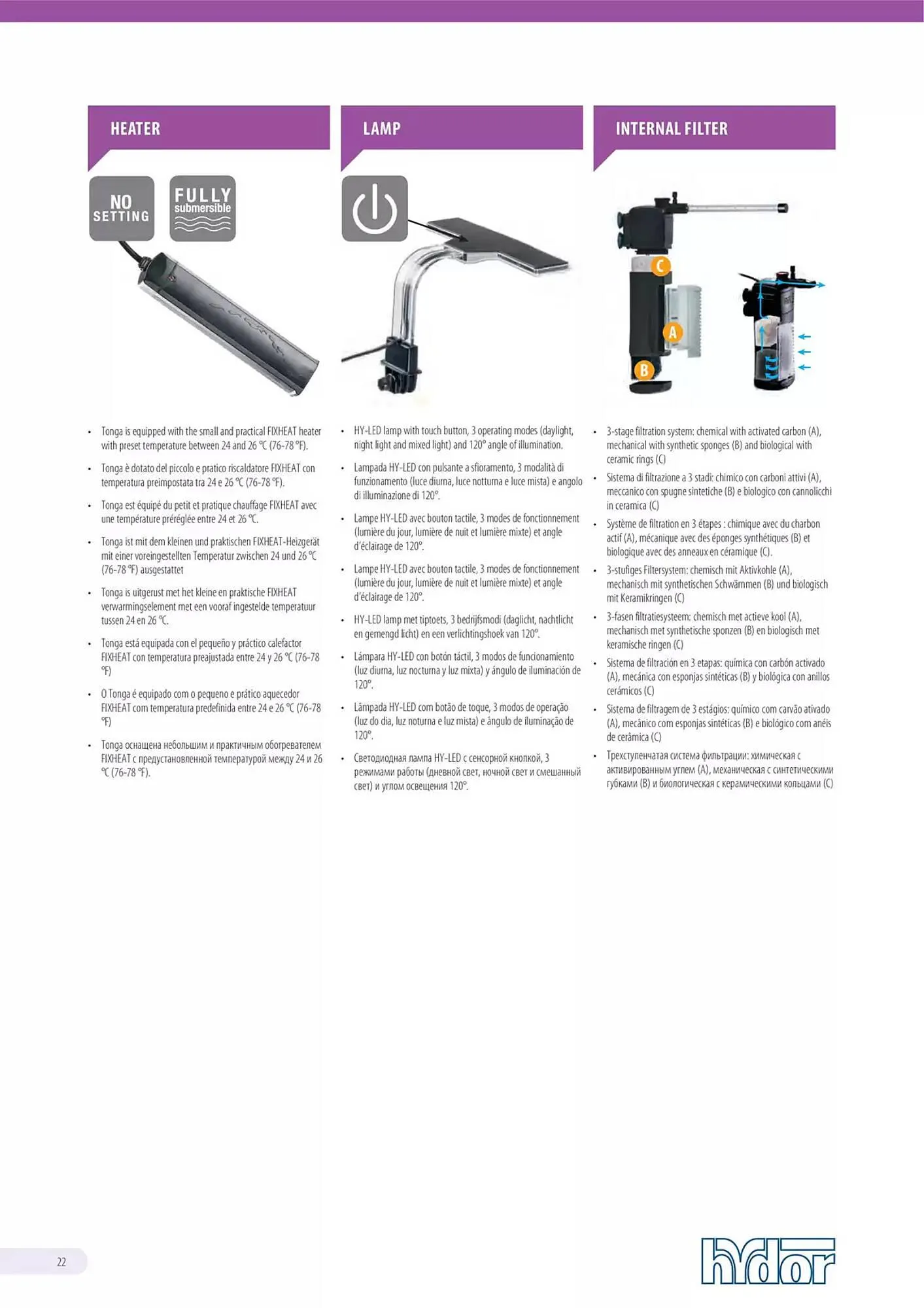 HEATER

NO SETTING

FULLY submersible

- Tonga is equipped with the small and practical FIXHEAT heater with preset temperature between 24 and 26 °C (76-78 °F).
- Tonga è dotato del piccolo e pratico riscaldatore FIXHEAT con temperatura preimpostata tra 24 e 26 °C (76-78 °F).
- Tonga est équipé du petit et pratique chauffage FIXHEAT avec une température préréglée entre 24 et 26 °C.
- Tonga ist mit dem kleinen und praktischen FIXHEAT-Heizgerät mit einer voreingestellten Temperatur zwischen 24 und 26 °C (76-78 °F) ausgestattet
- Tonga is uitgerust met het kleine en praktische FIXHEAT verwarmingselement met een vooraf ingestelde temperatuur tussen 24 en 26 °C.
- Tonga está equipada con el pequeño y práctico calefactor FIXHEAT con temperatura preajustada entre 24 y 26 °C (76-78 °F)
- O Tonga é equipado com o pequeno e prático aquecedor FIXHEAT com temperatura predefinida entre 24 e 26 °C (76-78 °F)
- Tonga оснащена небольшим и практичным обогревателем FIXHEAT с предустановленной температурой между 24 и 26 °C (76-78 °F).

LAMP

- HY-LED lamp with touch button, 3 operating modes (daylight, night light and mixed light) and 120° angle of illumination.
- Lampada HY-LED con pulsante a sfioramento, 3 modalità di funzionamento (luce diurna, luce notturna e luce mista) e angolo di illuminazione di 120°.
- Lampe HY-LED avec bouton tactile, 3 modes de fonctionnement (lumière du jour, lumière de nuit et lumière mixte) et angle d'éclairage de 120°.
- Lampe HY-LED avec bouton tactile, 3 modes de fonctionnement (lumière du jour, lumière de nuit et lumière mixte) et angle d'éclairage de 120°.
- HY-LED lamp met tiptoets, 3 bedrijfsmodi (daglicht, nachtlicht en gemengd licht) en een verlichtingshoek van 120°.
- Lámpara HY-LED con botón táctil, 3 modos de funcionamiento (luz diurna, luz nocturna y luz mixta) y ángulo de iluminación de 120°.
- Lâmpada HY-LED com botão de toque, 3 modos de operação (luz do dia, luz noturna e luz mista) e ângulo de iluminação de 120°.
- Светодиодная лампа HY-LED с сенсорной кнопкой, 3 режимами работы (дневной свет, ночной свет и смешанный свет) и углом освещения 120°.

INTERNAL FILTER

C
A
B

- 3-stage filtration system: chemical with activated carbon (A), mechanical with synthetic sponges (B) and biological with ceramic rings (C)
- Sistema di filtrazione a 3 stadi: chimico con carboni attivi (A), meccanico con spugne sintetiche (B) e biologico con cannolicchi in ceramica (C)
- Système de filtration en 3 étapes : chimique avec du charbon actif (A), mécanique avec des éponges synthétiques (B) et biologique avec des anneaux en céramique (C).
- 3-stufiges Filtersystem: chemisch mit Aktivkohle (A), mechanisch mit synthetischen Schwämmen (B) und biologisch mit Keramikringen (C)
- 3-fasen filtratiesysteem: chemisch met actieve kool (A), mechanisch met synthetische sponzen (B) en biologisch met keramische ringen (C)
- Sistema de filtración en 3 etapas: química con carbón activado (A), mecánica con esponjas sintéticas (B) y biológica con anillos cerámicos (C)
- Sistema de filtragem de 3 estágios: químico com carvão ativado (A), mecânico com esponjas sintéticas (B) e biológico com anéis de cerâmica (C)
- Трехступенчатая система фильтрации: химическая с активированным углем (A), механическая с синтетическими губками (B) и биологическая с керамическими кольцами (C)

22

hydor