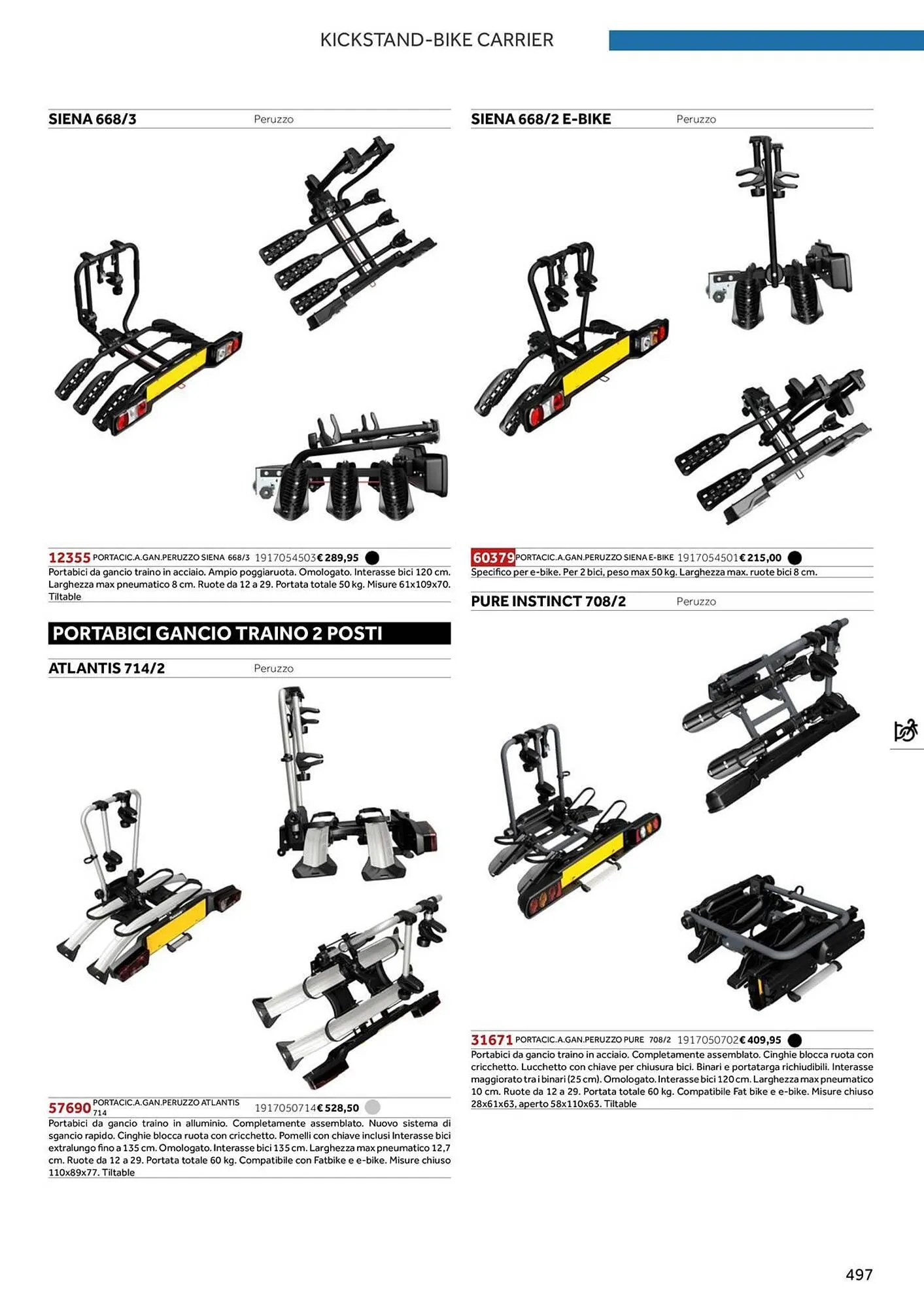 KICKSTAND-BIKE CARRIER

SIENA 668/3 Peruzzo

12355 PORTACIC.A.GAN.PERUZZO SIENA 668/3 1917054503 € 289,95

Portabici da gancio traino in acciaio. Ampio poggiaruota. Omologato. Interasse bici 120 cm. Larghezza max pneumatico 8 cm. Ruote da 12 a 29. Portata totale 50 kg. Misure 61x109x70. Tiltable

PORTABICI GANCIO TRAINO 2 POSTI

ATLANTIS 714/2 Peruzzo

57690 PORTACIC.A.GAN.PERUZZO ATLANTIS 714 1917050714 € 528,50

Portabici da gancio traino in alluminio. Completamente assemblato. Nuovo sistema di sgancio rapido. Cinghie blocca ruota con cricchetto. Pomelli con chiave inclusi Interasse bici extralungo fino a 135 cm. Omologato. Interasse bici 135 cm. Larghezza max pneumatico 12,7 cm. Ruote da 12 a 29. Portata totale 60 kg. Compatibile con Fatbike e e-bike. Misure chiuso 110x89x77. Tiltable

SIENA 668/2 E-BIKE Peruzzo

60379 PORTACIC.A.GAN.PERUZZO SIENA E-BIKE 1917054501 € 215,00

Specifico per e-bike. Per 2 bici, peso max 50 kg. Larghezza max. ruote bici 8 cm.

PURE INSTINCT 708/2 Peruzzo

31671 PORTACIC.A.GAN.PERUZZO PURE 708/2 1917050702 € 409,95

Portabici da gancio traino in acciaio. Completamente assemblato. Cinghie blocca ruota con cricchetto. Lucchetto con chiave per chiusura bici. Binari e portatarga richiudibili. Interasse maggiorato tra i binari (25 cm). Omologato. Interasse bici 120 cm. Larghezza max pneumatico 10 cm. Ruote da 12 a 29. Portata totale 60 kg. Compatibile Fat bike e e-bike. Misure chiuso 28x61x63, aperto 58x110x63. Tiltable

497