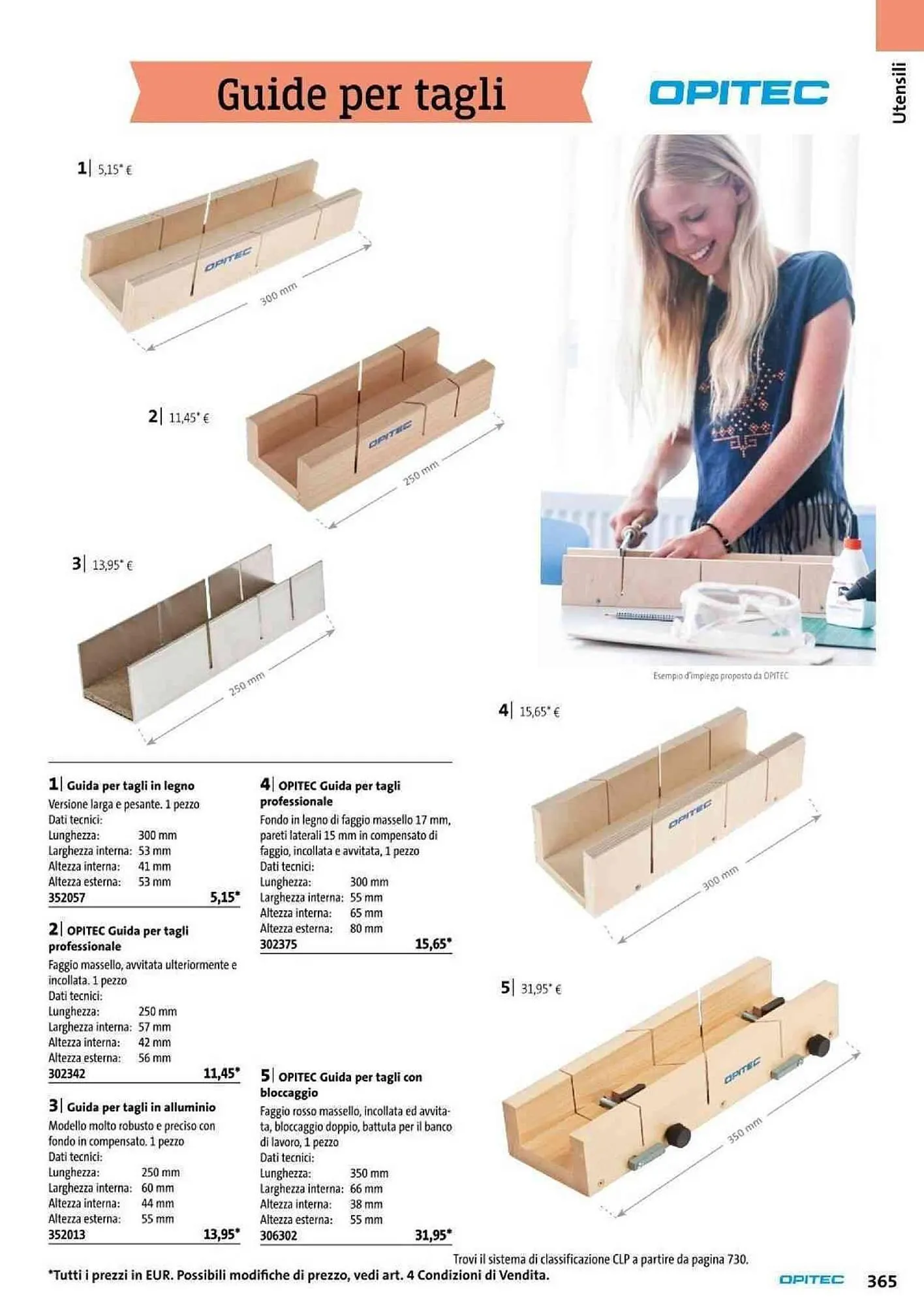 Guide per tagli

OPITEC

Utensili

1| 5,15* €

OPITEC

300 mm

2| 11,45* €

OPITEC

250 mm

3| 13,95* €

250 mm

Esempio d'impiego proposto da OPITEC

4| 15,65* €

OPITEC

300 mm

5| 31,95* €

OPITEC

350 mm

1| Guida per tagli in legno
Versione larga e pesante. 1 pezzo
Dati tecnici:
Lunghezza: 300 mm
Larghezza interna: 53 mm
Altezza interna: 41 mm
Altezza esterna: 53 mm
352057 5,15*

2| OPITEC Guida per tagli professionale
Faggio massello, avvitata ulteriormente e incollata. 1 pezzo
Dati tecnici:
Lunghezza: 250 mm
Larghezza interna: 57 mm
Altezza interna: 42 mm
Altezza esterna: 56 mm
302342 11,45*

3| Guida per tagli in alluminio
Modello molto robusto e preciso con fondo in compensato. 1 pezzo
Dati tecnici:
Lunghezza: 250 mm
Larghezza interna: 60 mm
Altezza interna: 44 mm
Altezza esterna: 55 mm
352013 13,95*

4| OPITEC Guida per tagli professionale
Fondo in legno di faggio massello 17 mm, pareti laterali 15 mm in compensato di faggio, incollata e avvitata, 1 pezzo
Dati tecnici:
Lunghezza: 300 mm
Larghezza interna: 55 mm
Altezza interna: 65 mm
Altezza esterna: 80 mm
302375 15,65*

5| OPITEC Guida per tagli con bloccaggio
Faggio rosso massello, incollata ed avvitata, bloccaggio doppio, battuta per il banco di lavoro, 1 pezzo
Dati tecnici:
Lunghezza: 350 mm
Larghezza interna: 66 mm
Altezza interna: 38 mm
Altezza esterna: 55 mm
306302 31,95*

Trovi il sistema di classificazione CLP a partire da pagina 730.

*Tutti i prezzi in EUR. Possibili modifiche di prezzo, vedi art. 4 Condizioni di Vendita.

OPITEC 365