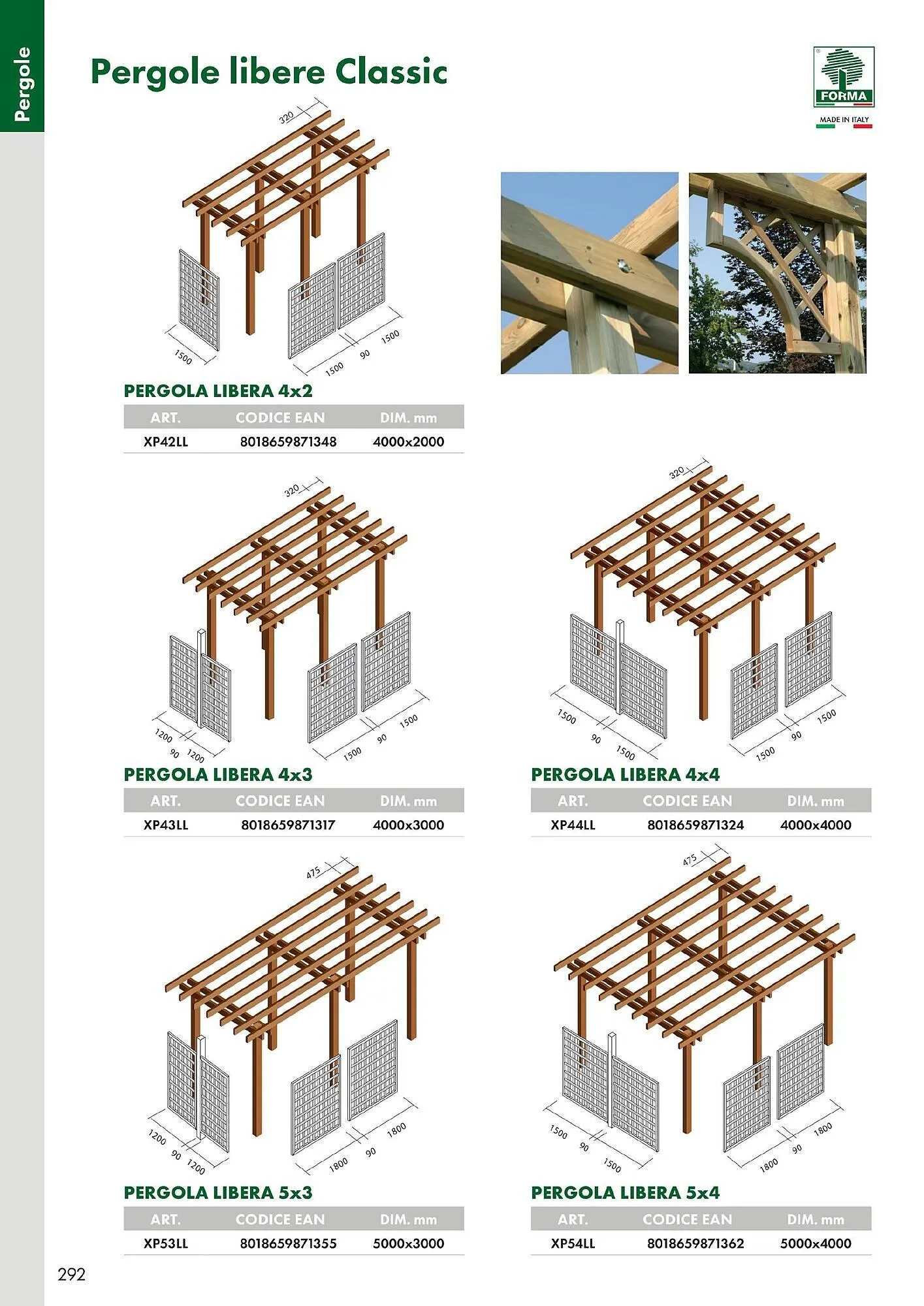 Pergole

Pergole libere Classic

FORMA

MADE IN ITALY

320

1500

1500 90 1500

PERGOLA LIBERA 4x2

| ART. | CODICE EAN | DIM. mm |
|---|---|---|
| XP42LL | 8018659871348 | 4000x2000 |

320

1200 90 1200

1500 90 1500

PERGOLA LIBERA 4x3

| ART. | CODICE EAN | DIM. mm |
|---|---|---|
| XP43LL | 8018659871317 | 4000x3000 |

320

1500 90 1500

1500 90 1500

PERGOLA LIBERA 4x4

| ART. | CODICE EAN | DIM. mm |
|---|---|---|
| XP44LL | 8018659871324 | 4000x4000 |

475

1200 90 1200

1800 90 1800

PERGOLA LIBERA 5x3

| ART. | CODICE EAN | DIM. mm |
|---|---|---|
| XP53LL | 8018659871355 | 5000x3000 |

475

1500 90 1500

1800 90 1800

PERGOLA LIBERA 5x4

| ART. | CODICE EAN | DIM. mm |
|---|---|---|
| XP54LL | 8018659871362 | 5000x4000 |

292