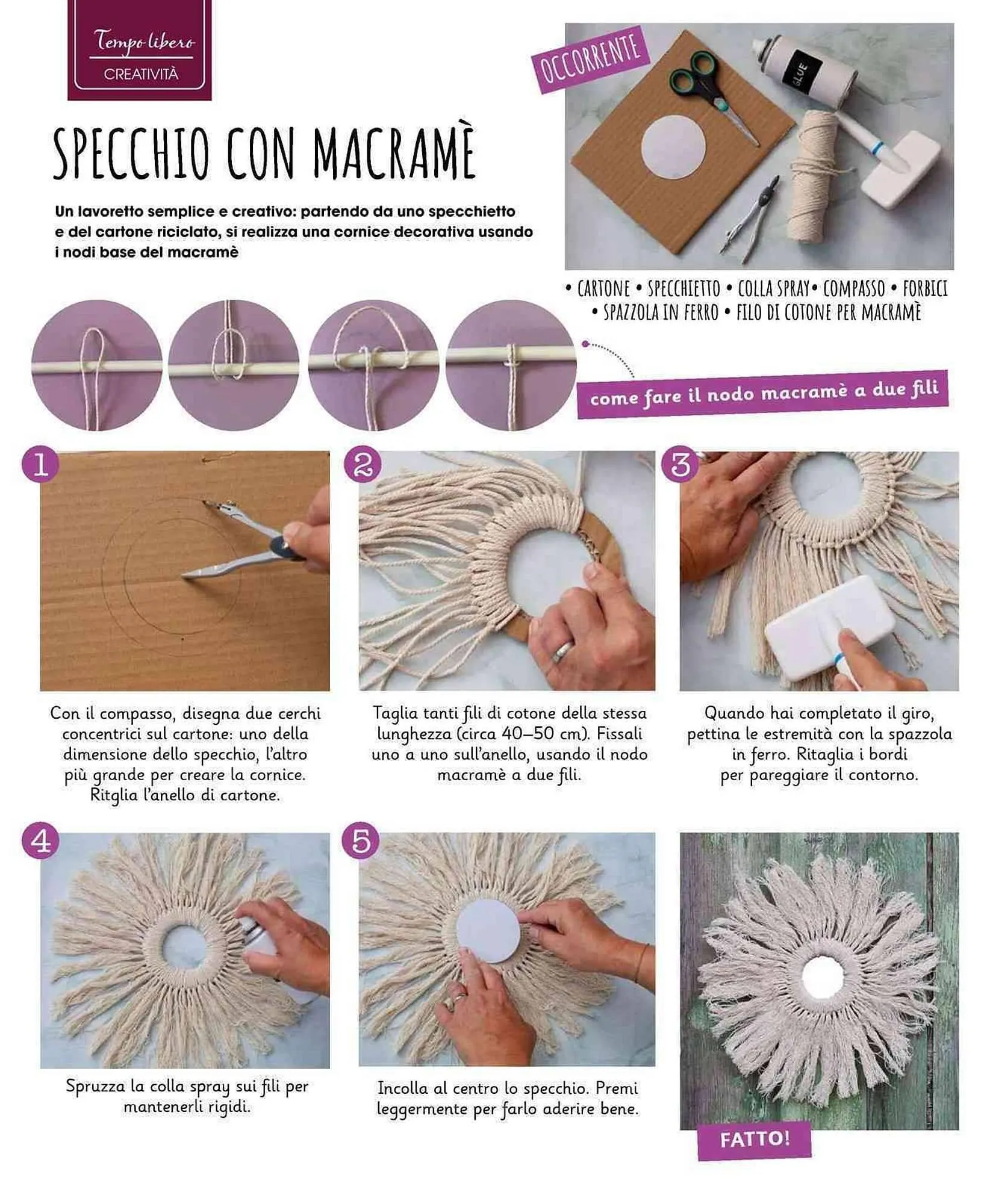 Tempo libero
CREATIVITÀ

SPECCHIO CON MACRAMÈ

Un lavoretto semplice e creativo: partendo da uno specchietto e del cartone riciclato, si realizza una cornice decorativa usando i nodi base del macramè

OCCORRENTE

GLUE

• CARTONE • SPECCHIETTO • COLLA SPRAY• COMPASSO • FORBICI • SPAZZOLA IN FERRO • FILO DI COTONE PER MACRAMÈ

come fare il nodo macramè a due fili

1

Con il compasso, disegna due cerchi concentrici sul cartone: uno della dimensione dello specchio, l'altro più grande per creare la cornice. Ritglia l'anello di cartone.

2

Taglia tanti fili di cotone della stessa lunghezza (circa 40–50 cm). Fissali uno a uno sull'anello, usando il nodo macramè a due fili.

3

Quando hai completato il giro, pettina le estremità con la spazzola in ferro. Ritaglia i bordi per pareggiare il contorno.

4

Spruzza la colla spray sui fili per mantenerli rigidi.

5

Incolla al centro lo specchio. Premi leggermente per farlo aderire bene.

FATTO!