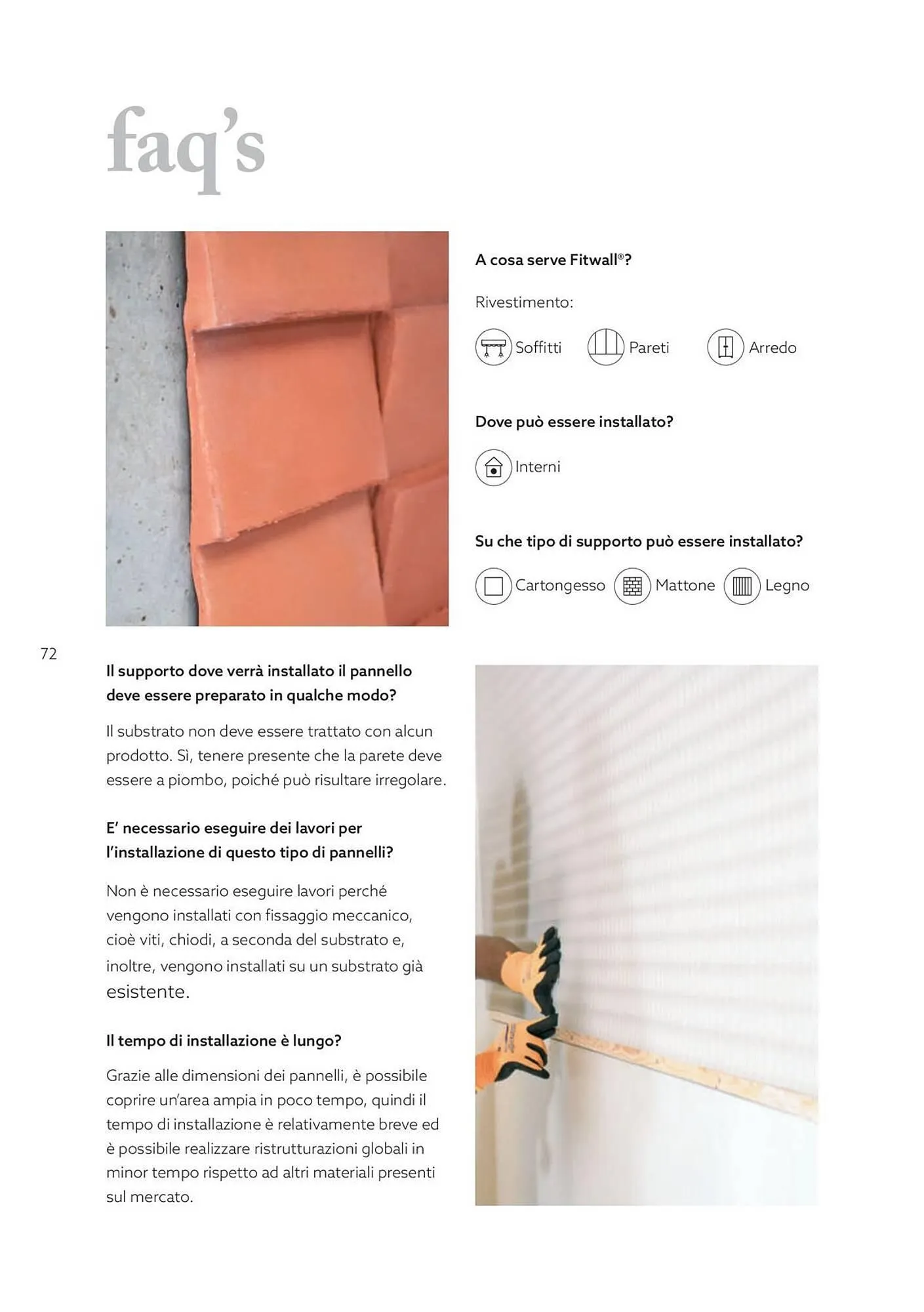 faq's

A cosa serve Fitwall®?

Rivestimento:

Soffitti Pareti Arredo

Dove può essere installato?

Interni

Su che tipo di supporto può essere installato?

Cartongesso Mattone Legno

72

Il supporto dove verrà installato il pannello deve essere preparato in qualche modo?

Il substrato non deve essere trattato con alcun prodotto. Sì, tenere presente che la parete deve essere a piombo, poiché può risultare irregolare.

E' necessario eseguire dei lavori per l'installazione di questo tipo di pannelli?

Non è necessario eseguire lavori perché vengono installati con fissaggio meccanico, cioè viti, chiodi, a seconda del substrato e, inoltre, vengono installati su un substrato già esistente.

Il tempo di installazione è lungo?

Grazie alle dimensioni dei pannelli, è possibile coprire un'area ampia in poco tempo, quindi il tempo di installazione è relativamente breve ed è possibile realizzare ristrutturazioni globali in minor tempo rispetto ad altri materiali presenti sul mercato.