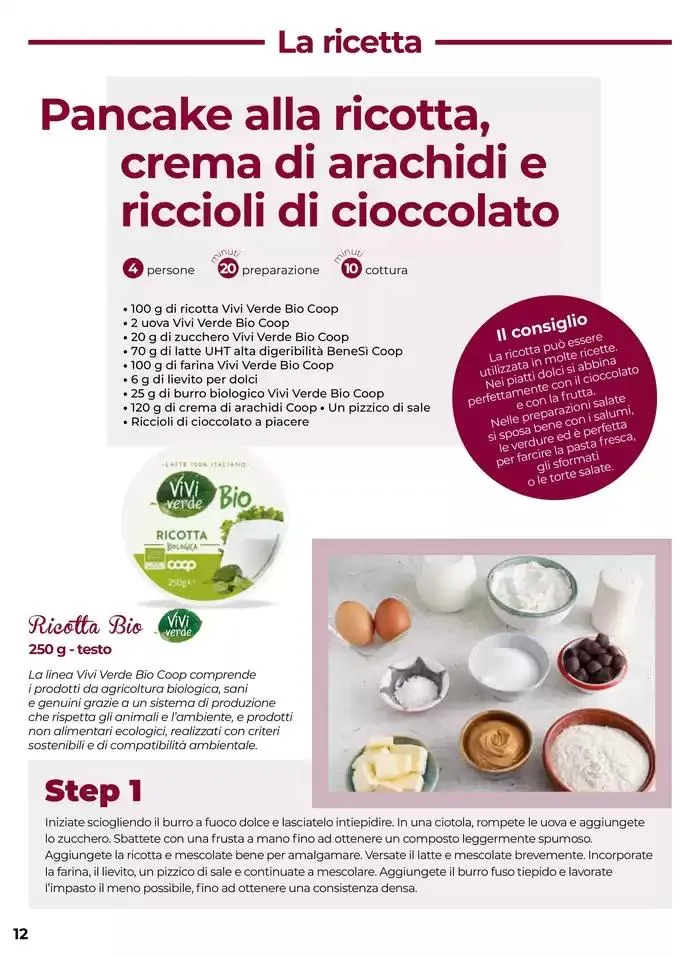 La ricetta

Pancake alla ricotta, crema di arachidi e riccioli di cioccolato

4 persone
minuti 20 preparazione
minuti 10 cottura

• 100 g di ricotta Vivi Verde Bio Coop
• 2 uova Vivi Verde Bio Coop
• 20 g di zucchero Vivi Verde Bio Coop
• 70 g di latte UHT alta digeribilità BeneSì Coop
• 100 g di farina Vivi Verde Bio Coop
• 6 g di lievito per dolci
• 25 g di burro biologico Vivi Verde Bio Coop
• 120 g di crema di arachidi Coop • Un pizzico di sale
• Riccioli di cioccolato a piacere

Il consiglio
La ricotta può essere utilizzata in molte ricette. Nei piatti dolci si abbina perfettamente con il cioccolato e con la frutta. Nelle preparazioni salate si sposa bene con i salumi, le verdure ed è perfetta per farcire la pasta fresca, gli sformati o le torte salate.

LATTE 100% ITALIANO
Vivi verde Bio
RICOTTA BIOLOGICA
coop
250g

Ricotta Bio
Vivi verde
250 g - testo

La linea Vivi Verde Bio Coop comprende i prodotti da agricoltura biologica, sani e genuini grazie a un sistema di produzione che rispetta gli animali e l'ambiente, e prodotti non alimentari ecologici, realizzati con criteri sostenibili e di compatibilità ambientale.

Step 1
Iniziate sciogliendo il burro a fuoco dolce e lasciatelo intiepidire. In una ciotola, rompete le uova e aggiungete lo zucchero. Sbattete con una frusta a mano fino ad ottenere un composto leggermente spumoso. Aggiungete la ricotta e mescolate bene per amalgamare. Versate il latte e mescolate brevemente. Incorporate la farina, il lievito, un pizzico di sale e continuate a mescolare. Aggiungete il burro fuso tiepido e lavorate l'impasto il meno possibile, fino ad ottenere una consistenza densa.

12