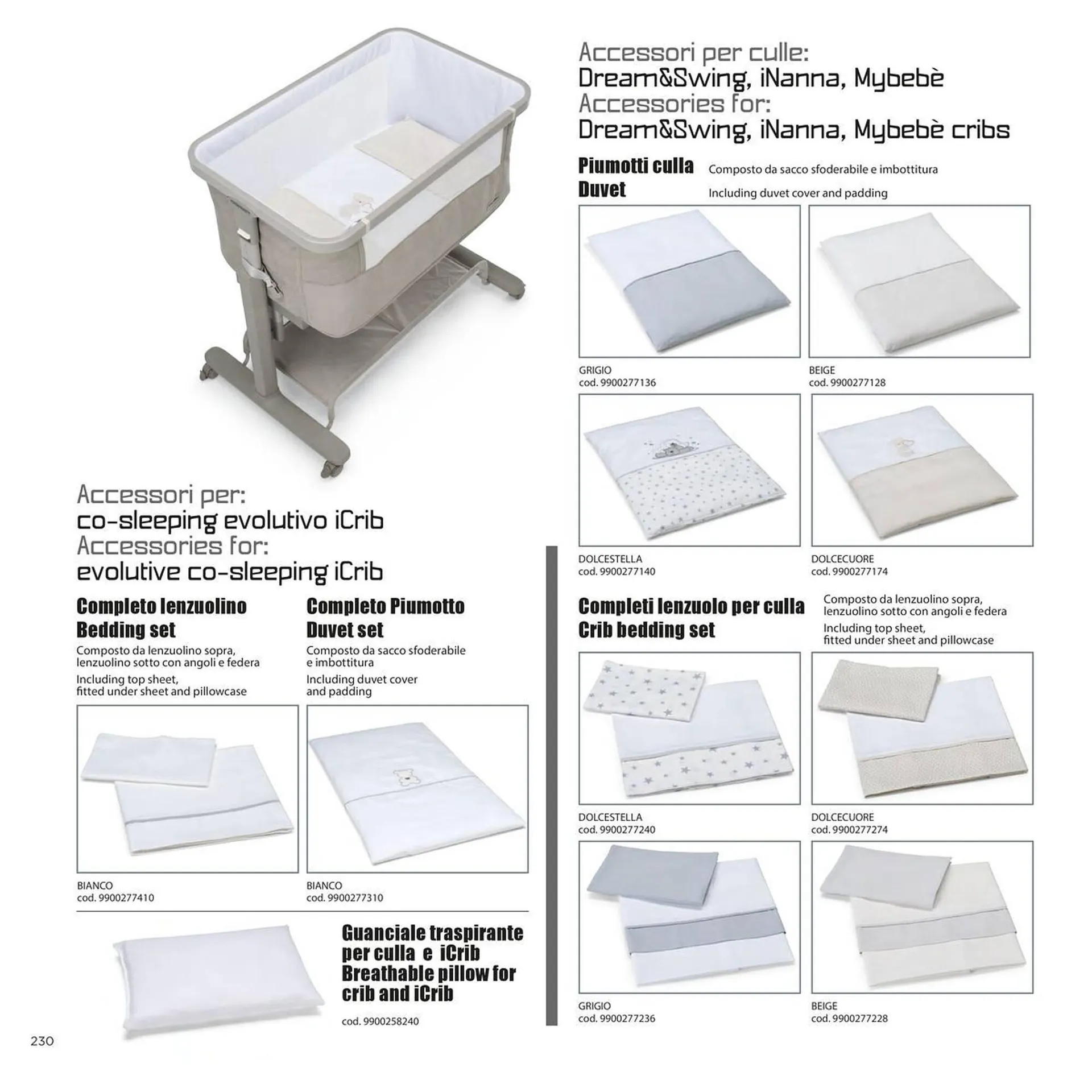 Accessori per:
co-sleeping evolutivo iCrib
Accessories for:
evolutive co-sleeping iCrib

Completo lenzuolino
Bedding set
Composto da lenzuolino sopra, lenzuolino sotto con angoli e federa
Including top sheet, fitted under sheet and pillowcase

BIANCO
cod. 9900277410

Completo Piumotto
Duvet set
Composto da sacco sfoderabile e imbottitura
Including duvet cover and padding

BIANCO
cod. 9900277310

Guanciale traspirante per culla e iCrib
Breathable pillow for crib and iCrib

cod. 9900258240

230

Accessori per culle:
Dream&Swing, iNanna, Mybebè
Accessories for:
Dream&Swing, iNanna, Mybebè cribs

Piumotti culla
Duvet
Composto da sacco sfoderabile e imbottitura
Including duvet cover and padding

GRIGIO
cod. 9900277136

BEIGE
cod. 9900277128

DOLCESTELLA
cod. 9900277140

DOLCECUORE
cod. 9900277174

Completi lenzuolo per culla
Crib bedding set
Composto da lenzuolino sopra, lenzuolino sotto con angoli e federa
Including top sheet, fitted under sheet and pillowcase

DOLCESTELLA
cod. 9900277240

DOLCECUORE
cod. 9900277274

GRIGIO
cod. 9900277236

BEIGE
cod. 9900277228