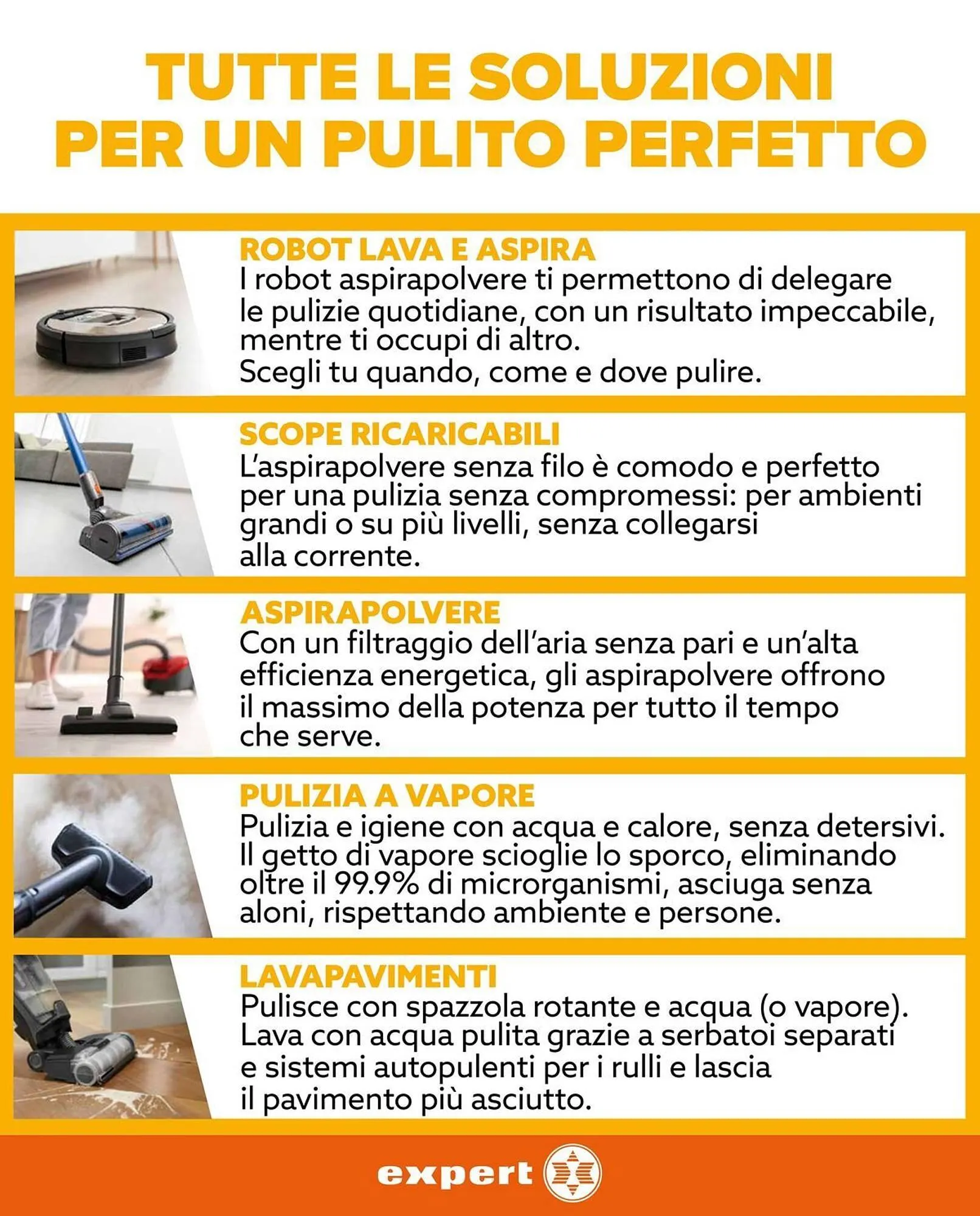 TUTTE LE SOLUZIONI PER UN PULITO PERFETTO

ROBOT LAVA E ASPIRA
I robot aspirapolvere ti permettono di delegare le pulizie quotidiane, con un risultato impeccabile, mentre ti occupi di altro.
Scegli tu quando, come e dove pulire.

SCOPE RICARICABILI
L'aspirapolvere senza filo è comodo e perfetto per una pulizia senza compromessi: per ambienti grandi o su più livelli, senza collegarsi alla corrente.

ASPIRAPOLVERE
Con un filtraggio dell'aria senza pari e un'alta efficienza energetica, gli aspirapolvere offrono il massimo della potenza per tutto il tempo che serve.

PULIZIA A VAPORE
Pulizia e igiene con acqua e calore, senza detersivi. Il getto di vapore scioglie lo sporco, eliminando oltre il 99.9% di microrganismi, asciuga senza aloni, rispettando ambiente e persone.

LAVAPAVIMENTI
Pulisce con spazzola rotante e acqua (o vapore). Lava con acqua pulita grazie a serbatoi separati e sistemi autopulenti per i rulli e lascia il pavimento più asciutto.

expert