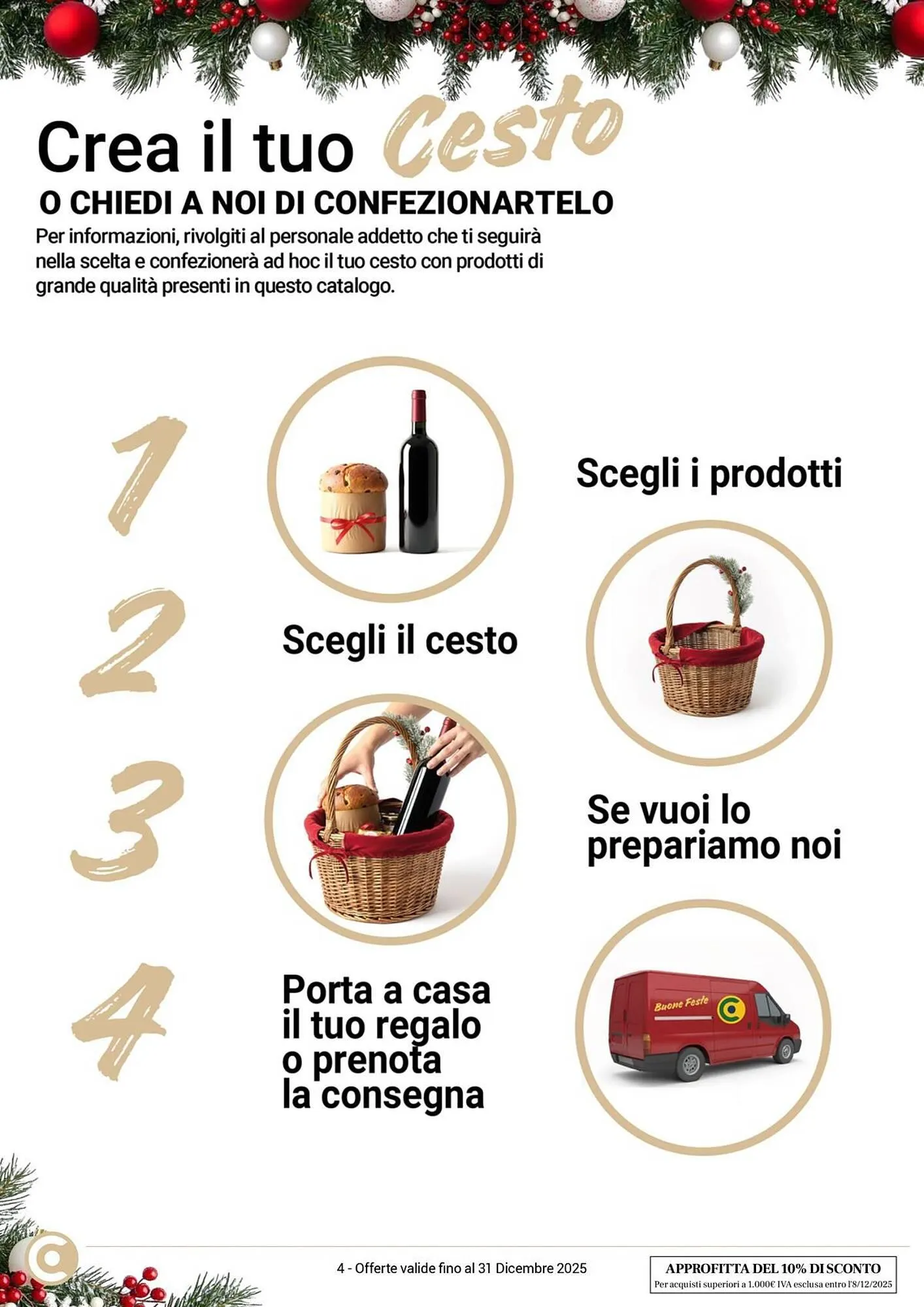 Crea il tuo Cesto
O CHIEDI A NOI DI CONFEZIONARTELO
Per informazioni, rivolgiti al personale addetto che ti seguirà nella scelta e confezionerà ad hoc il tuo cesto con prodotti di grande qualità presenti in questo catalogo.

1
Scegli i prodotti

2
Scegli il cesto

3
Se vuoi lo prepariamo noi

4
Porta a casa il tuo regalo o prenota la consegna

Buone Feste

4 - Offerte valide fino al 31 Dicembre 2025

APPROFITTA DEL 10% DI SCONTO
Per acquisti superiori a 1.000€ IVA esclusa entro l'8/12/2025