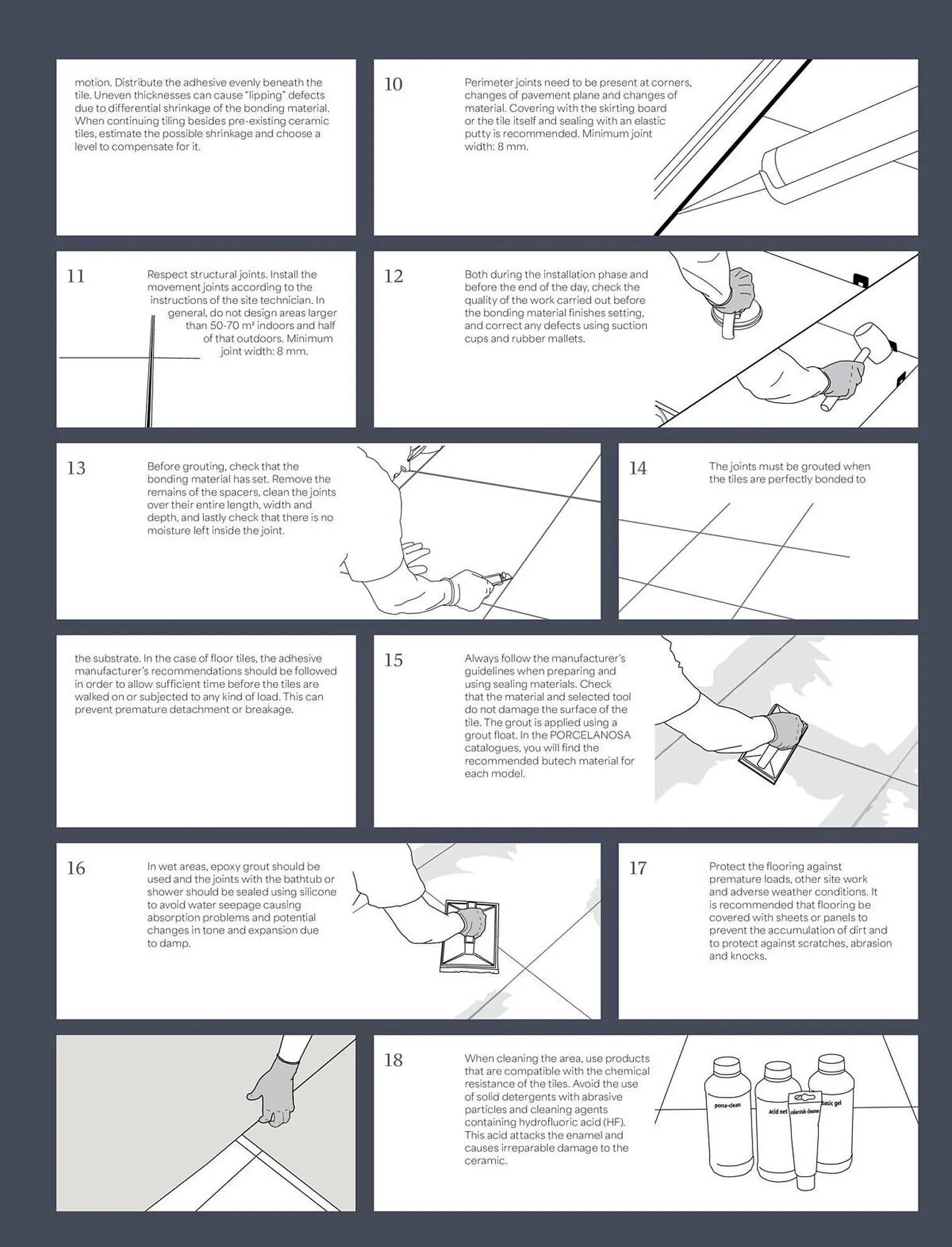 motion. Distribute the adhesive evenly beneath the tile. Uneven thicknesses can cause "lipping" defects due to differential shrinkage of the bonding material. When continuing tiling besides pre-existing ceramic tiles, estimate the possible shrinkage and choose a level to compensate for it.

10

Perimeter joints need to be present at corners, changes of pavement plane and changes of material. Covering with the skirting board or the tile itself and sealing with an elastic putty is recommended. Minimum joint width: 8 mm.

11

Respect structural joints. Install the movement joints according to the instructions of the site technician. In general, do not design areas larger than 50-70 m² indoors and half of that outdoors. Minimum joint width: 8 mm.

12

Both during the installation phase and before the end of the day, check the quality of the work carried out before the bonding material finishes setting, and correct any defects using suction cups and rubber mallets.

13

Before grouting, check that the bonding material has set. Remove the remains of the spacers, clean the joints over their entire length, width and depth, and lastly check that there is no moisture left inside the joint.

14

The joints must be grouted when the tiles are perfectly bonded to

the substrate. In the case of floor tiles, the adhesive manufacturer's recommendations should be followed in order to allow sufficient time before the tiles are walked on or subjected to any kind of load. This can prevent premature detachment or breakage.

15

Always follow the manufacturer's guidelines when preparing and using sealing materials. Check that the material and selected tool do not damage the surface of the tile. The grout is applied using a grout float. In the PORCELANOSA catalogues, you will find the recommended butech material for each model.

16

In wet areas, epoxy grout should be used and the joints with the bathtub or shower should be sealed using silicone to avoid water seepage causing absorption problems and potential changes in tone and expansion due to damp.

17

Protect the flooring against premature loads, other site work and adverse weather conditions. It is recommended that flooring be covered with sheets or panels to prevent the accumulation of dirt and to protect against scratches, abrasion and knocks.

18

When cleaning the area, use products that are compatible with the chemical resistance of the tiles. Avoid the use of solid detergents with abrasive particles and cleaning agents containing hydrofluoric acid (HF). This acid attacks the enamel and causes irreparable damage to the ceramic.

porce-clean
acid net
colorstuk cleaner
basic gel