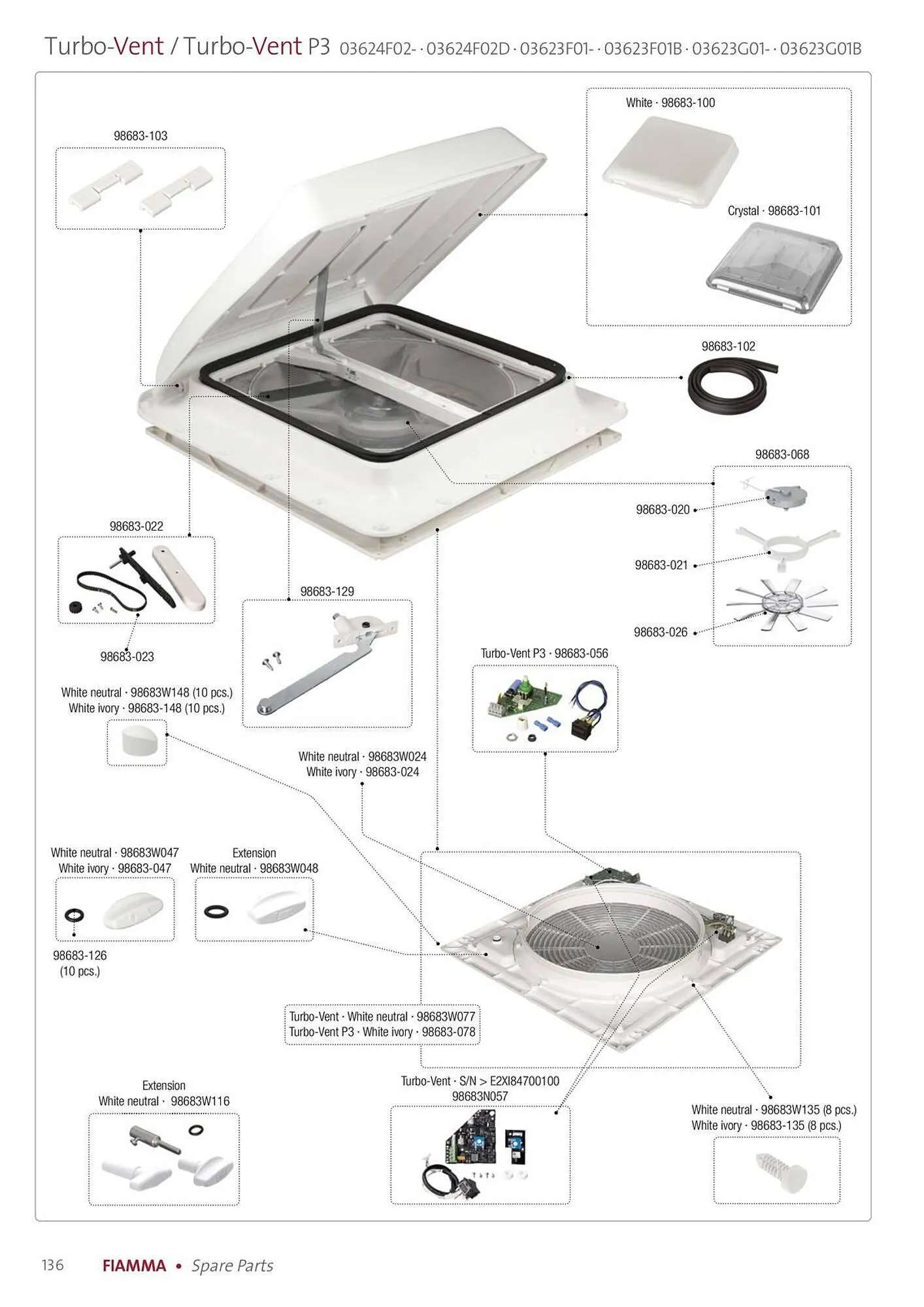 Turbo-Vent / Turbo-Vent P3 03624F02- · 03624F02D · 03623F01- · 03623F01B · 03623G01- · 03623G01B

98683-103

White · 98683-100

Crystal · 98683-101

98683-102

98683-068

98683-020

98683-021

98683-026

98683-022

98683-023

98683-129

Turbo-Vent P3 · 98683-056

White neutral · 98683W148 (10 pcs.)
White ivory · 98683-148 (10 pcs.)

White neutral · 98683W024
White ivory · 98683-024

White neutral · 98683W047
White ivory · 98683-047

Extension
White neutral · 98683W048

98683-126
(10 pcs.)

Turbo-Vent · White neutral · 98683W077
Turbo-Vent P3 · White ivory · 98683-078

Extension
White neutral · 98683W116

Turbo-Vent · S/N > E2XI84700100
98683N057

White neutral · 98683W135 (8 pcs.)
White ivory · 98683-135 (8 pcs.)

136 FIAMMA • Spare Parts