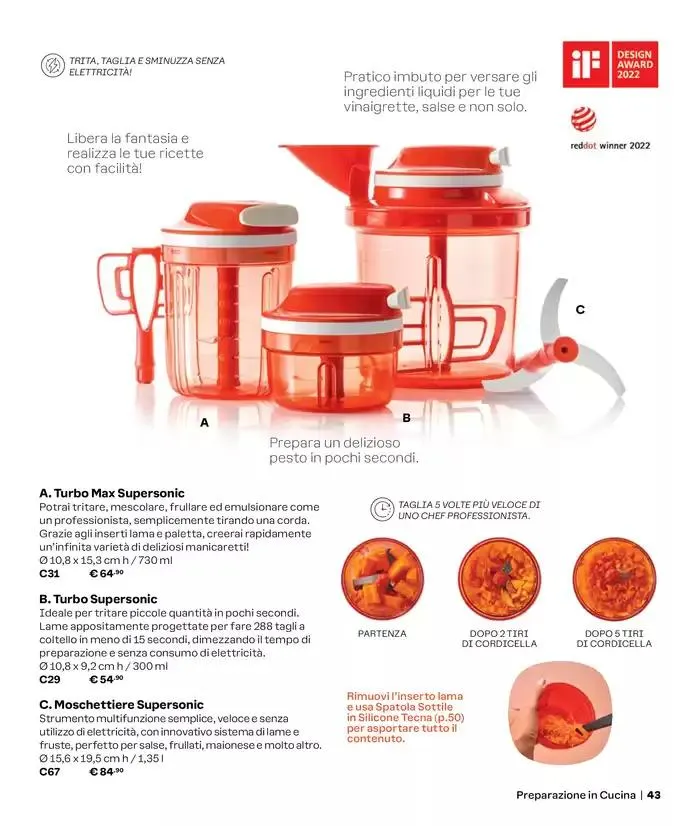 TRITA, TAGLIA E SMINUZZA SENZA ELETTRICITÀ!

Pratico imbuto per versare gli ingredienti liquidi per le tue vinaigrette, salse e non solo.

iF DESIGN AWARD 2022

reddot winner 2022

Libera la fantasia e realizza le tue ricette con facilità!

C

A

B

Prepara un delizioso pesto in pochi secondi.

A. Turbo Max Supersonic
Potrai tritare, mescolare, frullare ed emulsionare come un professionista, semplicemente tirando una corda. Grazie agli inserti lama e paletta, creerai rapidamente un'infinita varietà di deliziosi manicaretti!
Ø 10,8 x 15,3 cm h / 730 ml
C31 € 64,90

B. Turbo Supersonic
Ideale per tritare piccole quantità in pochi secondi. Lame appositamente progettate per fare 288 tagli a coltello in meno di 15 secondi, dimezzando il tempo di preparazione e senza consumo di elettricità.
Ø 10,8 x 9,2 cm h / 300 ml
C29 € 54,90

C. Moschettiere Supersonic
Strumento multifunzione semplice, veloce e senza utilizzo di elettricità, con innovativo sistema di lame e fruste, perfetto per salse, frullati, maionese e molto altro.
Ø 15,6 x 19,5 cm h / 1,35 l
C67 € 84,90

TAGLIA 5 VOLTE PIÙ VELOCE DI UNO CHEF PROFESSIONISTA.

PARTENZA

DOPO 2 TIRI DI CORDICELLA

DOPO 5 TIRI DI CORDICELLA

Rimuovi l'inserto lama e usa Spatola Sottile in Silicone Tecna (p.50) per asportare tutto il contenuto.

Preparazione in Cucina | 43