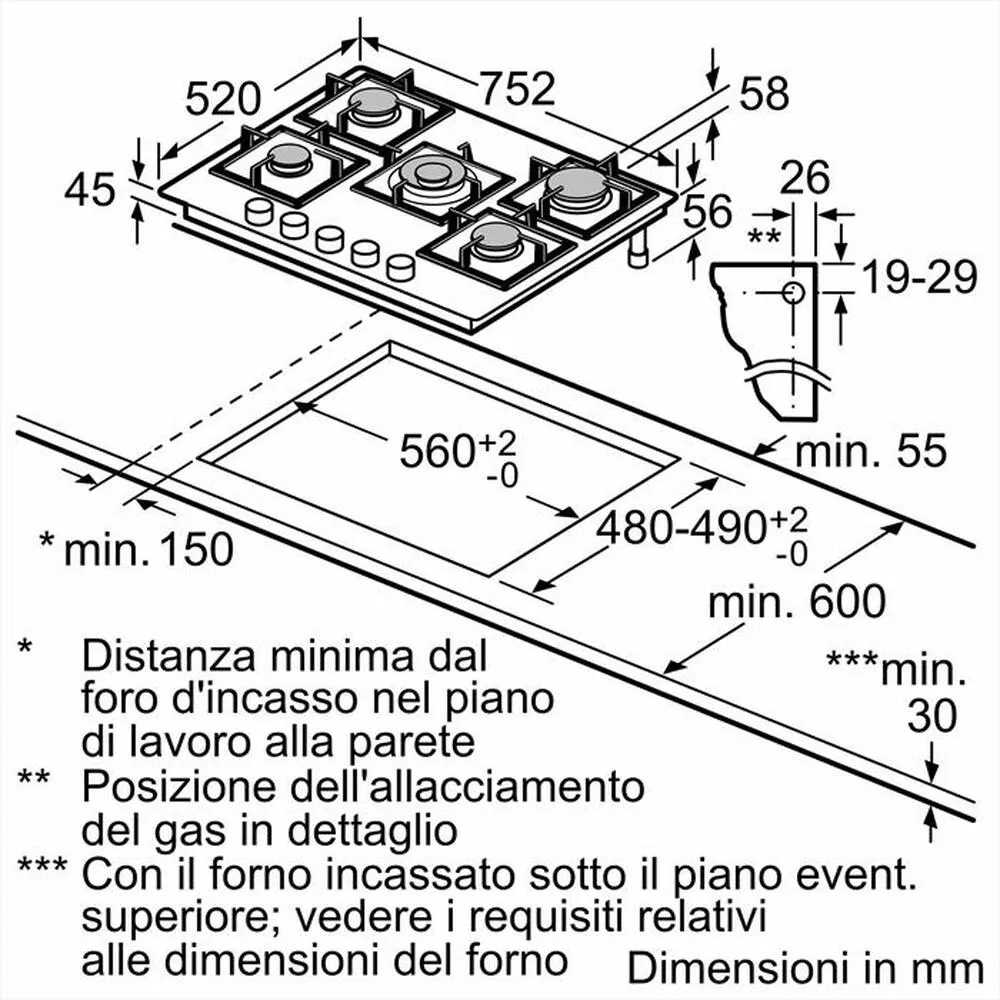 520
752
58
45
56
26
**
19-29
$560^{+2}_{-0}$
min. 55
* min. 150
$480\text{-}490^{+2}_{-0}$
min. 600
***min. 30

* Distanza minima dal foro d'incasso nel piano di lavoro alla parete
** Posizione dell'allacciamento del gas in dettaglio
*** Con il forno incassato sotto il piano event. superiore; vedere i requisiti relativi alle dimensioni del forno

Dimensioni in mm