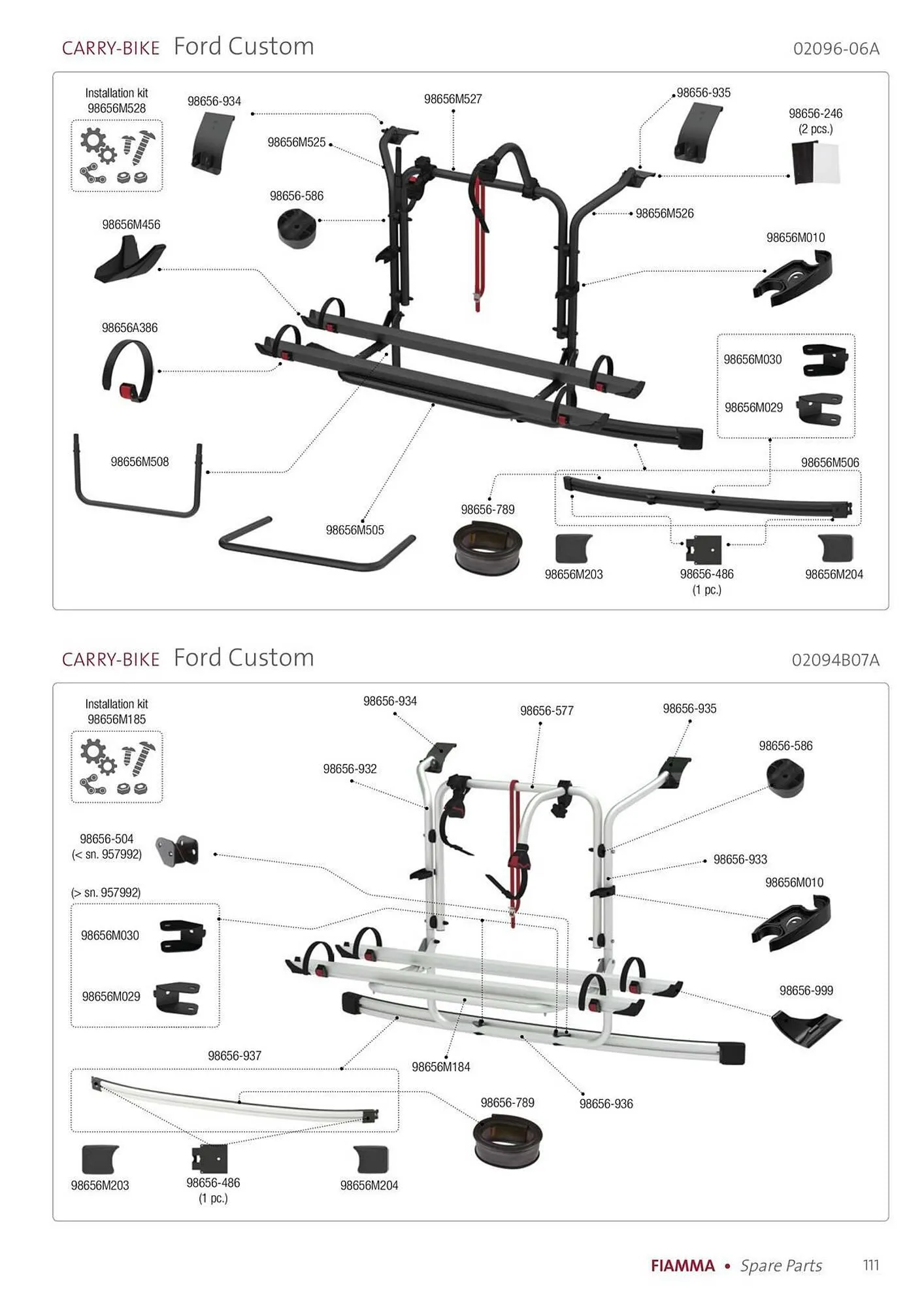 CARRY-BIKE Ford Custom 02096-06A

Installation kit 98656M528

98656-934

98656M527

98656-935

98656-246 (2 pcs.)

98656M525

98656-586

98656M526

98656M456

98656M010

98656A386

98656M030

98656M029

98656M508

98656M506

98656-789

98656M505

98656M203

98656-486 (1 pc.)

98656M204

CARRY-BIKE Ford Custom 02094B07A

Installation kit 98656M185

98656-934

98656-577

98656-935

98656-586

98656-932

98656-504 (< sn. 957992)

98656-933

98656M010

(> sn. 957992)

98656M030

98656M029

98656-999

98656-937

98656M184

98656-789

98656-936

98656M203

98656-486 (1 pc.)

98656M204

FIAMMA • Spare Parts 111