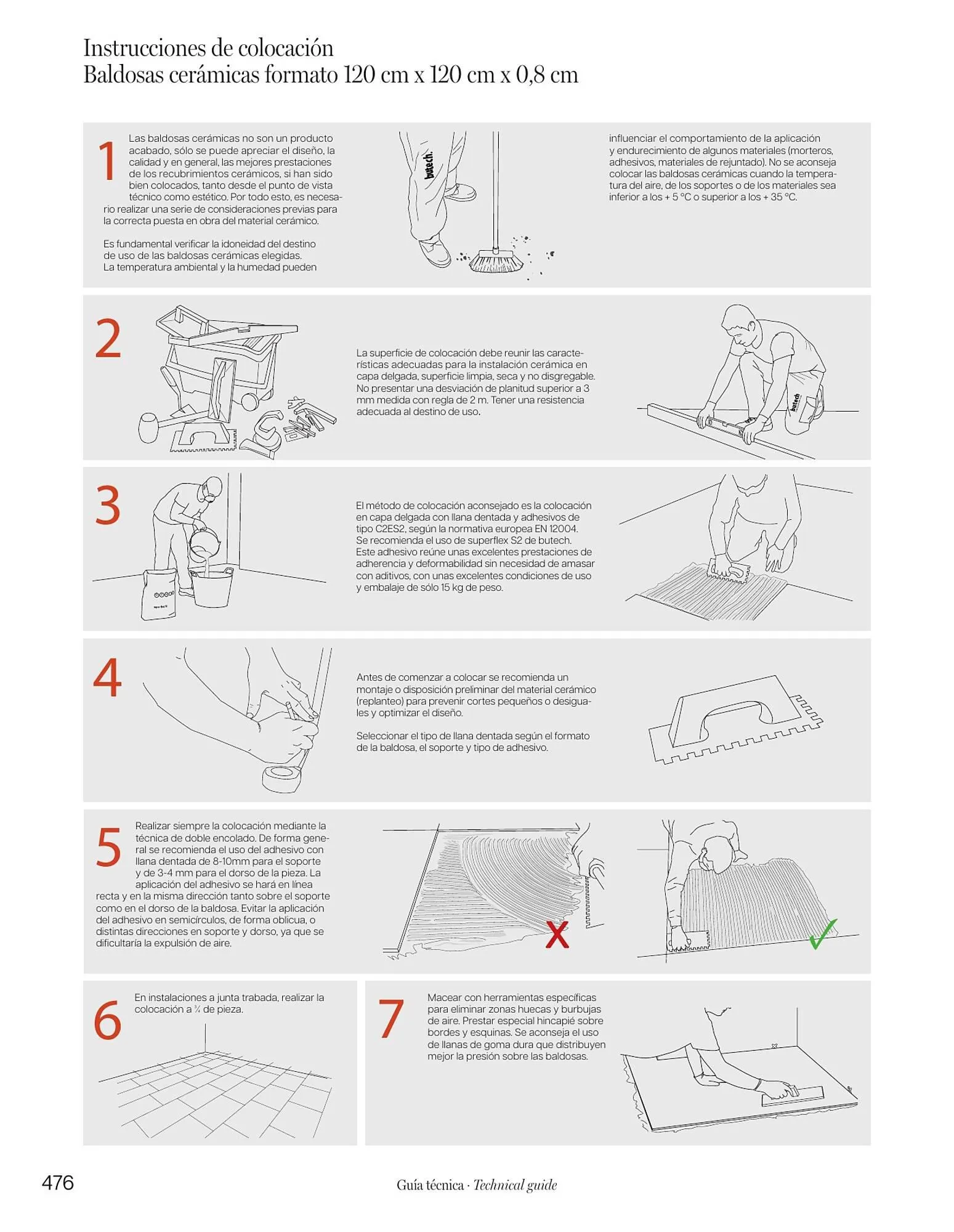 Instrucciones de colocación
Baldosas cerámicas formato 120 cm x 120 cm x 0,8 cm

1

Las baldosas cerámicas no son un producto acabado, sólo se puede apreciar el diseño, la calidad y en general, las mejores prestaciones de los recubrimientos cerámicos, si han sido bien colocados, tanto desde el punto de vista técnico como estético. Por todo esto, es necesario realizar una serie de consideraciones previas para la correcta puesta en obra del material cerámico.

Es fundamental verificar la idoneidad del destino de uso de las baldosas cerámicas elegidas. La temperatura ambiental y la humedad pueden

butech.

influenciar el comportamiento de la aplicación y endurecimiento de algunos materiales (morteros, adhesivos, materiales de rejuntado). No se aconseja colocar las baldosas cerámicas cuando la temperatura del aire, de los soportes o de los materiales sea inferior a los + 5 °C o superior a los + 35 °C.

2

La superficie de colocación debe reunir las características adecuadas para la instalación cerámica en capa delgada, superficie limpia, seca y no disgregable. No presentar una desviación de planitud superior a 3 mm medida con regla de 2 m. Tener una resistencia adecuada al destino de uso.

butech

3

El método de colocación aconsejado es la colocación en capa delgada con llana dentada y adhesivos de tipo C2ES2, según la normativa europea EN 12004. Se recomienda el uso de superflex S2 de butech. Este adhesivo reúne unas excelentes prestaciones de adherencia y deformabilidad sin necesidad de amasar con aditivos, con unas excelentes condiciones de uso y embalaje de sólo 15 kg de peso.

4

Antes de comenzar a colocar se recomienda un montaje o disposición preliminar del material cerámico (replanteo) para prevenir cortes pequeños o desiguales y optimizar el diseño.

Seleccionar el tipo de llana dentada según el formato de la baldosa, el soporte y tipo de adhesivo.

5

Realizar siempre la colocación mediante la técnica de doble encolado. De forma general se recomienda el uso del adhesivo con llana dentada de 8-10mm para el soporte y de 3-4 mm para el dorso de la pieza. La aplicación del adhesivo se hará en línea recta y en la misma dirección tanto sobre el soporte como en el dorso de la baldosa. Evitar la aplicación del adhesivo en semicírculos, de forma oblicua, o distintas direcciones en soporte y dorso, ya que se dificultaría la expulsión de aire.

6

En instalaciones a junta trabada, realizar la colocación a ¼ de pieza.

7

Macear con herramientas específicas para eliminar zonas huecas y burbujas de aire. Prestar especial hincapié sobre bordes y esquinas. Se aconseja el uso de llanas de goma dura que distribuyen mejor la presión sobre las baldosas.

476

Guía técnica · Technical guide