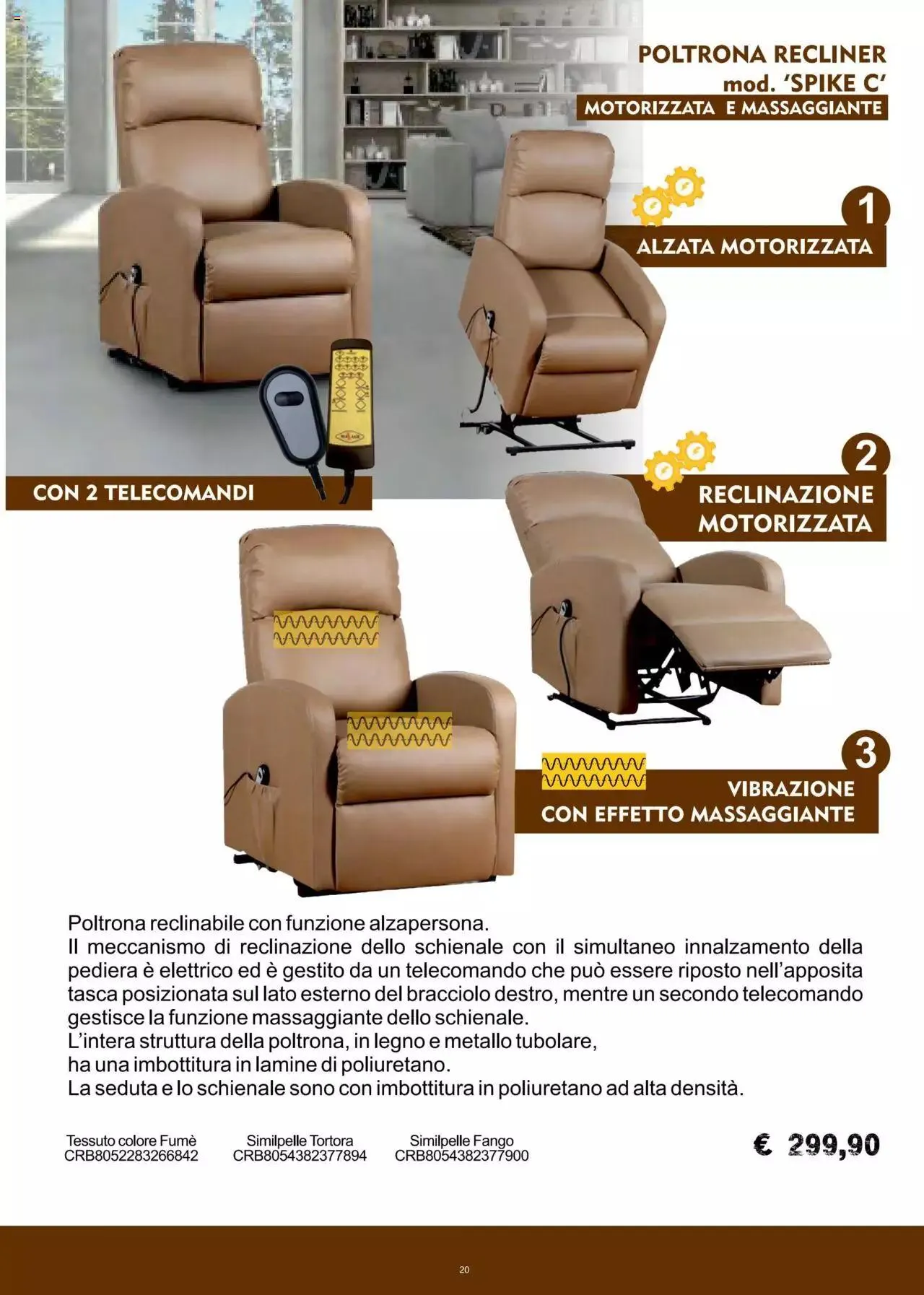 POLTRONA RECLINER
mod. 'SPIKE C'
MOTORIZZATA E MASSAGGIANTE

1
ALZATA MOTORIZZATA

CON 2 TELECOMANDI

2
RECLINAZIONE MOTORIZZATA

3
VIBRAZIONE CON EFFETTO MASSAGGIANTE

Poltrona reclinabile con funzione alzapersona.
Il meccanismo di reclinazione dello schienale con il simultaneo innalzamento della pediera è elettrico ed è gestito da un telecomando che può essere riposto nell'apposita tasca posizionata sul lato esterno del bracciolo destro, mentre un secondo telecomando gestisce la funzione massaggiante dello schienale.
L'intera struttura della poltrona, in legno e metallo tubolare, ha una imbottitura in lamine di poliuretano.
La seduta e lo schienale sono con imbottitura in poliuretano ad alta densità.

Tessuto colore Fumè
CRB8052283266842

Similpelle Tortora
CRB8054382377894

Similpelle Fango
CRB8054382377900

€ 299,90

20