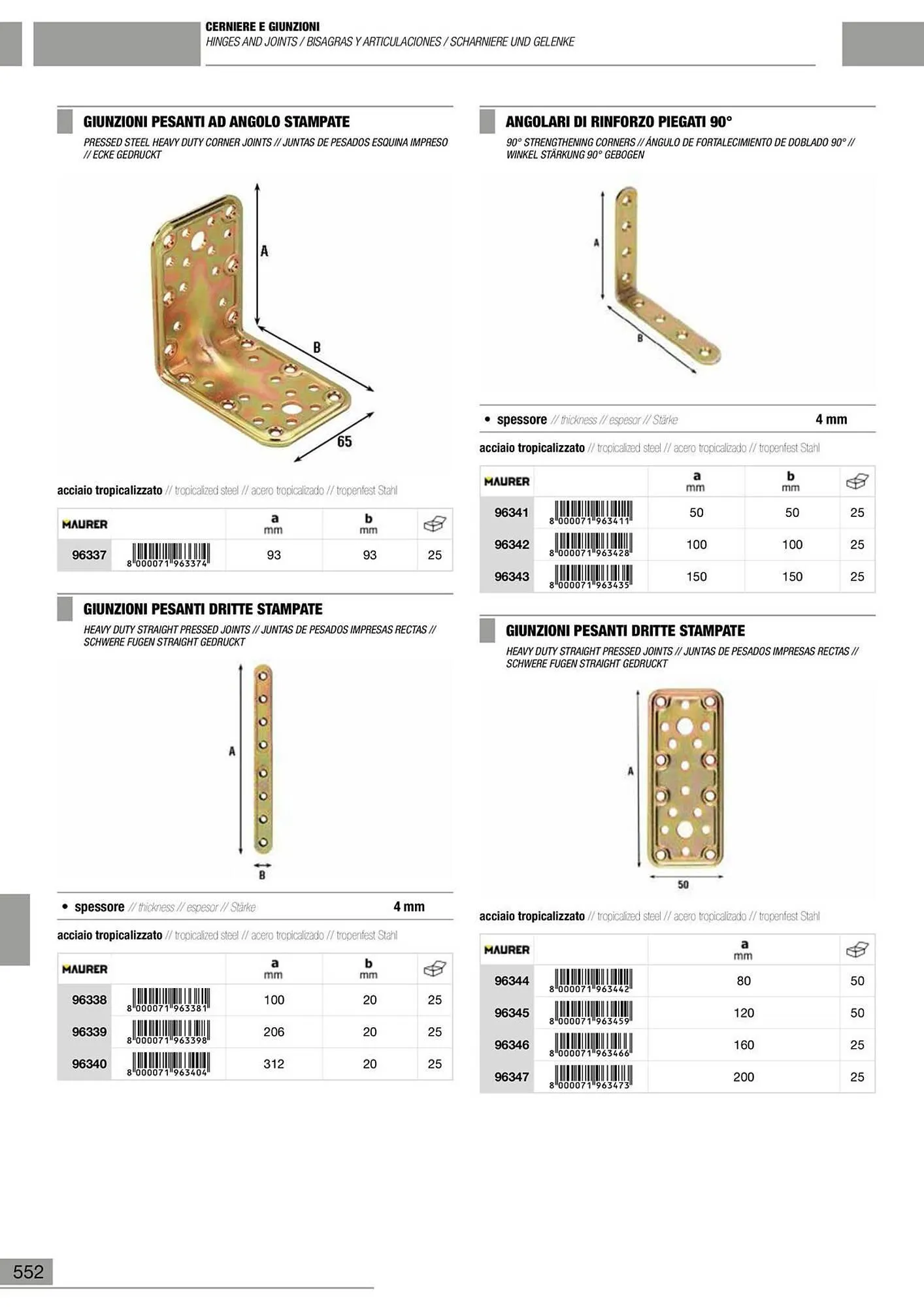 CERNIERE E GIUNZIONI
HINGES AND JOINTS / BISAGRAS Y ARTICULACIONES / SCHARNIERE UND GELENKE

GIUNZIONI PESANTI AD ANGOLO STAMPATE

PRESSED STEEL HEAVY DUTY CORNER JOINTS // JUNTAS DE PESADOS ESQUINA IMPRESO // ECKE GEDRUCKT

A
B
65

acciaio tropicalizzato // tropicalized steel // acero tropicalizado // tropenfest Stahl

| MAURER | | a mm | b mm | |
|---|---|---|---|---|
| 96337 | 8 000071 963374 | 93 | 93 | 25 |

GIUNZIONI PESANTI DRITTE STAMPATE

HEAVY DUTY STRAIGHT PRESSED JOINTS // JUNTAS DE PESADOS IMPRESAS RECTAS // SCHWERE FUGEN STRAIGHT GEDRUCKT

A
B

• spessore // thickness // espesor // Stärke 4 mm

acciaio tropicalizzato // tropicalized steel // acero tropicalizado // tropenfest Stahl

| MAURER | | a mm | b mm | |
|---|---|---|---|---|
| 96338 | 8 000071 963381 | 100 | 20 | 25 |
| 96339 | 8 000071 963398 | 206 | 20 | 25 |
| 96340 | 8 000071 963404 | 312 | 20 | 25 |

ANGOLARI DI RINFORZO PIEGATI 90°

90° STRENGTHENING CORNERS // ÁNGULO DE FORTALECIMIENTO DE DOBLADO 90° // WINKEL STÄRKUNG 90° GEBOGEN

A
B

• spessore // thickness // espesor // Stärke 4 mm

acciaio tropicalizzato // tropicalized steel // acero tropicalizado // tropenfest Stahl

| MAURER | | a mm | b mm | |
|---|---|---|---|---|
| 96341 | 8 000071 963411 | 50 | 50 | 25 |
| 96342 | 8 000071 963428 | 100 | 100 | 25 |
| 96343 | 8 000071 963435 | 150 | 150 | 25 |

GIUNZIONI PESANTI DRITTE STAMPATE

HEAVY DUTY STRAIGHT PRESSED JOINTS // JUNTAS DE PESADOS IMPRESAS RECTAS // SCHWERE FUGEN STRAIGHT GEDRUCKT

A
50

acciaio tropicalizzato // tropicalized steel // acero tropicalizado // tropenfest Stahl

| MAURER | | a mm | |
|---|---|---|---|
| 96344 | 8 000071 963442 | 80 | 50 |
| 96345 | 8 000071 963459 | 120 | 50 |
| 96346 | 8 000071 963466 | 160 | 25 |
| 96347 | 8 000071 963473 | 200 | 25 |

552