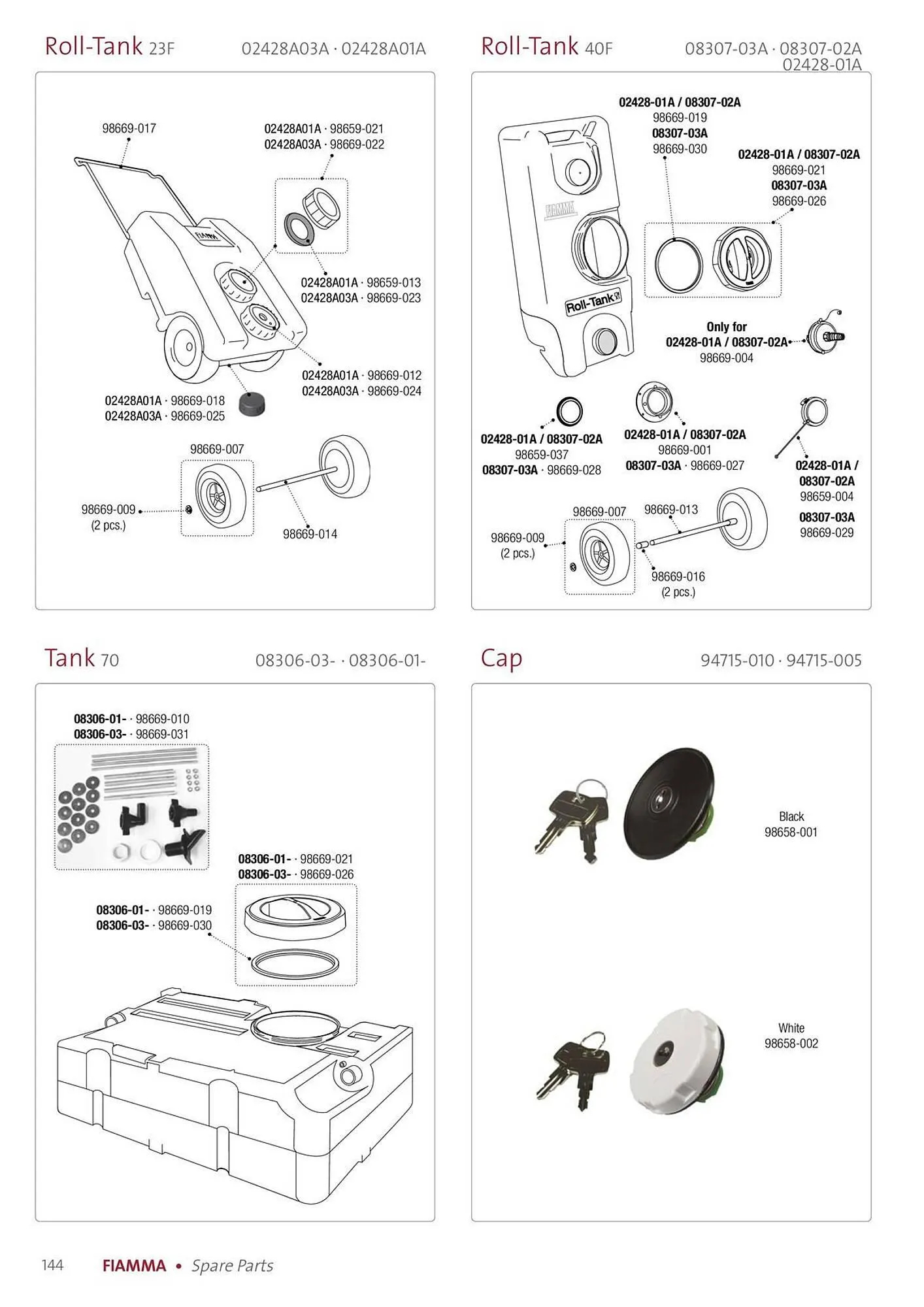 Roll-Tank 23F

02428A03A · 02428A01A

98669-017

02428A01A · 98659-021
02428A03A · 98669-022

FIAMMA

02428A01A · 98659-013
02428A03A · 98669-023

02428A01A · 98669-012
02428A03A · 98669-024

02428A01A · 98669-018
02428A03A · 98669-025

98669-007

98669-009
(2 pcs.)

98669-014

Roll-Tank 40F

08307-03A · 08307-02A
02428-01A

02428-01A / 08307-02A
98669-019
08307-03A
98669-030

02428-01A / 08307-02A
98669-021
08307-03A
98669-026

FIAMMA

Roll-Tank

Only for
02428-01A / 08307-02A
98669-004

02428-01A / 08307-02A
98659-037
08307-03A · 98669-028

02428-01A / 08307-02A
98669-001
08307-03A · 98669-027

02428-01A /
08307-02A
98659-004
08307-03A
98669-029

98669-007

98669-013

98669-009
(2 pcs.)

98669-016
(2 pcs.)

Tank 70

08306-03- · 08306-01-

08306-01- · 98669-010
08306-03- · 98669-031

08306-01- · 98669-021
08306-03- · 98669-026

08306-01- · 98669-019
08306-03- · 98669-030

Cap

94715-010 · 94715-005

Black
98658-001

White
98658-002

144 FIAMMA • Spare Parts