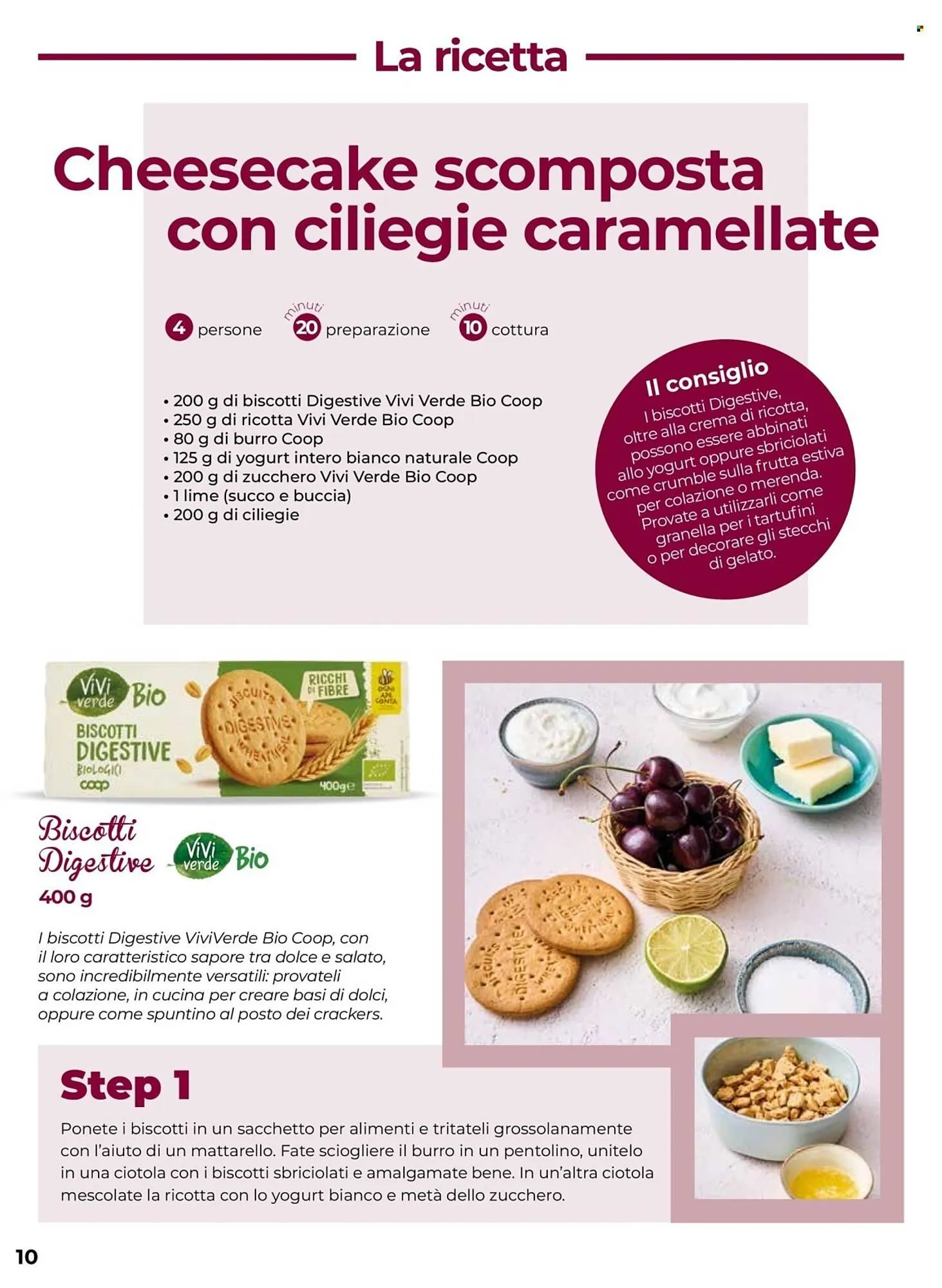 La ricetta

Cheesecake scomposta con ciliegie caramellate

4 persone minuti 20 preparazione minuti 10 cottura

• 200 g di biscotti Digestive Vivi Verde Bio Coop
• 250 g di ricotta Vivi Verde Bio Coop
• 80 g di burro Coop
• 125 g di yogurt intero bianco naturale Coop
• 200 g di zucchero Vivi Verde Bio Coop
• 1 lime (succo e buccia)
• 200 g di ciliegie

Il consiglio
I biscotti Digestive, oltre alla crema di ricotta, possono essere abbinati allo yogurt oppure sbriciolati come crumble sulla frutta estiva per colazione o merenda. Provate a utilizzarli come granella per i tartufini o per decorare gli stecchi di gelato.

ViVi verde Bio
RICCHI DI FIBRE
OGNI APE CONTA
BISCOTTI DIGESTIVE BIOLOGICI
coop
BISCUITS DIGESTIVE WHEATMEAL
400g℮

Biscotti Digestive ViVi verde Bio
400 g

I biscotti Digestive ViviVerde Bio Coop, con il loro caratteristico sapore tra dolce e salato, sono incredibilmente versatili: provateli a colazione, in cucina per creare basi di dolci, oppure come spuntino al posto dei crackers.

Step 1
Ponete i biscotti in un sacchetto per alimenti e tritateli grossolanamente con l'aiuto di un mattarello. Fate sciogliere il burro in un pentolino, unitelo in una ciotola con i biscotti sbriciolati e amalgamate bene. In un'altra ciotola mescolate la ricotta con lo yogurt bianco e metà dello zucchero.

10