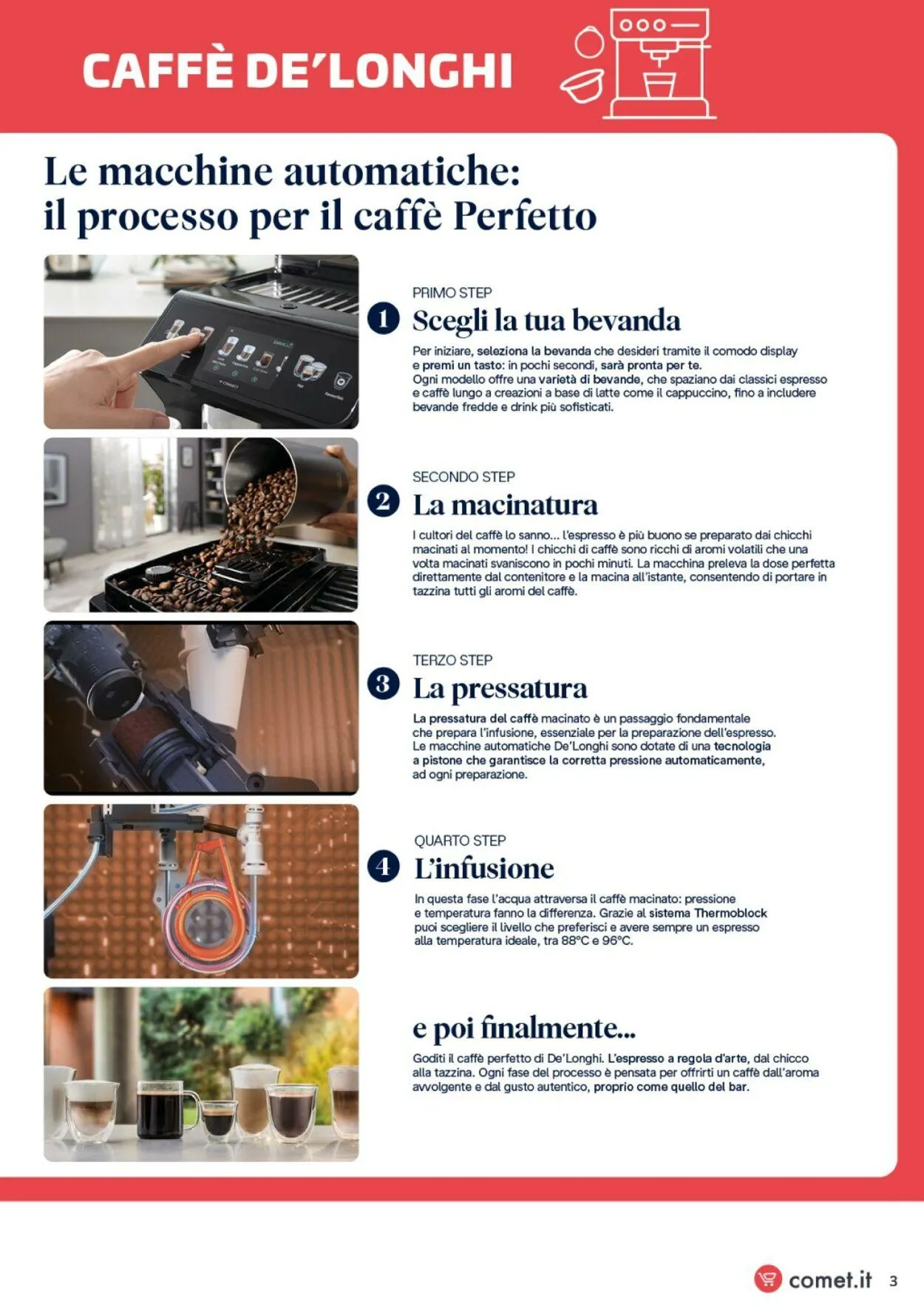 CAFFÈ DE'LONGHI

Le macchine automatiche: il processo per il caffè Perfetto

PRIMO STEP
1
Scegli la tua bevanda
Per iniziare, seleziona la bevanda che desideri tramite il comodo display e premi un tasto: in pochi secondi, sarà pronta per te.
Ogni modello offre una varietà di bevande, che spaziano dai classici espresso e caffè lungo a creazioni a base di latte come il cappuccino, fino a includere bevande fredde e drink più sofisticati.

SECONDO STEP
2
La macinatura
I cultori del caffè lo sanno... l'espresso è più buono se preparato dai chicchi macinati al momento! I chicchi di caffè sono ricchi di aromi volatili che una volta macinati svaniscono in pochi minuti. La macchina preleva la dose perfetta direttamente dal contenitore e la macina all'istante, consentendo di portare in tazzina tutti gli aromi del caffè.

TERZO STEP
3
La pressatura
La pressatura del caffè macinato è un passaggio fondamentale che prepara l'infusione, essenziale per la preparazione dell'espresso. Le macchine automatiche De'Longhi sono dotate di una tecnologia a pistone che garantisce la corretta pressione automaticamente, ad ogni preparazione.

QUARTO STEP
4
L'infusione
In questa fase l'acqua attraversa il caffè macinato: pressione e temperatura fanno la differenza. Grazie al sistema Thermoblock puoi scegliere il livello che preferisci e avere sempre un espresso alla temperatura ideale, tra 88°C e 96°C.

e poi finalmente...
Goditi il caffè perfetto di De'Longhi. L'espresso a regola d'arte, dal chicco alla tazzina. Ogni fase del processo è pensata per offrirti un caffè dall'aroma avvolgente e dal gusto autentico, proprio come quello del bar.

comet.it 3