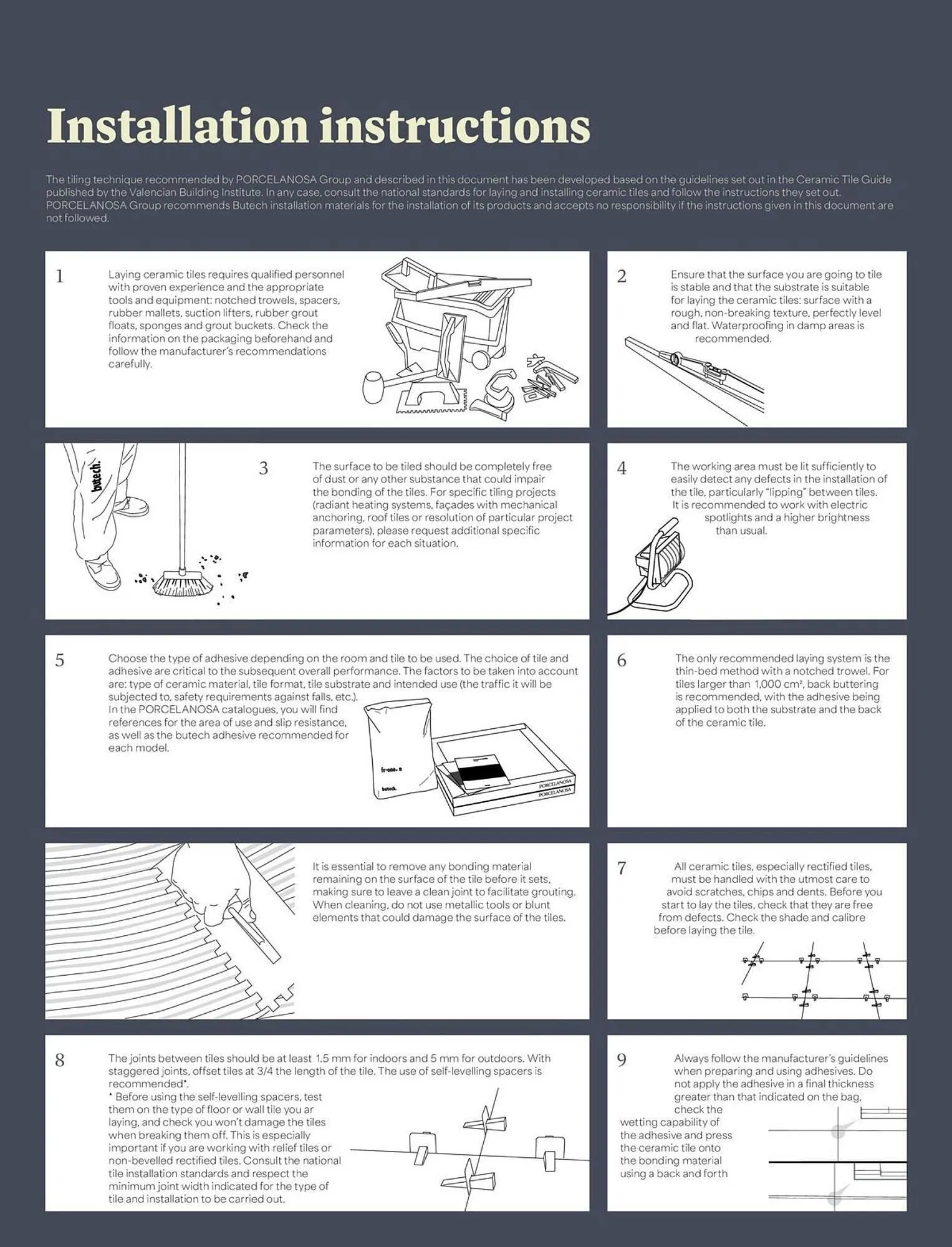 Installation instructions

The tiling technique recommended by PORCELANOSA Group and described in this document has been developed based on the guidelines set out in the Ceramic Tile Guide published by the Valencian Building Institute. In any case, consult the national standards for laying and installing ceramic tiles and follow the instructions they set out. PORCELANOSA Group recommends Butech installation materials for the installation of its products and accepts no responsibility if the instructions given in this document are not followed.

1 Laying ceramic tiles requires qualified personnel with proven experience and the appropriate tools and equipment: notched trowels, spacers, rubber mallets, suction lifters, rubber grout floats, sponges and grout buckets. Check the information on the packaging beforehand and follow the manufacturer's recommendations carefully.

2 Ensure that the surface you are going to tile is stable and that the substrate is suitable for laying the ceramic tiles: surface with a rough, non-breaking texture, perfectly level and flat. Waterproofing in damp areas is recommended.

butech.

3 The surface to be tiled should be completely free of dust or any other substance that could impair the bonding of the tiles. For specific tiling projects (radiant heating systems, façades with mechanical anchoring, roof tiles or resolution of particular project parameters), please request additional specific information for each situation.

4 The working area must be lit sufficiently to easily detect any defects in the installation of the tile, particularly "lipping" between tiles. It is recommended to work with electric spotlights and a higher brightness than usual.

5 Choose the type of adhesive depending on the room and tile to be used. The choice of tile and adhesive are critical to the subsequent overall performance. The factors to be taken into account are: type of ceramic material, tile format, tile substrate and intended use (the traffic it will be subjected to, safety requirements against falls, etc.).
In the PORCELANOSA catalogues, you will find references for the area of use and slip resistance, as well as the butech adhesive recommended for each model.

fr-one. n
butech.
PORCELANOSA
PORCELANOSA

6 The only recommended laying system is the thin-bed method with a notched trowel. For tiles larger than 1,000 cm², back buttering is recommended, with the adhesive being applied to both the substrate and the back of the ceramic tile.

It is essential to remove any bonding material remaining on the surface of the tile before it sets, making sure to leave a clean joint to facilitate grouting. When cleaning, do not use metallic tools or blunt elements that could damage the surface of the tiles.

7 All ceramic tiles, especially rectified tiles, must be handled with the utmost care to avoid scratches, chips and dents. Before you start to lay the tiles, check that they are free from defects. Check the shade and calibre before laying the tile.

8 The joints between tiles should be at least 1.5 mm for indoors and 5 mm for outdoors. With staggered joints, offset tiles at 3/4 the length of the tile. The use of self-levelling spacers is recommended*.
* Before using the self-levelling spacers, test them on the type of floor or wall tile you ar laying, and check you won't damage the tiles when breaking them off. This is especially important if you are working with relief tiles or non-bevelled rectified tiles. Consult the national tile installation standards and respect the minimum joint width indicated for the type of tile and installation to be carried out.

9 Always follow the manufacturer's guidelines when preparing and using adhesives. Do not apply the adhesive in a final thickness greater than that indicated on the bag, check the wetting capability of the adhesive and press the ceramic tile onto the bonding material using a back and forth