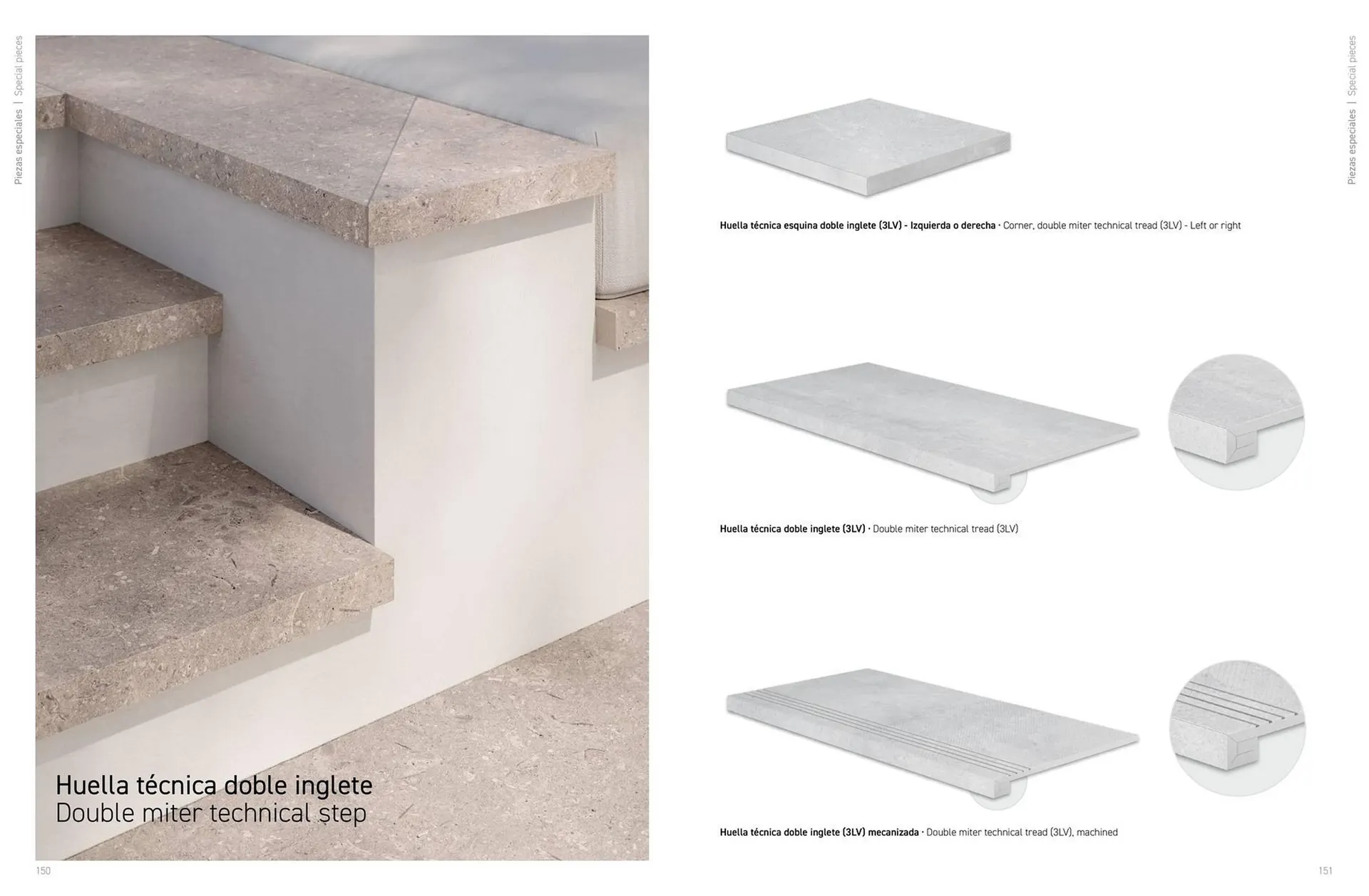 Piezas especiales | Special pieces

Huella técnica doble inglete
Double miter technical step

150

Piezas especiales | Special pieces

Huella técnica esquina doble inglete (3LV) - Izquierda o derecha · Corner, double miter technical tread (3LV) - Left or right

Huella técnica doble inglete (3LV) · Double miter technical tread (3LV)

Huella técnica doble inglete (3LV) mecanizada · Double miter technical tread (3LV), machined

151