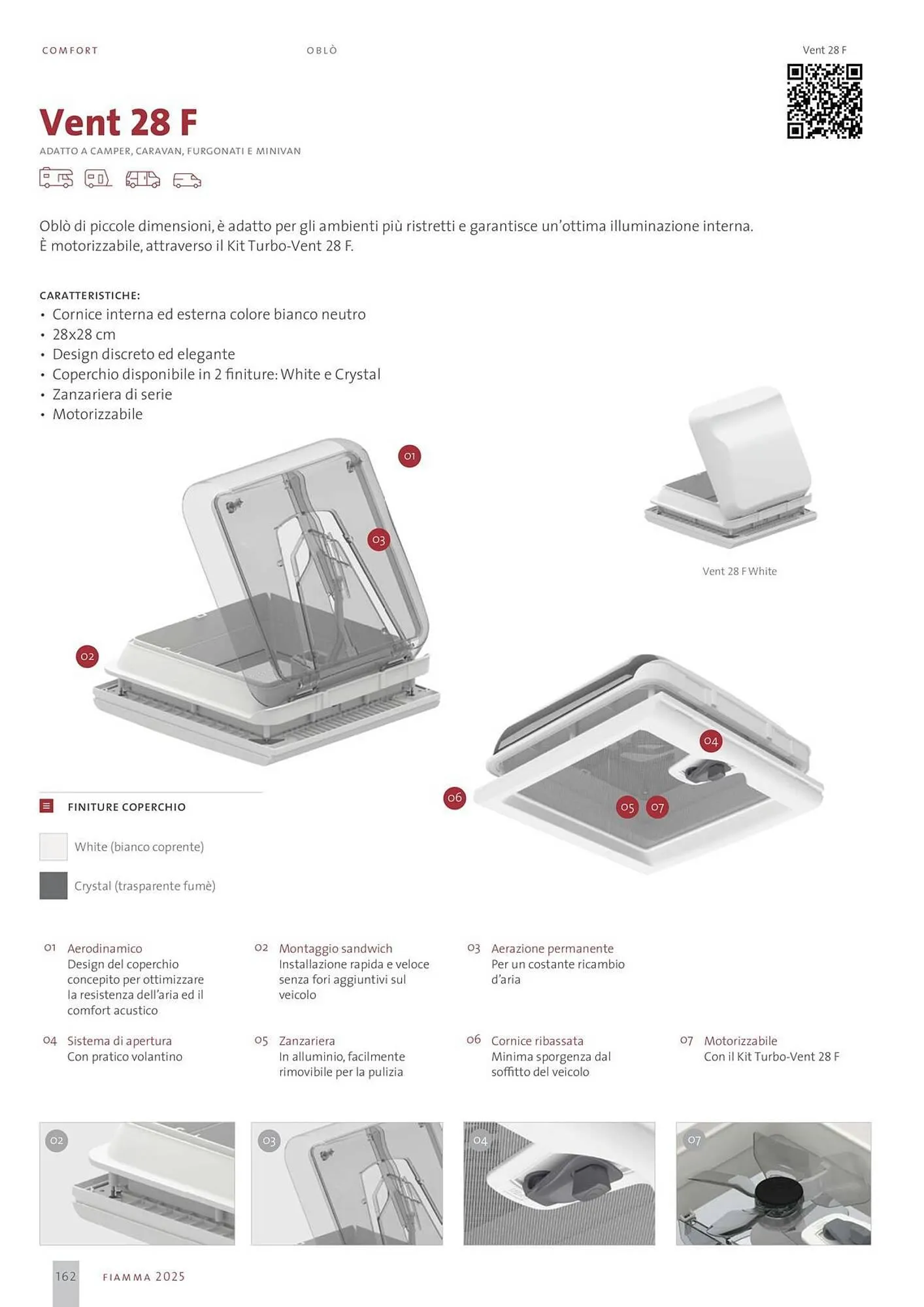 COMFORT

OBLÒ

Vent 28 F

Vent 28 F

ADATTO A CAMPER, CARAVAN, FURGONATI E MINIVAN

Oblò di piccole dimensioni, è adatto per gli ambienti più ristretti e garantisce un'ottima illuminazione interna. È motorizzabile, attraverso il Kit Turbo-Vent 28 F.

CARATTERISTICHE:
• Cornice interna ed esterna colore bianco neutro
• 28x28 cm
• Design discreto ed elegante
• Coperchio disponibile in 2 finiture: White e Crystal
• Zanzariera di serie
• Motorizzabile

01

03

02

Vent 28 F White

04

06

05

07

FINITURE COPERCHIO

White (bianco coprente)

Crystal (trasparente fumè)

01 Aerodinamico
Design del coperchio concepito per ottimizzare la resistenza dell'aria ed il comfort acustico

02 Montaggio sandwich
Installazione rapida e veloce senza fori aggiuntivi sul veicolo

03 Aerazione permanente
Per un costante ricambio d'aria

04 Sistema di apertura
Con pratico volantino

05 Zanzariera
In alluminio, facilmente rimovibile per la pulizia

06 Cornice ribassata
Minima sporgenza dal soffitto del veicolo

07 Motorizzabile
Con il Kit Turbo-Vent 28 F

02

03

04

07

162 FIAMMA 2025