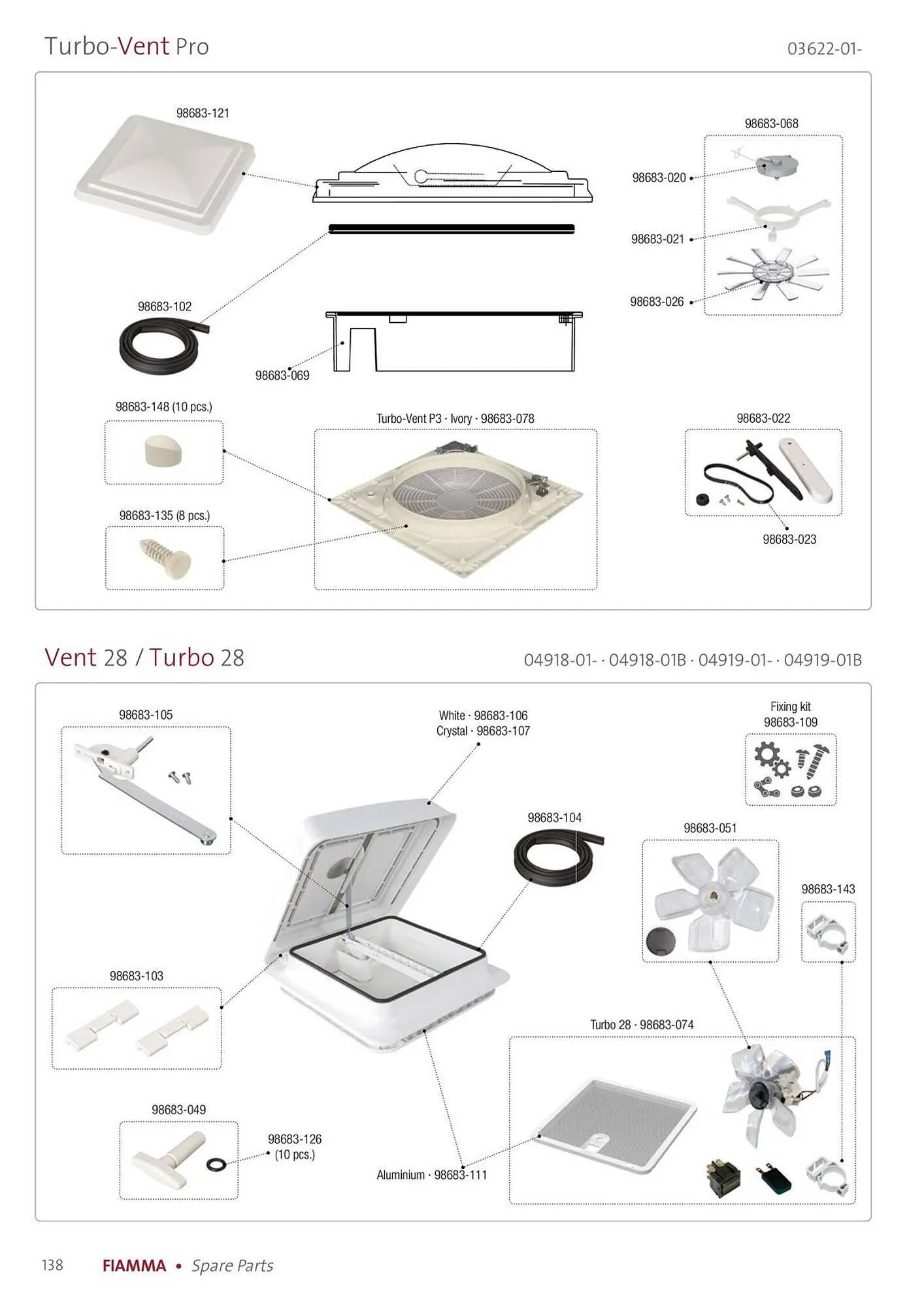 Turbo-Vent Pro

03622-01-

98683-121

98683-068

98683-020

98683-021

98683-026

98683-102

98683-069

98683-148 (10 pcs.)

Turbo-Vent P3 · Ivory · 98683-078

98683-022

98683-135 (8 pcs.)

98683-023

Vent 28 / Turbo 28

04918-01- · 04918-01B · 04919-01- · 04919-01B

98683-105

White · 98683-106
Crystal · 98683-107

Fixing kit
98683-109

98683-104

98683-051

98683-143

98683-103

Turbo 28 · 98683-074

98683-049

98683-126
(10 pcs.)

Aluminium · 98683-111

138 FIAMMA • Spare Parts