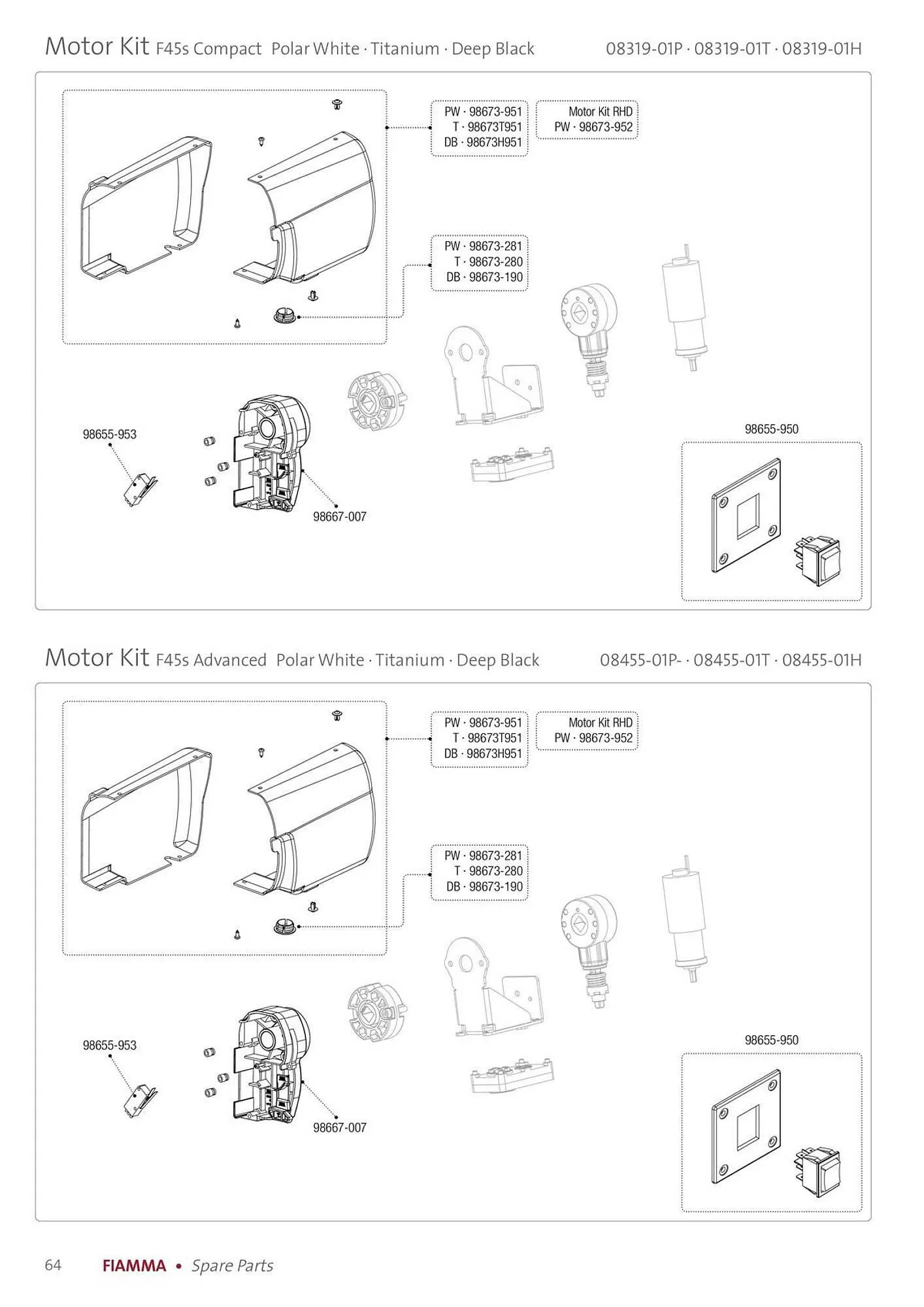 Motor Kit F45s Compact Polar White · Titanium · Deep Black 08319-01P · 08319-01T · 08319-01H

PW · 98673-951
T · 98673T951
DB · 98673H951

Motor Kit RHD
PW · 98673-952

PW · 98673-281
T · 98673-280
DB · 98673-190

98655-953

98667-007

98655-950

Motor Kit F45s Advanced Polar White · Titanium · Deep Black 08455-01P- · 08455-01T · 08455-01H

PW · 98673-951
T · 98673T951
DB · 98673H951

Motor Kit RHD
PW · 98673-952

PW · 98673-281
T · 98673-280
DB · 98673-190

98655-953

98667-007

98655-950

64 FIAMMA • Spare Parts