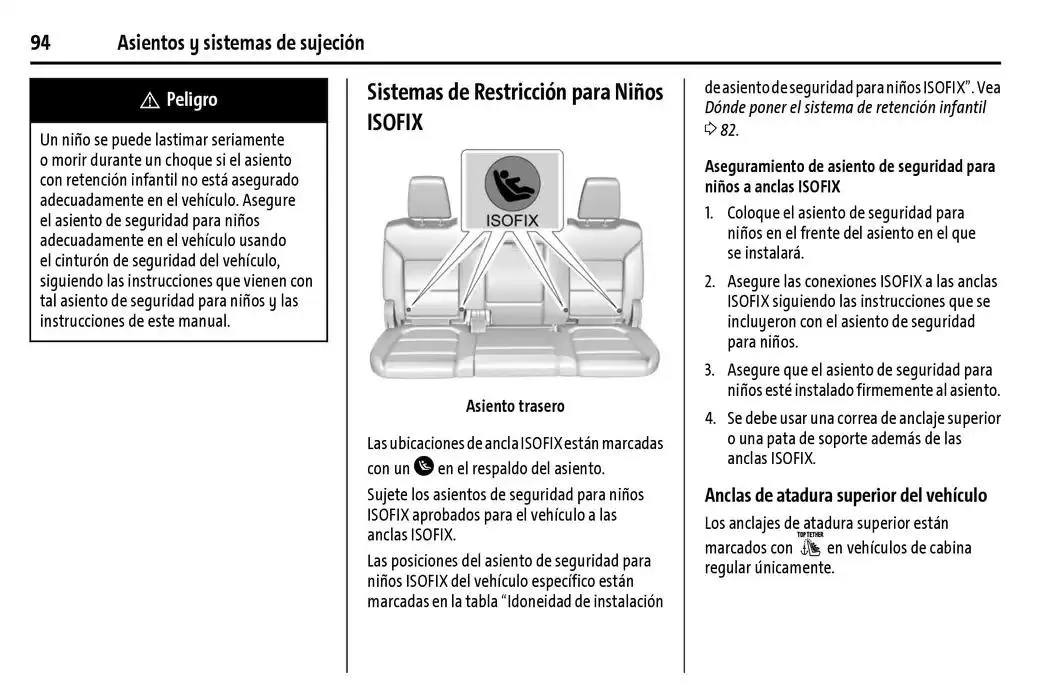 94 Asientos y sistemas de sujeción

⚠ Peligro

Un niño se puede lastimar seriamente o morir durante un choque si el asiento con retención infantil no está asegurado adecuadamente en el vehículo. Asegure el asiento de seguridad para niños adecuadamente en el vehículo usando el cinturón de seguridad del vehículo, siguiendo las instrucciones que vienen con tal asiento de seguridad para niños y las instrucciones de este manual.

Sistemas de Restricción para Niños ISOFIX

ISOFIX

Asiento trasero

Las ubicaciones de ancla ISOFIX están marcadas con un en el respaldo del asiento.

Sujete los asientos de seguridad para niños ISOFIX aprobados para el vehículo a las anclas ISOFIX.

Las posiciones del asiento de seguridad para niños ISOFIX del vehículo específico están marcadas en la tabla "Idoneidad de instalación de asiento de seguridad para niños ISOFIX". Vea Dónde poner el sistema de retención infantil ⇨ 82.

Aseguramiento de asiento de seguridad para niños a anclas ISOFIX

1. Coloque el asiento de seguridad para niños en el frente del asiento en el que se instalará.

2. Asegure las conexiones ISOFIX a las anclas ISOFIX siguiendo las instrucciones que se incluyeron con el asiento de seguridad para niños.

3. Asegure que el asiento de seguridad para niños esté instalado firmemente al asiento.

4. Se debe usar una correa de anclaje superior o una pata de soporte además de las anclas ISOFIX.

Anclas de atadura superior del vehículo

Los anclajes de atadura superior están marcados con TOP TETHER en vehículos de cabina regular únicamente.