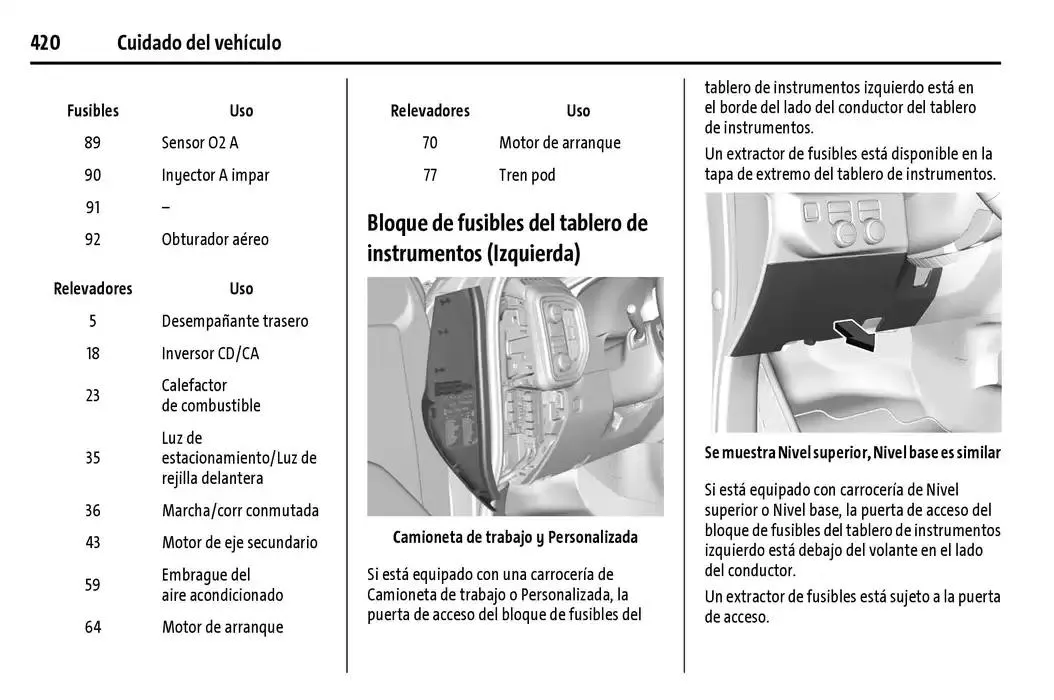 420 Cuidado del vehículo

| Fusibles | Uso |
|---|---|
| 89 | Sensor O2 A |
| 90 | Inyector A impar |
| 91 | – |
| 92 | Obturador aéreo |

| Relevadores | Uso |
|---|---|
| 5 | Desempañante trasero |
| 18 | Inversor CD/CA |
| 23 | Calefactor de combustible |
| 35 | Luz de estacionamiento/Luz de rejilla delantera |
| 36 | Marcha/corr conmutada |
| 43 | Motor de eje secundario |
| 59 | Embrague del aire acondicionado |
| 64 | Motor de arranque |

| Relevadores | Uso |
|---|---|
| 70 | Motor de arranque |
| 77 | Tren pod |

Bloque de fusibles del tablero de instrumentos (Izquierda)

Camioneta de trabajo y Personalizada

Si está equipado con una carrocería de Camioneta de trabajo o Personalizada, la puerta de acceso del bloque de fusibles del tablero de instrumentos izquierdo está en el borde del lado del conductor del tablero de instrumentos.

Un extractor de fusibles está disponible en la tapa de extremo del tablero de instrumentos.

Se muestra Nivel superior, Nivel base es similar

Si está equipado con carrocería de Nivel superior o Nivel base, la puerta de acceso del bloque de fusibles del tablero de instrumentos izquierdo está debajo del volante en el lado del conductor.

Un extractor de fusibles está sujeto a la puerta de acceso.