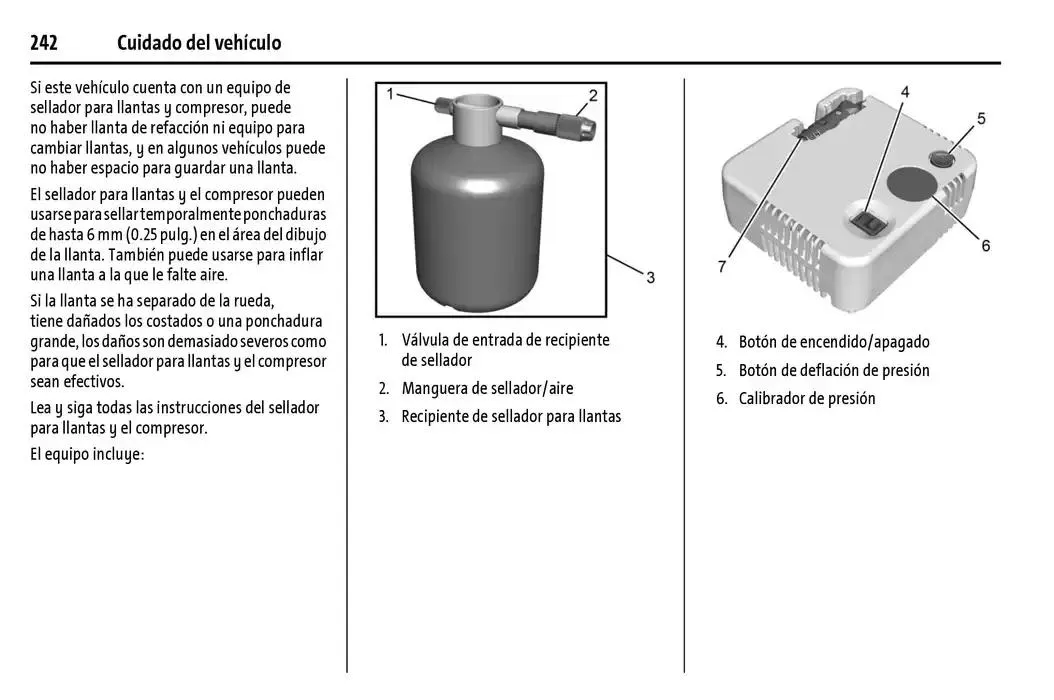 242 Cuidado del vehículo

Si este vehículo cuenta con un equipo de sellador para llantas y compresor, puede no haber llanta de refacción ni equipo para cambiar llantas, y en algunos vehículos puede no haber espacio para guardar una llanta.

El sellador para llantas y el compresor pueden usarse para sellar temporalmente ponchaduras de hasta 6 mm (0.25 pulg.) en el área del dibujo de la llanta. También puede usarse para inflar una llanta a la que le falte aire.

Si la llanta se ha separado de la rueda, tiene dañados los costados o una ponchadura grande, los daños son demasiado severos como para que el sellador para llantas y el compresor sean efectivos.

Lea y siga todas las instrucciones del sellador para llantas y el compresor.

El equipo incluye:

1
2
3

1. Válvula de entrada de recipiente de sellador
2. Manguera de sellador/aire
3. Recipiente de sellador para llantas

4
5
6
7

4. Botón de encendido/apagado
5. Botón de deflación de presión
6. Calibrador de presión