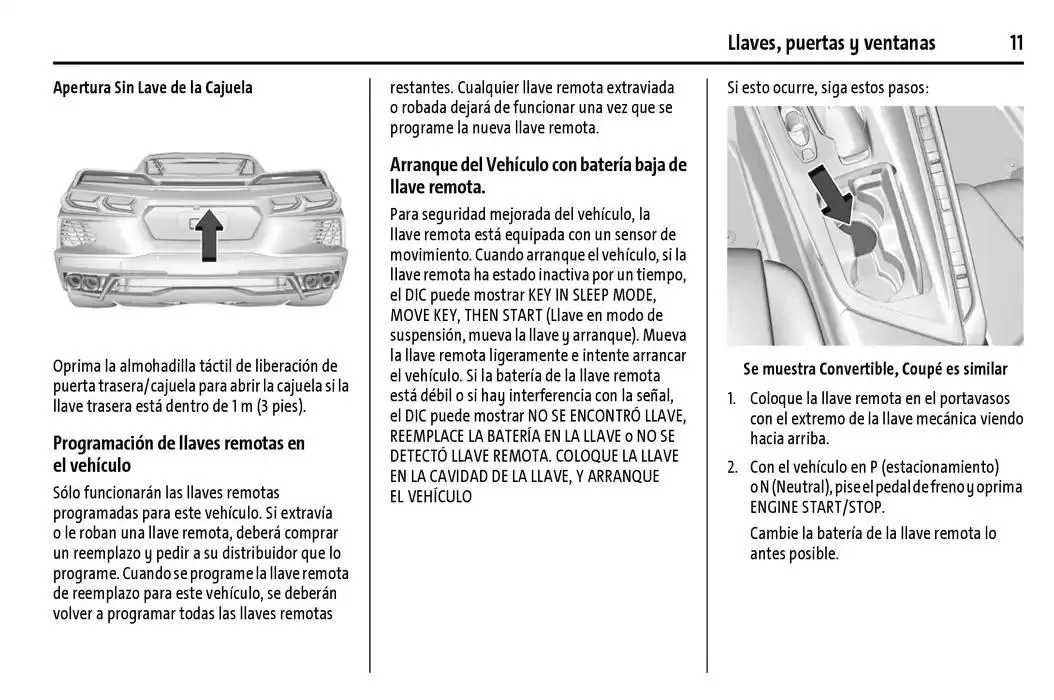 Llaves, puertas y ventanas 11

Apertura Sin Lave de la Cajuela

Oprima la almohadilla táctil de liberación de puerta trasera/cajuela para abrir la cajuela si la llave trasera está dentro de 1 m (3 pies).

Programación de llaves remotas en el vehículo

Sólo funcionarán las llaves remotas programadas para este vehículo. Si extravía o le roban una llave remota, deberá comprar un reemplazo y pedir a su distribuidor que lo programe. Cuando se programe la llave remota de reemplazo para este vehículo, se deberán volver a programar todas las llaves remotas restantes. Cualquier llave remota extraviada o robada dejará de funcionar una vez que se programe la nueva llave remota.

Arranque del Vehículo con batería baja de llave remota.

Para seguridad mejorada del vehículo, la llave remota está equipada con un sensor de movimiento. Cuando arranque el vehículo, si la llave remota ha estado inactiva por un tiempo, el DIC puede mostrar KEY IN SLEEP MODE, MOVE KEY, THEN START (Llave en modo de suspensión, mueva la llave y arranque). Mueva la llave remota ligeramente e intente arrancar el vehículo. Si la batería de la llave remota está débil o si hay interferencia con la señal, el DIC puede mostrar NO SE ENCONTRÓ LLAVE, REEMPLACE LA BATERÍA EN LA LLAVE o NO SE DETECTÓ LLAVE REMOTA. COLOQUE LA LLAVE EN LA CAVIDAD DE LA LLAVE, Y ARRANQUE EL VEHÍCULO

Si esto ocurre, siga estos pasos:

Se muestra Convertible, Coupé es similar

1. Coloque la llave remota en el portavasos con el extremo de la llave mecánica viendo hacia arriba.

2. Con el vehículo en P (estacionamiento) o N (Neutral), pise el pedal de freno y oprima ENGINE START/STOP.

Cambie la batería de la llave remota lo antes posible.