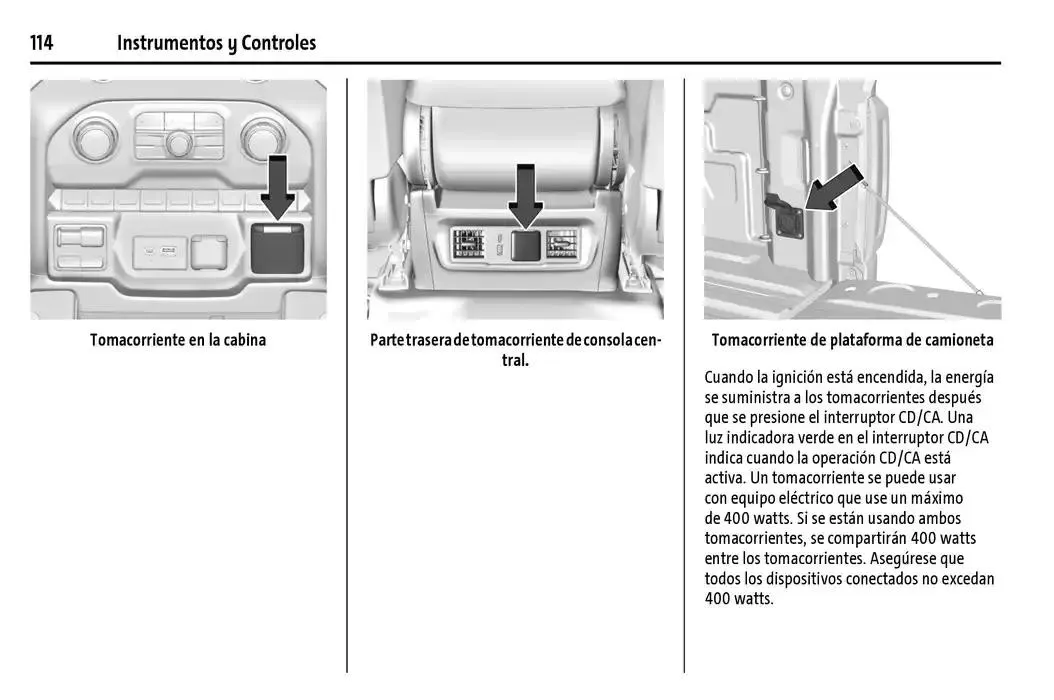 114 Instrumentos y Controles

Tomacorriente en la cabina

Parte trasera de tomacorriente de consola central.

Tomacorriente de plataforma de camioneta

Cuando la ignición está encendida, la energía se suministra a los tomacorrientes después que se presione el interruptor CD/CA. Una luz indicadora verde en el interruptor CD/CA indica cuando la operación CD/CA está activa. Un tomacorriente se puede usar con equipo eléctrico que use un máximo de 400 watts. Si se están usando ambos tomacorrientes, se compartirán 400 watts entre los tomacorrientes. Asegúrese que todos los dispositivos conectados no excedan 400 watts.