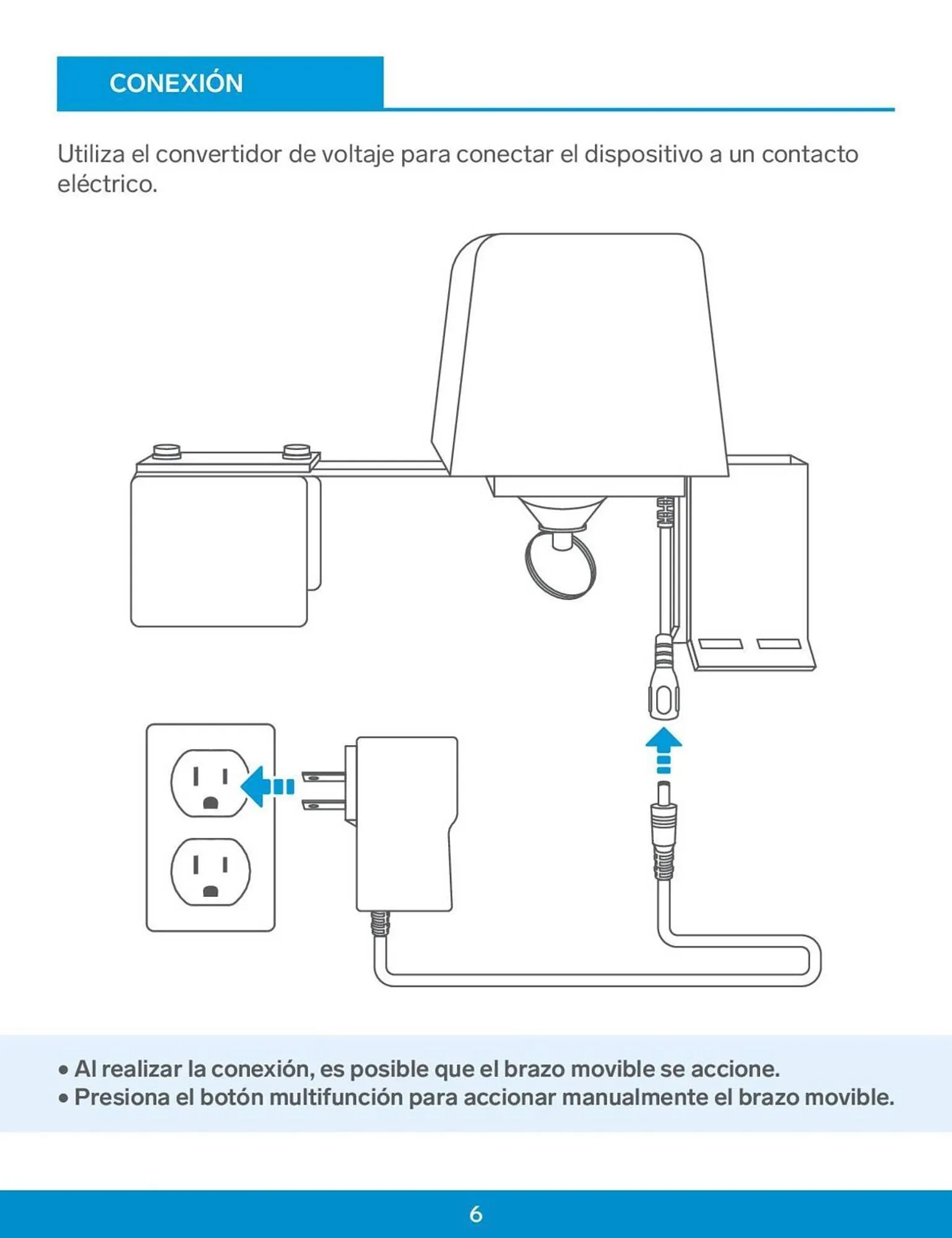 CONEXIÓN

Utiliza el convertidor de voltaje para conectar el dispositivo a un contacto eléctrico.

• Al realizar la conexión, es posible que el brazo movible se accione.
• Presiona el botón multifunción para accionar manualmente el brazo movible.

6