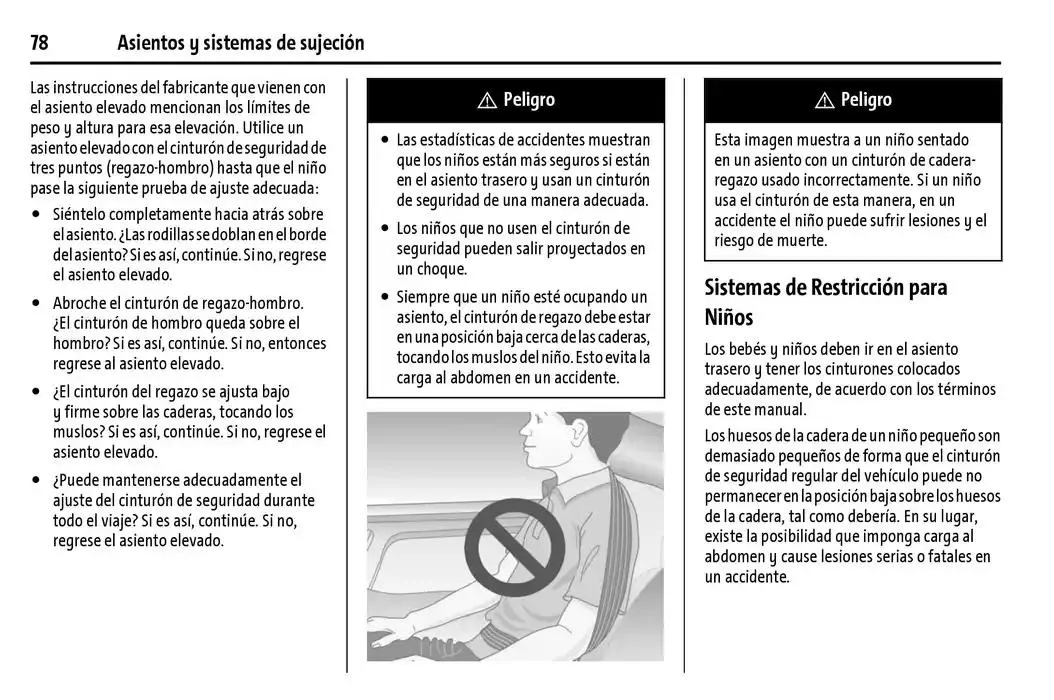 78 Asientos y sistemas de sujeción

Las instrucciones del fabricante que vienen con el asiento elevado mencionan los límites de peso y altura para esa elevación. Utilice un asiento elevado con el cinturón de seguridad de tres puntos (regazo-hombro) hasta que el niño pase la siguiente prueba de ajuste adecuada:

• Siéntelo completamente hacia atrás sobre el asiento. ¿Las rodillas se doblan en el borde del asiento? Si es así, continúe. Si no, regrese el asiento elevado.

• Abroche el cinturón de regazo-hombro. ¿El cinturón de hombro queda sobre el hombro? Si es así, continúe. Si no, entonces regrese al asiento elevado.

• ¿El cinturón del regazo se ajusta bajo y firme sobre las caderas, tocando los muslos? Si es así, continúe. Si no, regrese el asiento elevado.

• ¿Puede mantenerse adecuadamente el ajuste del cinturón de seguridad durante todo el viaje? Si es así, continúe. Si no, regrese el asiento elevado.

⚠ Peligro

• Las estadísticas de accidentes muestran que los niños están más seguros si están en el asiento trasero y usan un cinturón de seguridad de una manera adecuada.

• Los niños que no usen el cinturón de seguridad pueden salir proyectados en un choque.

• Siempre que un niño esté ocupando un asiento, el cinturón de regazo debe estar en una posición baja cerca de las caderas, tocando los muslos del niño. Esto evita la carga al abdomen en un accidente.

⚠ Peligro

Esta imagen muestra a un niño sentado en un asiento con un cinturón de cadera-regazo usado incorrectamente. Si un niño usa el cinturón de esta manera, en un accidente el niño puede sufrir lesiones y el riesgo de muerte.

Sistemas de Restricción para Niños

Los bebés y niños deben ir en el asiento trasero y tener los cinturones colocados adecuadamente, de acuerdo con los términos de este manual.

Los huesos de la cadera de un niño pequeño son demasiado pequeños de forma que el cinturón de seguridad regular del vehículo puede no permanecer en la posición baja sobre los huesos de la cadera, tal como debería. En su lugar, existe la posibilidad que imponga carga al abdomen y cause lesiones serias o fatales en un accidente.