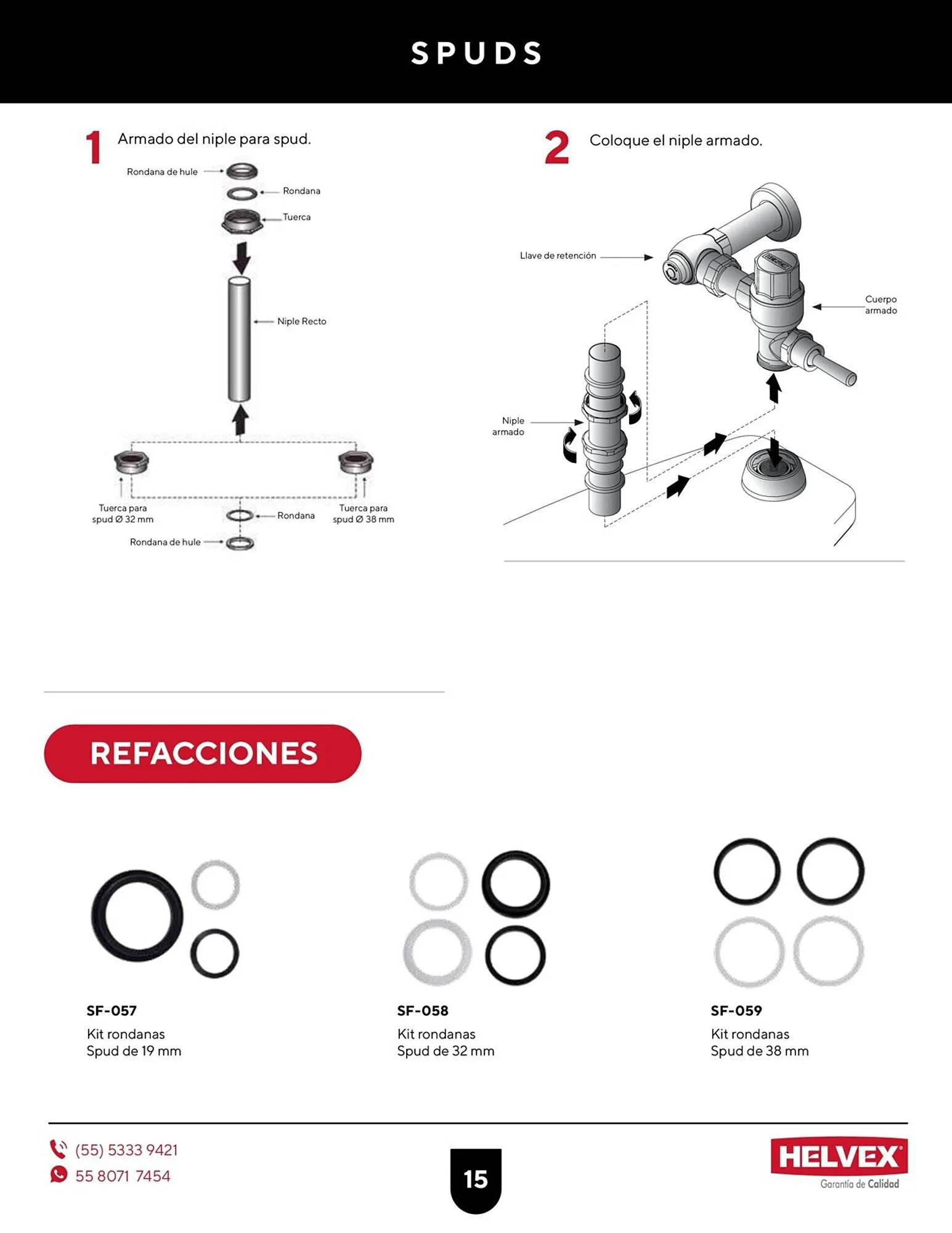 SPUDS

1 Armado del niple para spud.

Rondana de hule

Rondana

Tuerca

Niple Recto

Tuerca para spud Ø 32 mm

Rondana

Tuerca para spud Ø 38 mm

Rondana de hule

2 Coloque el niple armado.

Llave de retención

Cuerpo armado

Niple armado

REFACCIONES

SF-057
Kit rondanas
Spud de 19 mm

SF-058
Kit rondanas
Spud de 32 mm

SF-059
Kit rondanas
Spud de 38 mm

(55) 5333 9421
55 8071 7454

15

HELVEX
Garantía de Calidad