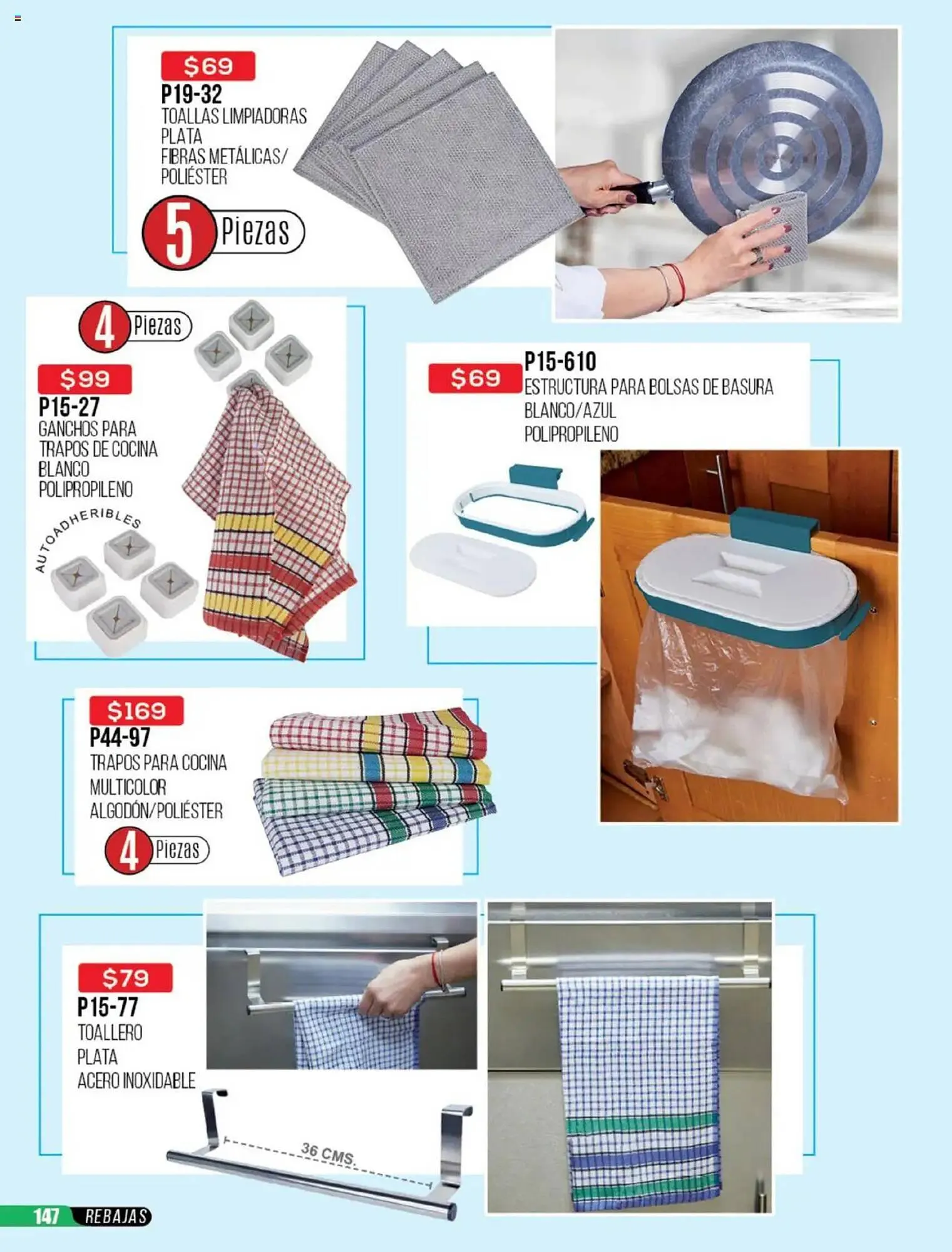 $69
P19-32
TOALLAS LIMPIADORAS
PLATA
FIBRAS METÁLICAS/
POLIÉSTER

5 Piezas

4 Piezas

$99
P15-27
GANCHOS PARA TRAPOS DE COCINA
BLANCO
POLIPROPILENO

AUTOADHERIBLES

$69
P15-610
ESTRUCTURA PARA BOLSAS DE BASURA
BLANCO/AZUL
POLIPROPILENO

$169
P44-97
TRAPOS PARA COCINA
MULTICOLOR
ALGODÓN/POLIÉSTER

4 Piezas

$79
P15-77
TOALLERO
PLATA
ACERO INOXIDABLE

36 CMS.

147 REBAJAS