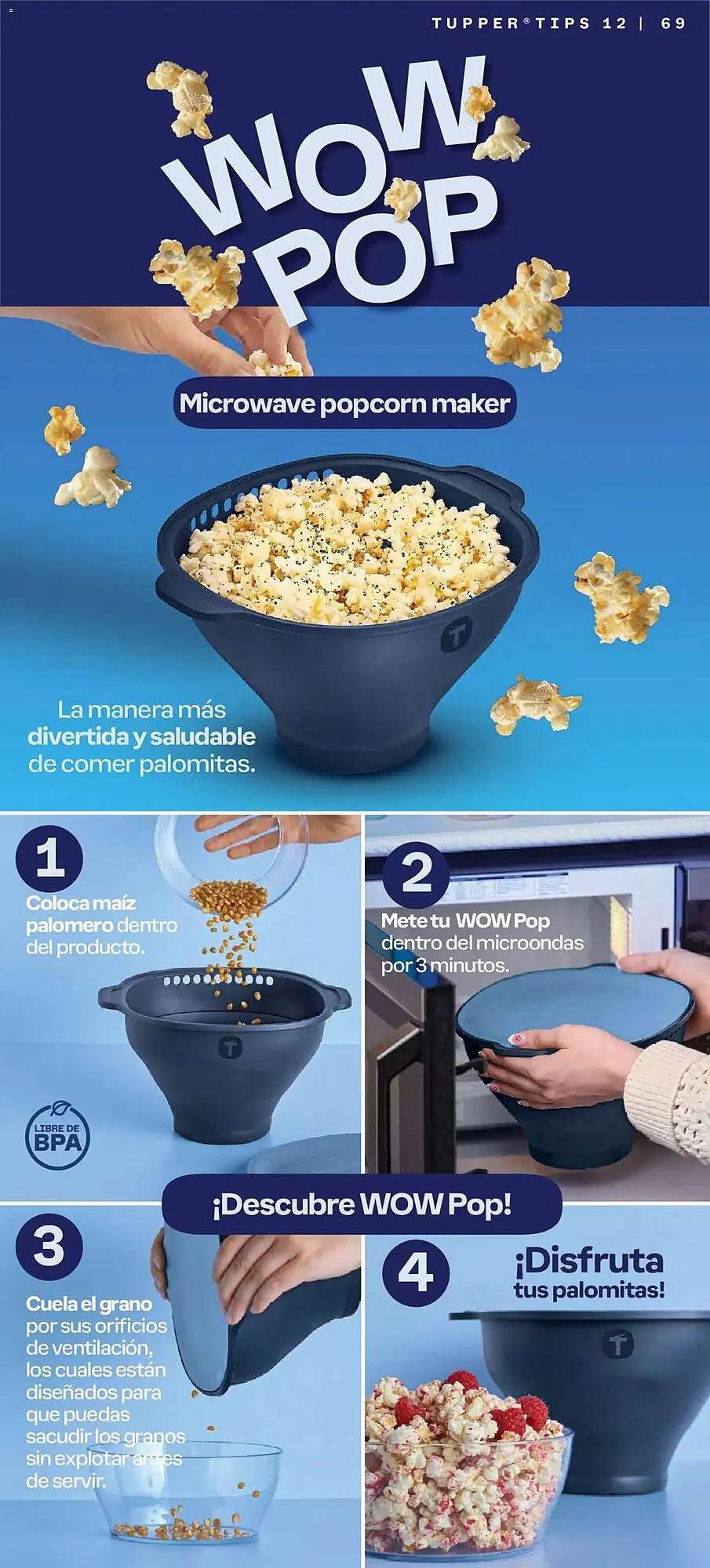 TUPPER® TIPS 12 | 69

WOW POP

Microwave popcorn maker

La manera más divertida y saludable de comer palomitas.

1
Coloca maíz palomero dentro del producto.

LIBRE DE BPA

2
Mete tu WOW Pop dentro del microondas por 3 minutos.

¡Descubre WOW Pop!

3
Cuela el grano por sus orificios de ventilación, los cuales están diseñados para que puedas sacudir los granos sin explotar antes de servir.

4
¡Disfruta tus palomitas!