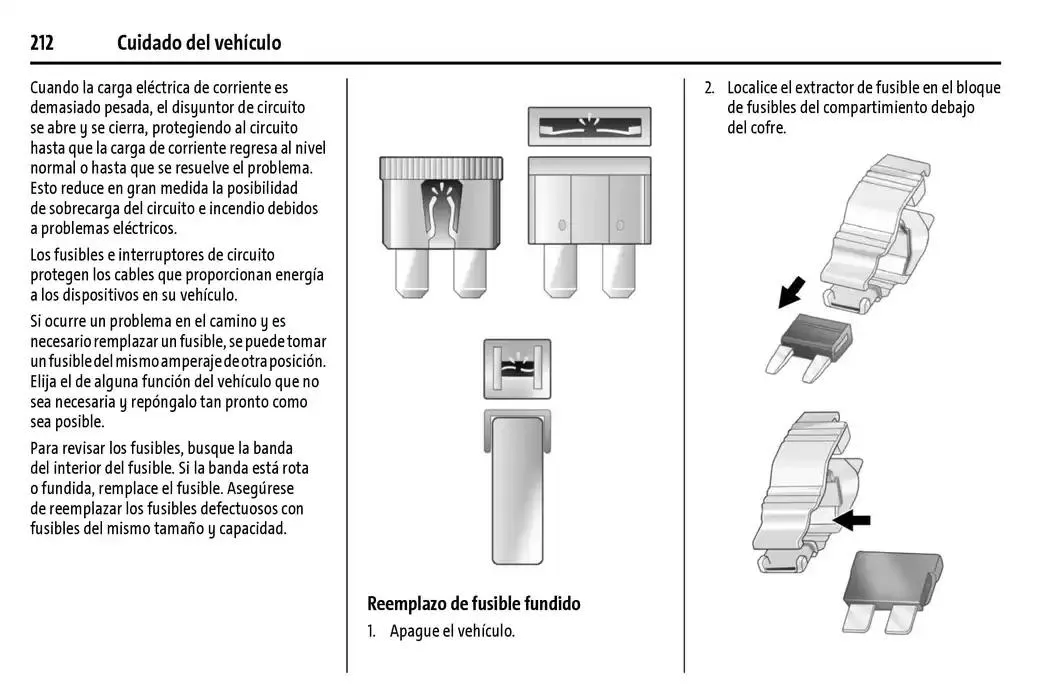 212 Cuidado del vehículo

Cuando la carga eléctrica de corriente es demasiado pesada, el disyuntor de circuito se abre y se cierra, protegiendo al circuito hasta que la carga de corriente regresa al nivel normal o hasta que se resuelve el problema. Esto reduce en gran medida la posibilidad de sobrecarga del circuito e incendio debidos a problemas eléctricos.

Los fusibles e interruptores de circuito protegen los cables que proporcionan energía a los dispositivos en su vehículo.

Si ocurre un problema en el camino y es necesario remplazar un fusible, se puede tomar un fusible del mismo amperaje de otra posición. Elija el de alguna función del vehículo que no sea necesaria y repóngalo tan pronto como sea posible.

Para revisar los fusibles, busque la banda del interior del fusible. Si la banda está rota o fundida, remplace el fusible. Asegúrese de reemplazar los fusibles defectuosos con fusibles del mismo tamaño y capacidad.

Reemplazo de fusible fundido

1. Apague el vehículo.

2. Localice el extractor de fusible en el bloque de fusibles del compartimiento debajo del cofre.