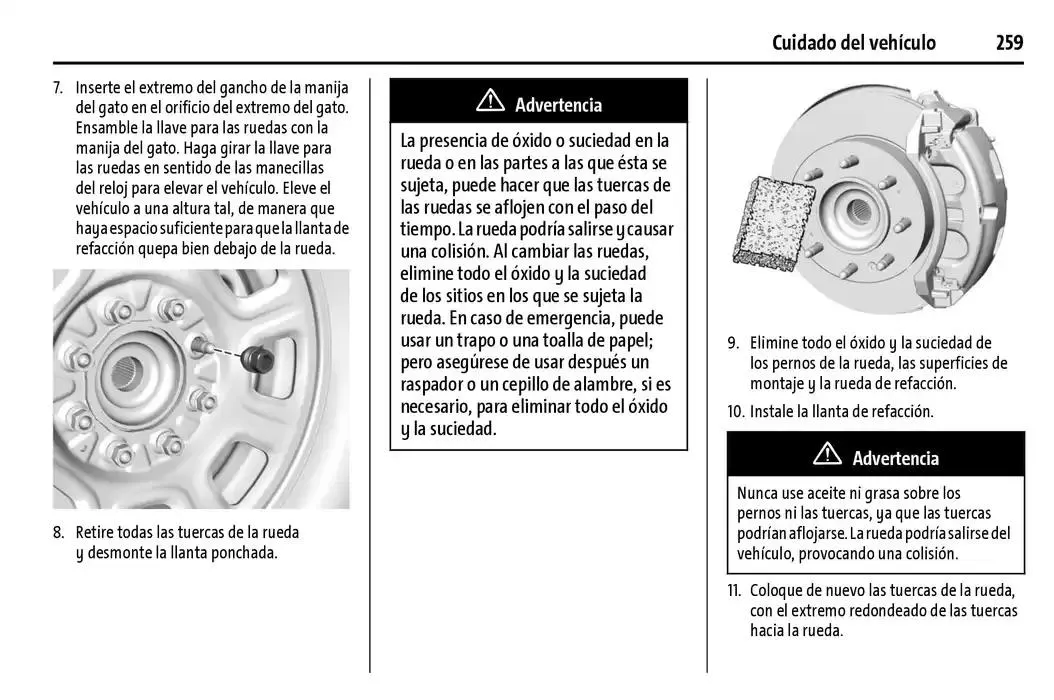 Cuidado del vehículo 259

7. Inserte el extremo del gancho de la manija del gato en el orificio del extremo del gato. Ensamble la llave para las ruedas con la manija del gato. Haga girar la llave para las ruedas en sentido de las manecillas del reloj para elevar el vehículo. Eleve el vehículo a una altura tal, de manera que haya espacio suficiente para que la llanta de refacción quepa bien debajo de la rueda.

8. Retire todas las tuercas de la rueda y desmonte la llanta ponchada.

⚠ Advertencia

La presencia de óxido o suciedad en la rueda o en las partes a las que ésta se sujeta, puede hacer que las tuercas de las ruedas se aflojen con el paso del tiempo. La rueda podría salirse y causar una colisión. Al cambiar las ruedas, elimine todo el óxido y la suciedad de los sitios en los que se sujeta la rueda. En caso de emergencia, puede usar un trapo o una toalla de papel; pero asegúrese de usar después un raspador o un cepillo de alambre, si es necesario, para eliminar todo el óxido y la suciedad.

9. Elimine todo el óxido y la suciedad de los pernos de la rueda, las superficies de montaje y la rueda de refacción.

10. Instale la llanta de refacción.

⚠ Advertencia

Nunca use aceite ni grasa sobre los pernos ni las tuercas, ya que las tuercas podrían aflojarse. La rueda podría salirse del vehículo, provocando una colisión.

11. Coloque de nuevo las tuercas de la rueda, con el extremo redondeado de las tuercas hacia la rueda.