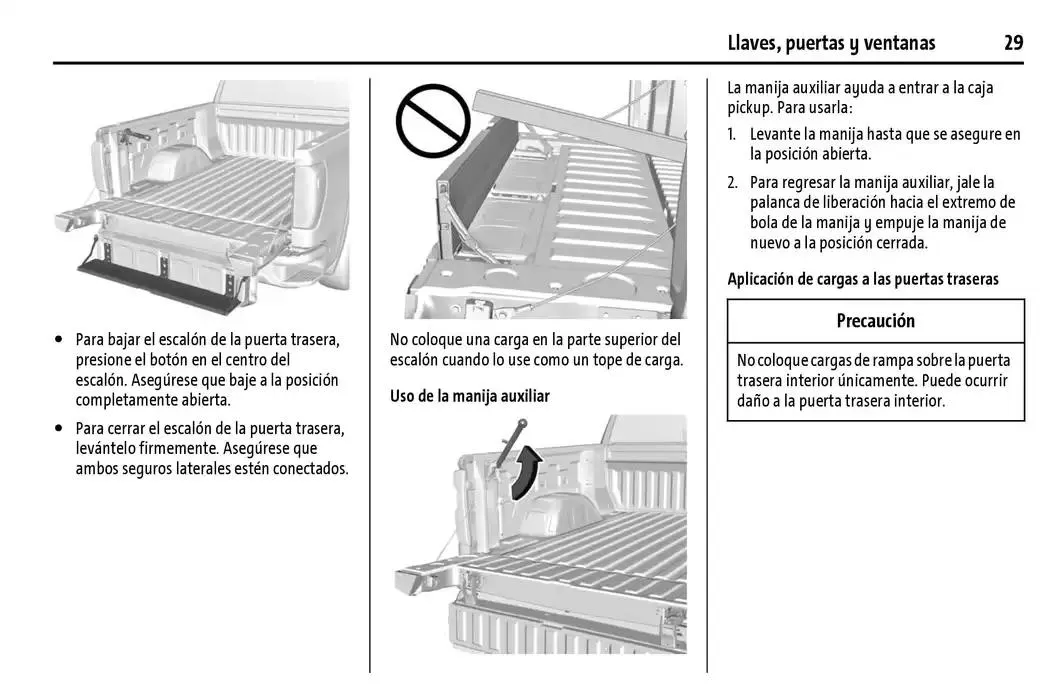 Llaves, puertas y ventanas 29

• Para bajar el escalón de la puerta trasera, presione el botón en el centro del escalón. Asegúrese que baje a la posición completamente abierta.

• Para cerrar el escalón de la puerta trasera, levántelo firmemente. Asegúrese que ambos seguros laterales estén conectados.

No coloque una carga en la parte superior del escalón cuando lo use como un tope de carga.

Uso de la manija auxiliar

La manija auxiliar ayuda a entrar a la caja pickup. Para usarla:

1. Levante la manija hasta que se asegure en la posición abierta.

2. Para regresar la manija auxiliar, jale la palanca de liberación hacia el extremo de bola de la manija y empuje la manija de nuevo a la posición cerrada.

Aplicación de cargas a las puertas traseras

Precaución

No coloque cargas de rampa sobre la puerta trasera interior únicamente. Puede ocurrir daño a la puerta trasera interior.