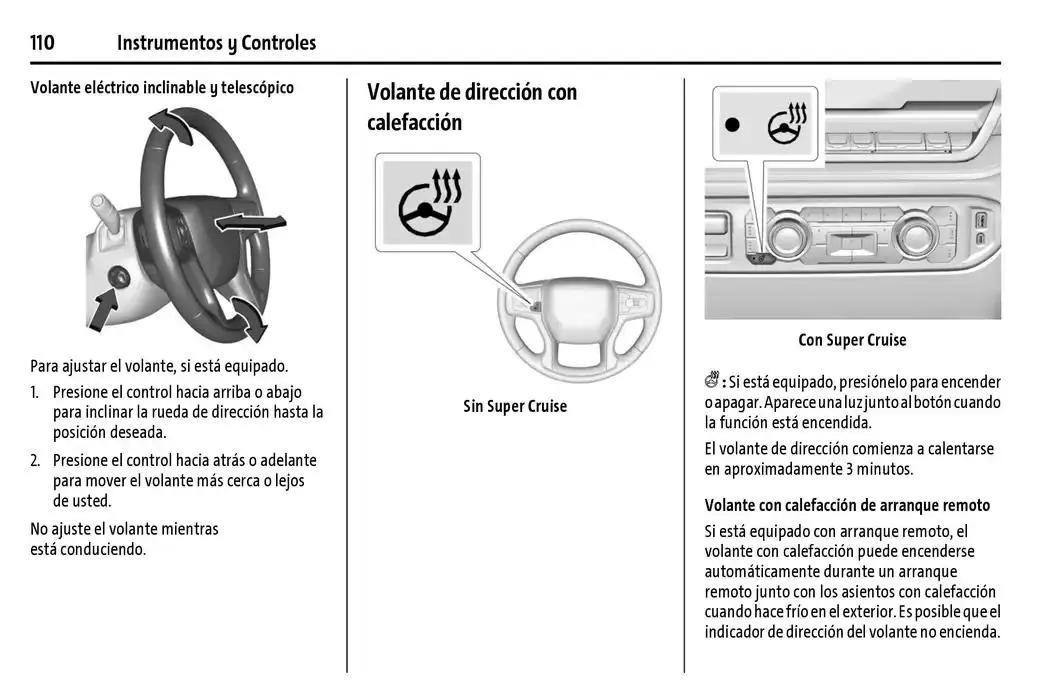 110 Instrumentos y Controles

Volante eléctrico inclinable y telescópico

Para ajustar el volante, si está equipado.

1. Presione el control hacia arriba o abajo para inclinar la rueda de dirección hasta la posición deseada.

2. Presione el control hacia atrás o adelante para mover el volante más cerca o lejos de usted.

No ajuste el volante mientras está conduciendo.

Volante de dirección con calefacción

Sin Super Cruise

Con Super Cruise

: Si está equipado, presiónelo para encender o apagar. Aparece una luz junto al botón cuando la función está encendida.

El volante de dirección comienza a calentarse en aproximadamente 3 minutos.

Volante con calefacción de arranque remoto

Si está equipado con arranque remoto, el volante con calefacción puede encenderse automáticamente durante un arranque remoto junto con los asientos con calefacción cuando hace frío en el exterior. Es posible que el indicador de dirección del volante no encienda.