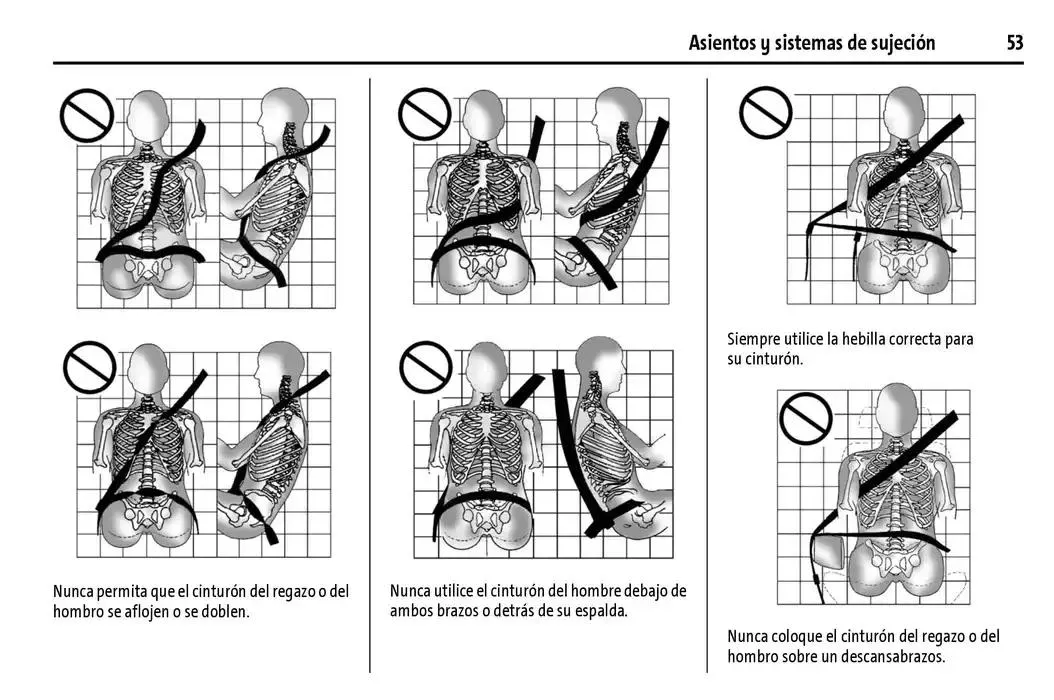 Asientos y sistemas de sujeción 53

Nunca permita que el cinturón del regazo o del hombro se aflojen o se doblen.

Nunca utilice el cinturón del hombre debajo de ambos brazos o detrás de su espalda.

Siempre utilice la hebilla correcta para su cinturón.

Nunca coloque el cinturón del regazo o del hombro sobre un descansabrazos.