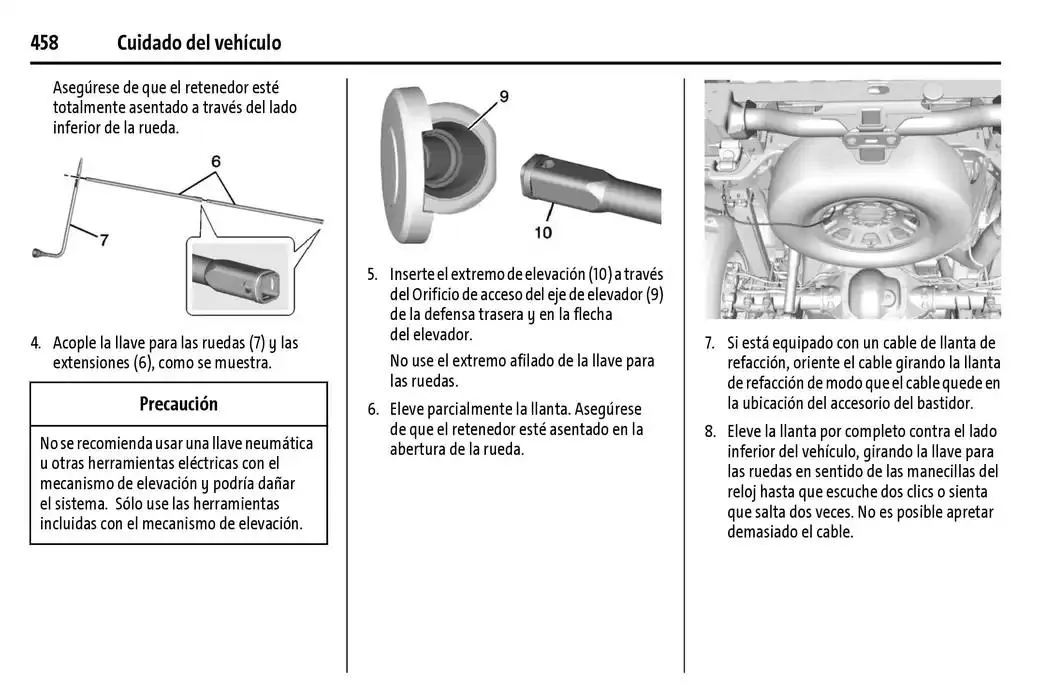 458 Cuidado del vehículo

Asegúrese de que el retenedor esté totalmente asentado a través del lado inferior de la rueda.

6

7

4. Acople la llave para las ruedas (7) y las extensiones (6), como se muestra.

Precaución

No se recomienda usar una llave neumática u otras herramientas eléctricas con el mecanismo de elevación y podría dañar el sistema. Sólo use las herramientas incluidas con el mecanismo de elevación.

9

10

5. Inserte el extremo de elevación (10) a través del Orificio de acceso del eje de elevador (9) de la defensa trasera y en la flecha del elevador.

No use el extremo afilado de la llave para las ruedas.

6. Eleve parcialmente la llanta. Asegúrese de que el retenedor esté asentado en la abertura de la rueda.

7. Si está equipado con un cable de llanta de refacción, oriente el cable girando la llanta de refacción de modo que el cable quede en la ubicación del accesorio del bastidor.

8. Eleve la llanta por completo contra el lado inferior del vehículo, girando la llave para las ruedas en sentido de las manecillas del reloj hasta que escuche dos clics o sienta que salta dos veces. No es posible apretar demasiado el cable.