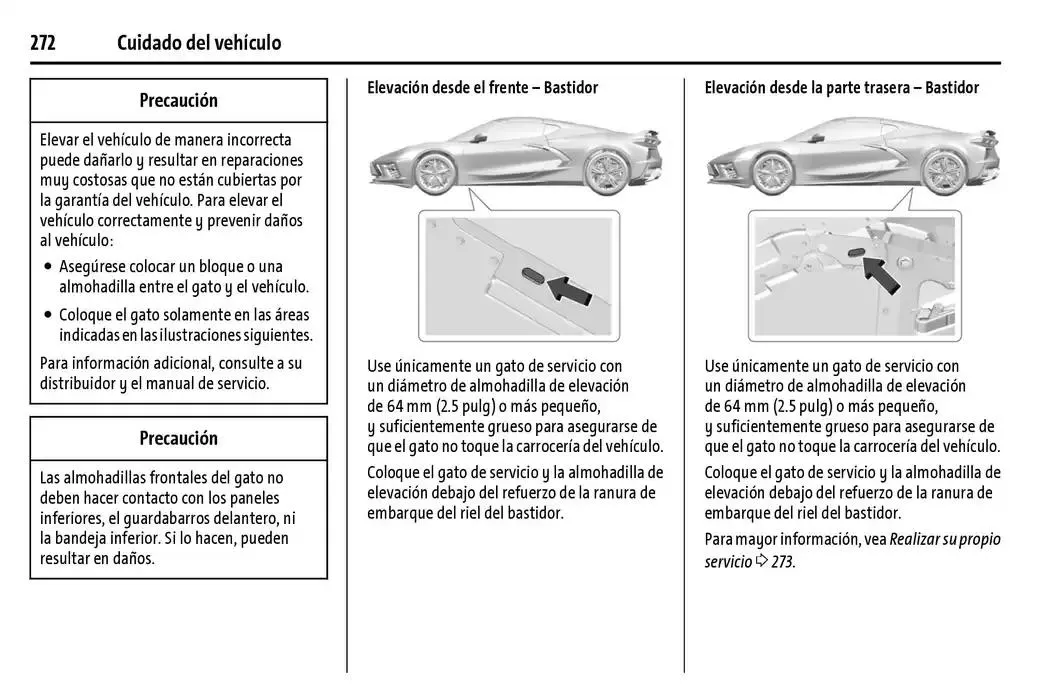 272 Cuidado del vehículo

Precaución

Elevar el vehículo de manera incorrecta puede dañarlo y resultar en reparaciones muy costosas que no están cubiertas por la garantía del vehículo. Para elevar el vehículo correctamente y prevenir daños al vehículo:

• Asegúrese colocar un bloque o una almohadilla entre el gato y el vehículo.

• Coloque el gato solamente en las áreas indicadas en las ilustraciones siguientes.

Para información adicional, consulte a su distribuidor y el manual de servicio.

Precaución

Las almohadillas frontales del gato no deben hacer contacto con los paneles inferiores, el guardabarros delantero, ni la bandeja inferior. Si lo hacen, pueden resultar en daños.

Elevación desde el frente – Bastidor

Use únicamente un gato de servicio con un diámetro de almohadilla de elevación de 64 mm (2.5 pulg) o más pequeño, y suficientemente grueso para asegurarse de que el gato no toque la carrocería del vehículo.

Coloque el gato de servicio y la almohadilla de elevación debajo del refuerzo de la ranura de embarque del riel del bastidor.

Elevación desde la parte trasera – Bastidor

Use únicamente un gato de servicio con un diámetro de almohadilla de elevación de 64 mm (2.5 pulg) o más pequeño, y suficientemente grueso para asegurarse de que el gato no toque la carrocería del vehículo.

Coloque el gato de servicio y la almohadilla de elevación debajo del refuerzo de la ranura de embarque del riel del bastidor.

Para mayor información, vea Realizar su propio servicio ⇨ 273.