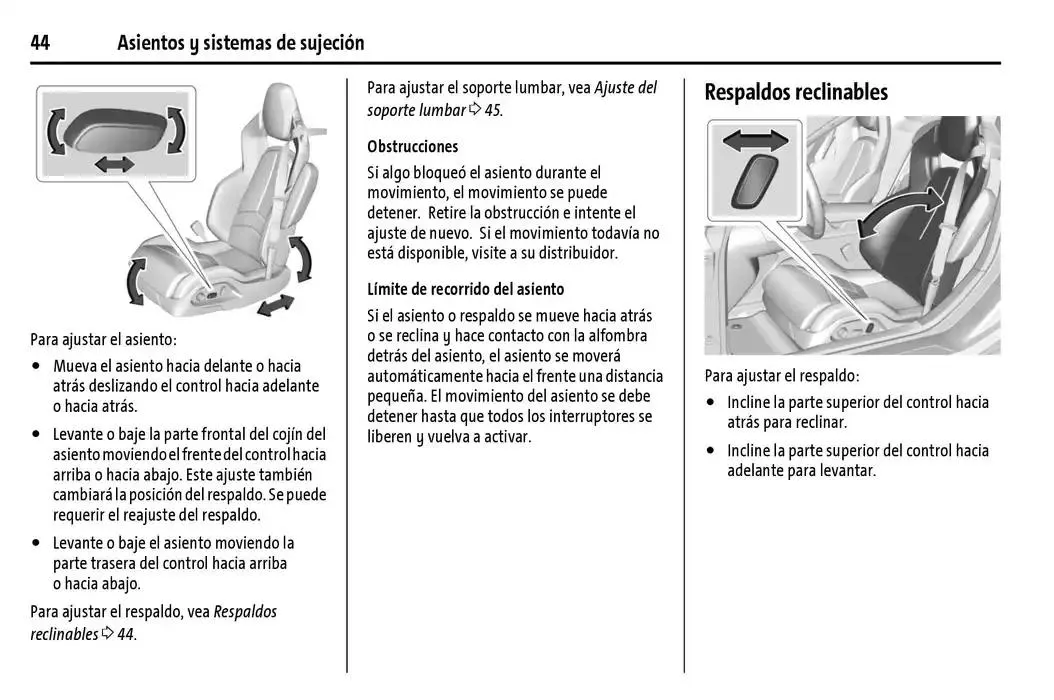 44 Asientos y sistemas de sujeción

Para ajustar el asiento:

• Mueva el asiento hacia delante o hacia atrás deslizando el control hacia adelante o hacia atrás.

• Levante o baje la parte frontal del cojín del asiento moviendo el frente del control hacia arriba o hacia abajo. Este ajuste también cambiará la posición del respaldo. Se puede requerir el reajuste del respaldo.

• Levante o baje el asiento moviendo la parte trasera del control hacia arriba o hacia abajo.

Para ajustar el respaldo, vea Respaldos reclinables ⇨ 44.

Para ajustar el soporte lumbar, vea Ajuste del soporte lumbar ⇨ 45.

Obstrucciones

Si algo bloqueó el asiento durante el movimiento, el movimiento se puede detener. Retire la obstrucción e intente el ajuste de nuevo. Si el movimiento todavía no está disponible, visite a su distribuidor.

Límite de recorrido del asiento

Si el asiento o respaldo se mueve hacia atrás o se reclina y hace contacto con la alfombra detrás del asiento, el asiento se moverá automáticamente hacia el frente una distancia pequeña. El movimiento del asiento se debe detener hasta que todos los interruptores se liberen y vuelva a activar.

Respaldos reclinables

Para ajustar el respaldo:

• Incline la parte superior del control hacia atrás para reclinar.

• Incline la parte superior del control hacia adelante para levantar.