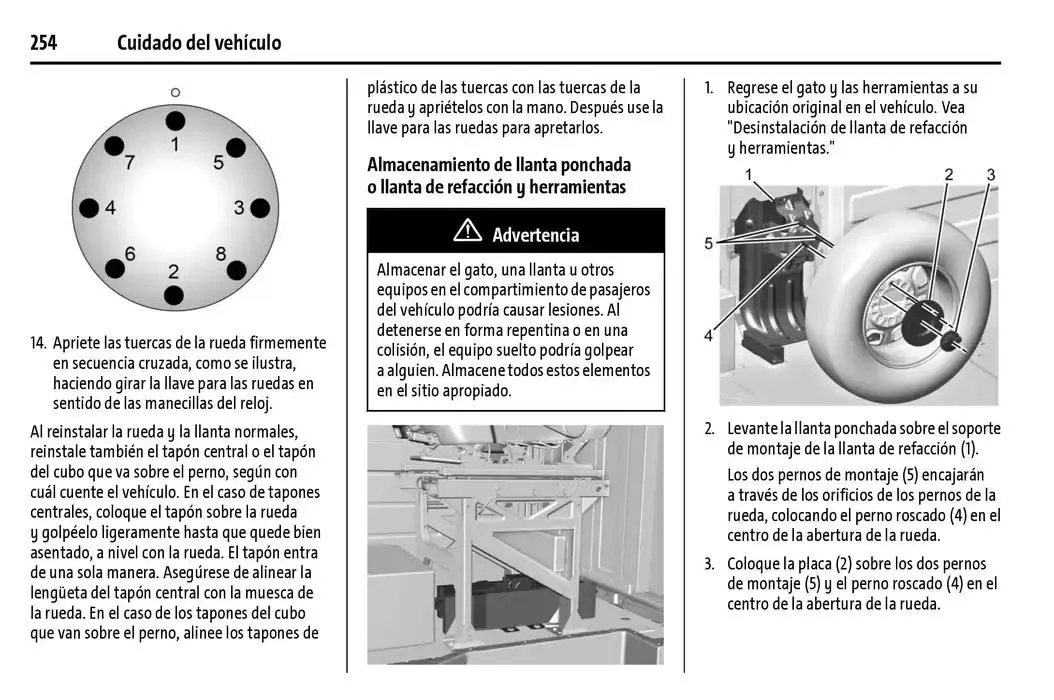 254 Cuidado del vehículo

1
7
5
4
3
6
8
2

14. Apriete las tuercas de la rueda firmemente en secuencia cruzada, como se ilustra, haciendo girar la llave para las ruedas en sentido de las manecillas del reloj.

Al reinstalar la rueda y la llanta normales, reinstale también el tapón central o el tapón del cubo que va sobre el perno, según con cuál cuente el vehículo. En el caso de tapones centrales, coloque el tapón sobre la rueda y golpéelo ligeramente hasta que quede bien asentado, a nivel con la rueda. El tapón entra de una sola manera. Asegúrese de alinear la lengüeta del tapón central con la muesca de la rueda. En el caso de los tapones del cubo que van sobre el perno, alinee los tapones de plástico de las tuercas con las tuercas de la rueda y apriételos con la mano. Después use la llave para las ruedas para apretarlos.

Almacenamiento de llanta ponchada o llanta de refacción y herramientas

Advertencia

Almacenar el gato, una llanta u otros equipos en el compartimiento de pasajeros del vehículo podría causar lesiones. Al detenerse en forma repentina o en una colisión, el equipo suelto podría golpear a alguien. Almacene todos estos elementos en el sitio apropiado.

1. Regrese el gato y las herramientas a su ubicación original en el vehículo. Vea "Desinstalación de llanta de refacción y herramientas."

1
2
3
5
4

2. Levante la llanta ponchada sobre el soporte de montaje de la llanta de refacción (1).

Los dos pernos de montaje (5) encajarán a través de los orificios de los pernos de la rueda, colocando el perno roscado (4) en el centro de la abertura de la rueda.

3. Coloque la placa (2) sobre los dos pernos de montaje (5) y el perno roscado (4) en el centro de la abertura de la rueda.